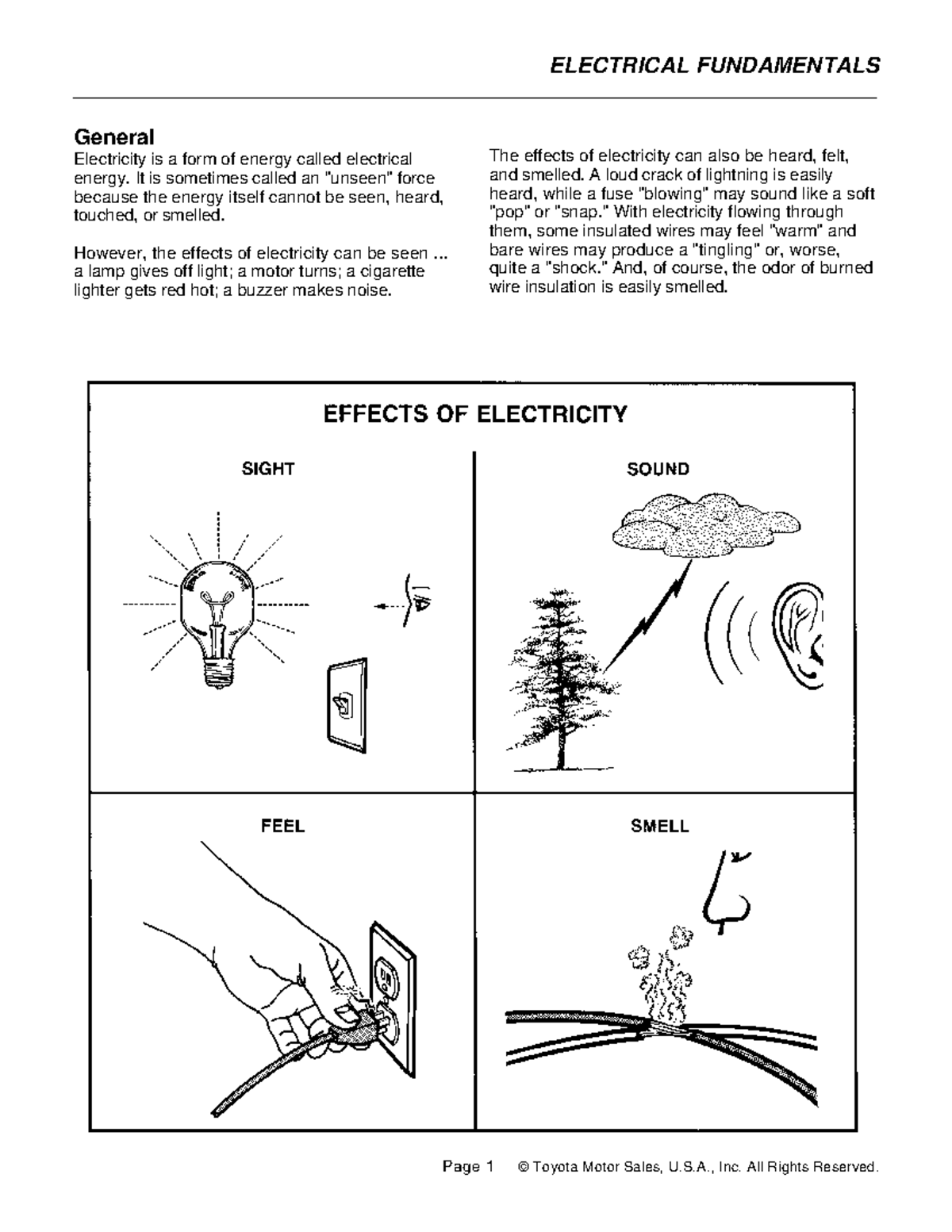 ELECTRICAL FUNDAMENTALS

General
Electricity is a form of energy called electrical energy. It is sometimes called an "unseen" force because the energy itself cannot be seen, heard, touched, or smelled.

However, the effects of electricity can be seen ... a lamp gives off light; a motor turns; a cigarette lighter gets red hot; a buzzer makes noise.

The effects of electricity can also be heard, felt, and smelled. A loud crack of lightning is easily heard, while a fuse "blowing" may sound like a soft "pop" or "snap." With electricity flowing through them, some insulated wires may feel "warm" and bare wires may produce a "tingling" or, worse, quite a "shock." And, of course, the odor of burned wire insulation is easily smelled.

EFFECTS OF ELECTRICITY

SIGHT

SOUND

FEEL

SMELL

Page 1 © Toyota Motor Sales, U.S.A., Inc. All Rights Reserved.