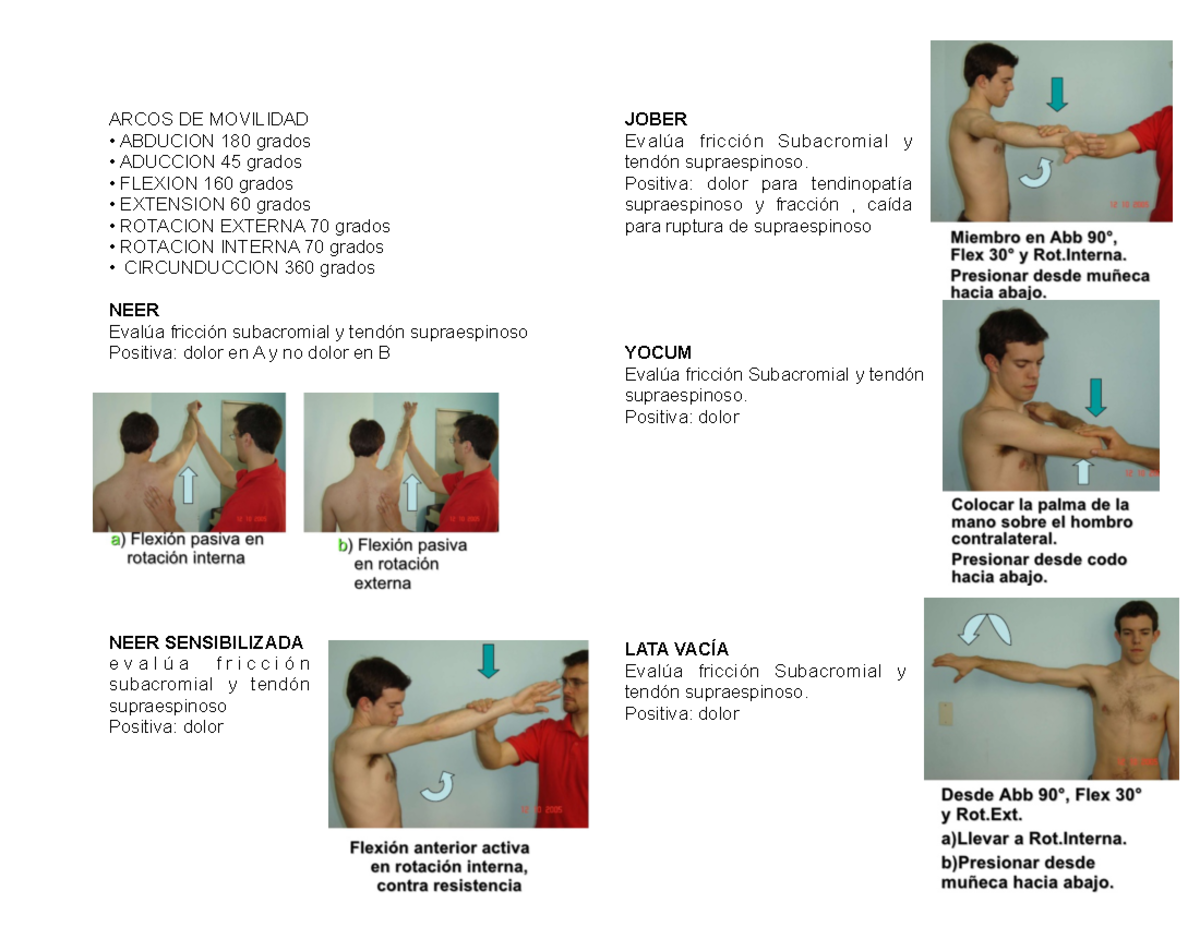 ARCOS DE MOVILIDAD
• ABDUCION 180 grados
• ADUCCION 45 grados
• FLEXION 160 grados
• EXTENSION 60 grados
• ROTACION EXTERNA 70 grados
• ROTACION INTERNA 70 grados
• CIRCUNDUCCION 360 grados

NEER
Evalúa fricción subacromial y tendón supraespinoso
Positiva: dolor en A y no dolor en B

a) Flexión pasiva en rotación interna

b) Flexión pasiva en rotación externa

NEER SENSIBILIZADA
evalúa fricción subacromial y tendón supraespinoso
Positiva: dolor

Flexión anterior activa en rotación interna, contra resistencia

JOBER
Evalúa fricción Subacromial y tendón supraespinoso.
Positiva: dolor para tendinopatía supraespinoso y fracción , caída para ruptura de supraespinoso

Miembro en Abb 90°, Flex 30° y Rot.Interna.
Presionar desde muñeca hacia abajo.

YOCUM
Evalúa fricción Subacromial y tendón supraespinoso.
Positiva: dolor

Colocar la palma de la mano sobre el hombro contralateral.
Presionar desde codo hacia abajo.

LATA VACÍA
Evalúa fricción Subacromial y tendón supraespinoso.
Positiva: dolor

Desde Abb 90°, Flex 30° y Rot.Ext.
a)Llevar a Rot.Interna.
b)Presionar desde muñeca hacia abajo.