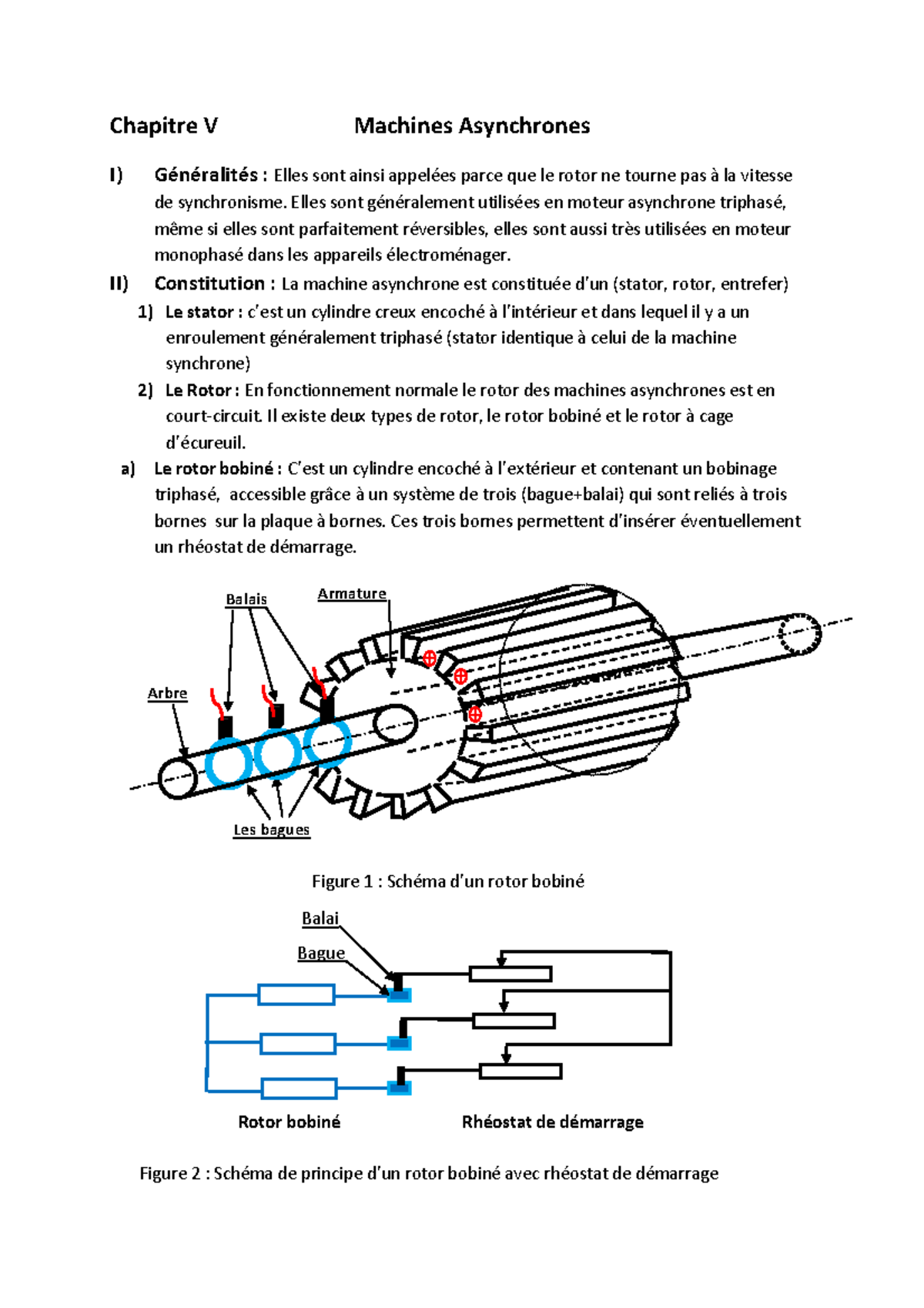 Chapitre V Machines Asynchrones

I) Généralités : Elles sont ainsi appelées parce que le rotor ne tourne pas à la vitesse de synchronisme. Elles sont généralement utilisées en moteur asynchrone triphasé, même si elles sont parfaitement réversibles, elles sont aussi très utilisées en moteur monophasé dans les appareils électroménager.

II) Constitution : La machine asynchrone est constituée d'un (stator, rotor, entrefer)

1) Le stator : c'est un cylindre creux encoché à l'intérieur et dans lequel il y a un enroulement généralement triphasé (stator identique à celui de la machine synchrone)

2) Le Rotor : En fonctionnement normale le rotor des machines asynchrones est en court-circuit. Il existe deux types de rotor, le rotor bobiné et le rotor à cage d'écureuil.

a) Le rotor bobiné : C'est un cylindre encoché à l'extérieur et contenant un bobinage triphasé, accessible grâce à un système de trois (bague+balai) qui sont reliés à trois bornes sur la plaque à bornes. Ces trois bornes permettent d'insérer éventuellement un rhéostat de démarrage.

Balais
Armature
Arbre
Les bagues

Figure 1 : Schéma d'un rotor bobiné

Balai
Bague
Rotor bobiné
Rhéostat de démarrage

Figure 2 : Schéma de principe d'un rotor bobiné avec rhéostat de démarrage