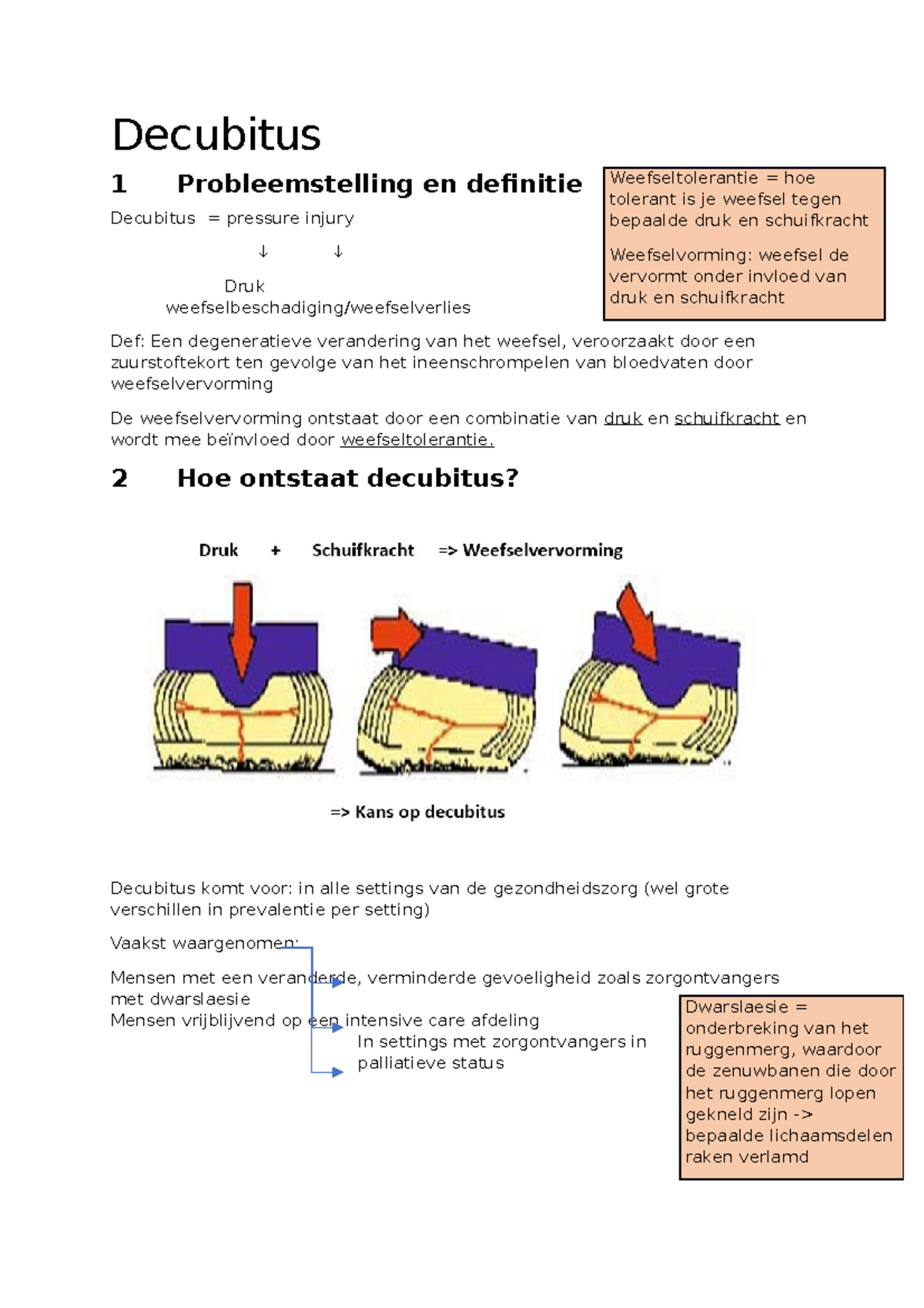 Decubitus

1 Probleemstelling en definitie

Decubitus = pressure injury

↓ ↓

Druk weefselbeschadiging/weefselverlies

Weefseltolerantie = hoe tolerant is je weefsel tegen bepaalde druk en schuifkracht

Weefselvorming: weefsel de vervormt onder invloed van druk en schuifkracht

Def: Een degeneratieve verandering van het weefsel, veroorzaakt door een zuurstoftekort ten gevolge van het ineenschrompelen van bloedvaten door weefselvervorming

De weefselvervorming ontstaat door een combinatie van druk en schuifkracht en wordt mee beïnvloed door weefseltolerantie.

2 Hoe ontstaat decubitus?

Druk + Schuifkracht => Weefselvervorming

=> Kans op decubitus

Decubitus komt voor: in alle settings van de gezondheidszorg (wel grote verschillen in prevalentie per setting)

Vaakst waargenomen:

Mensen met een veranderde, verminderde gevoeligheid zoals zorgontvangers met dwarslaesie
Mensen vrijblijvend op een intensive care afdeling
In settings met zorgontvangers in palliatieve status

Dwarslaesie = onderbreking van het ruggenmerg, waardoor de zenuwbanen die door het ruggenmerg lopen gekneld zijn -> bepaalde lichaamsdelen raken verlamd