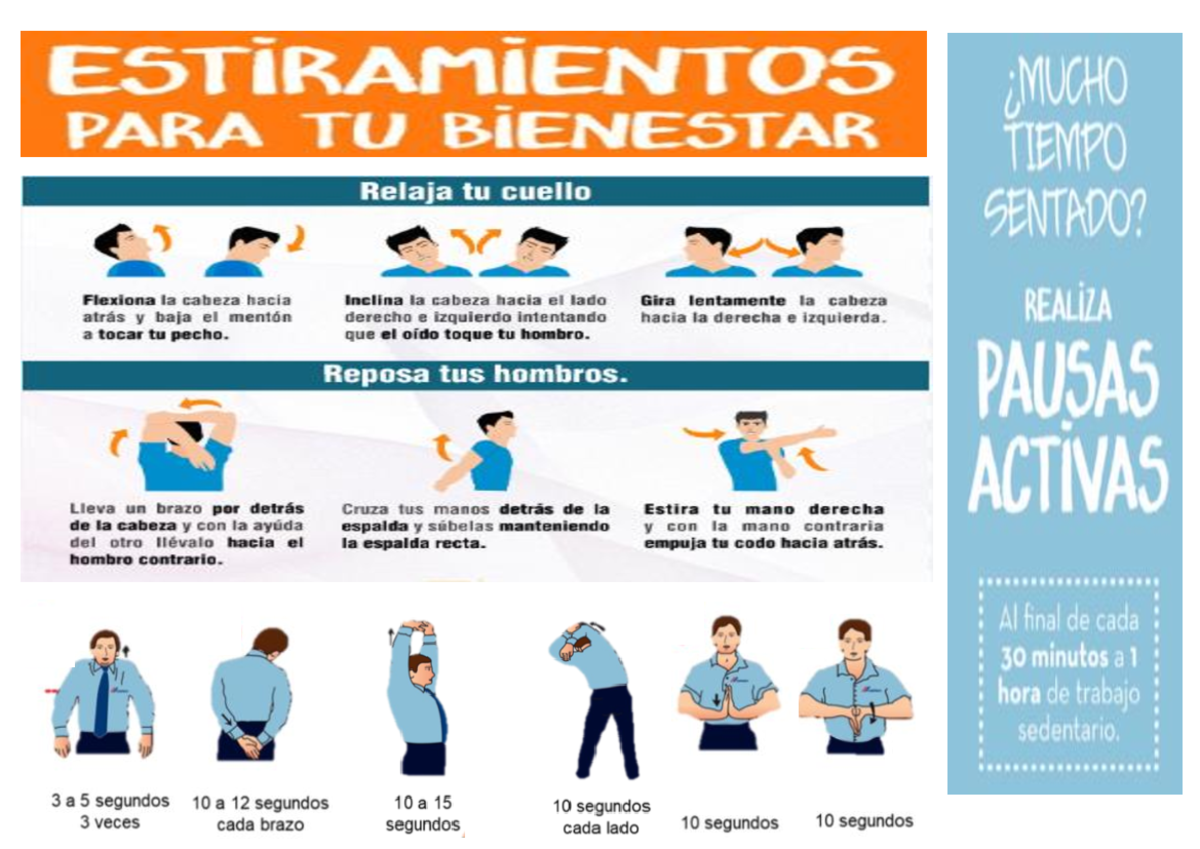 ESTIRAMIENTOS PARA TU BIENESTAR

Relaja tu cuello

Flexiona la cabeza hacia atrás y baja el mentón a tocar tu pecho.

Inclina la cabeza hacia el lado derecho e izquierdo intentando que el oído toque tu hombro.

Gira lentamente la cabeza hacia la derecha e izquierda.

Reposa tus hombros.

Lleva un brazo por detrás de la cabeza y con la ayúda del otro llévalo hacia el hombro contrario.

Cruza tus manos detrás de la espalda y súbelas manteniendo la espalda recta.

Estira tu mano derecha y con la mano contraria empuja tu codo hacia atrás.

3 a 5 segundos 3 veces

10 a 12 segundos cada brazo

10 a 15 segundos

10 segundos cada lado

10 segundos

10 segundos

¿MUCHO TIEMPO SENTADO?

REALIZA PAUSAS ACTIVAS

Al final de cada 30 minutos a 1 hora de trabajo sedentario.