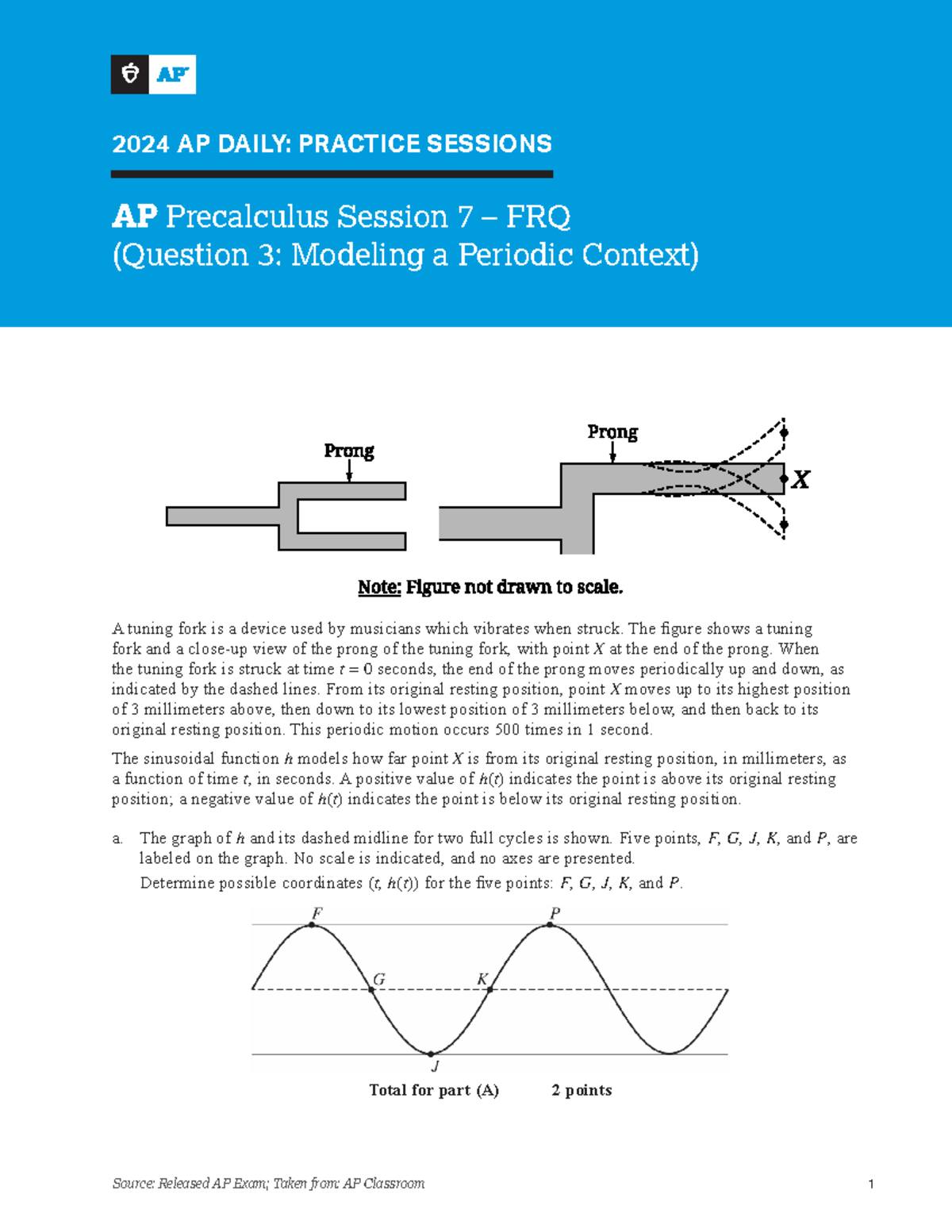 AP

2024 AP DAILY: PRACTICE SESSIONS

AP Precalculus Session 7 – FRQ
(Question 3: Modeling a Periodic Context)

Prong

Prong

X

Note: Figure not drawn to scale.

A tuning fork is a device used by musicians which vibrates when struck. The figure shows a tuning fork and a close-up view of the prong of the tuning fork, with point $X$ at the end of the prong. When the tuning fork is struck at time $t = 0$ seconds, the end of the prong moves periodically up and down, as indicated by the dashed lines. From its original resting position, point $X$ moves up to its highest position of 3 millimeters above, then down to its lowest position of 3 millimeters below, and then back to its original resting position. This periodic motion occurs 500 times in 1 second.

The sinusoidal function $h$ models how far point $X$ is from its original resting position, in millimeters, as a function of time $t$, in seconds. A positive value of $h(t)$ indicates the point is above its original resting position; a negative value of $h(t)$ indicates the point is below its original resting position.

a. The graph of $h$ and its dashed midline for two full cycles is shown. Five points, $F$, $G$, $J$, $K$, and $P$, are labeled on the graph. No scale is indicated, and no axes are presented.
Determine possible coordinates $(t, h(t))$ for the five points: $F$, $G$, $J$, $K$, and $P$.

F
P
G
K
J

Total for part (A) 2 points

Source: Released AP Exam; Taken from: AP Classroom

1