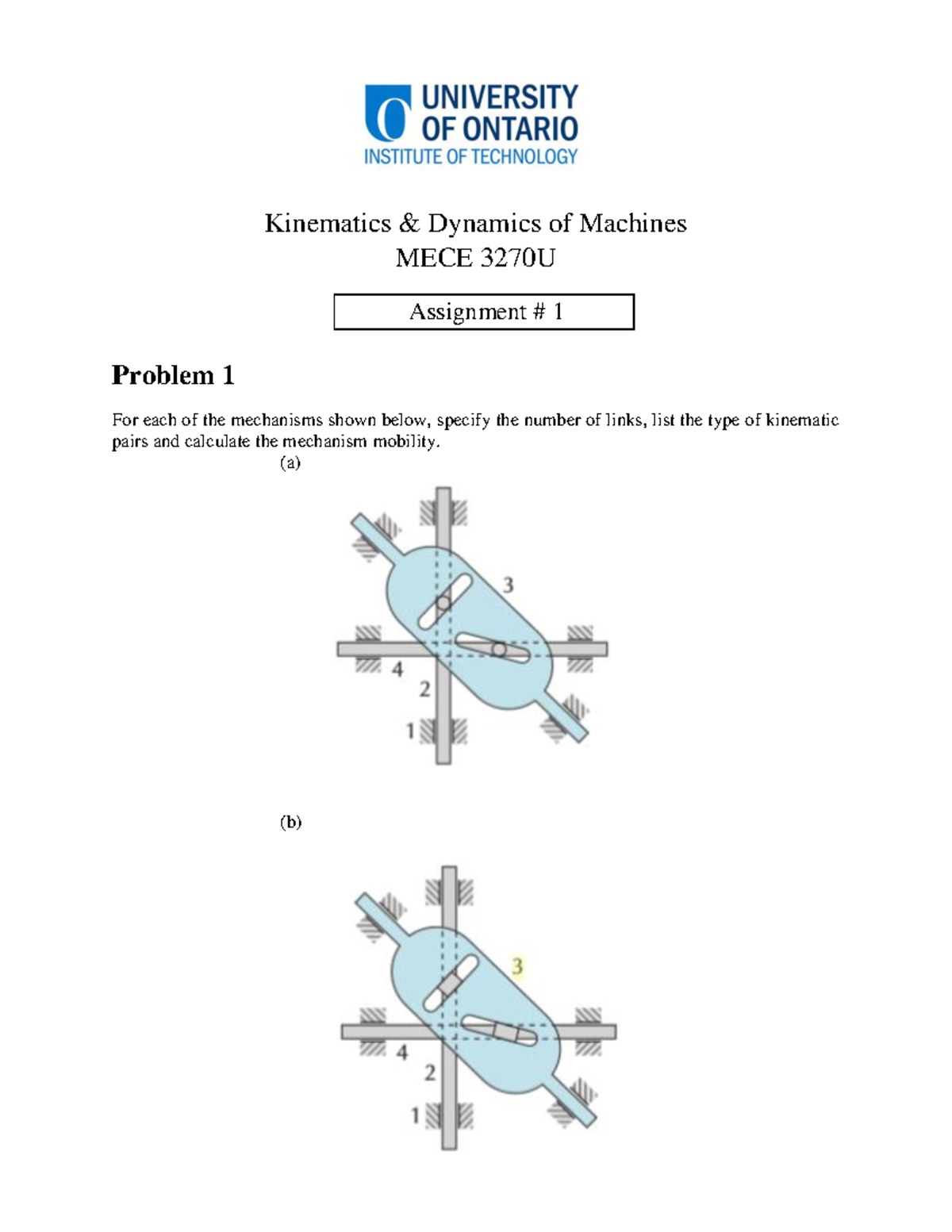 UNIVERSITY OF ONTARIO INSTITUTE OF TECHNOLOGY

Kinematics & Dynamics of Machines
MECE 3270U

Assignment # 1

Problem 1

For each of the mechanisms shown below, specify the number of links, list the type of kinematic pairs and calculate the mechanism mobility.

(a)

3
4
2
1

(b)

3
4
2
1