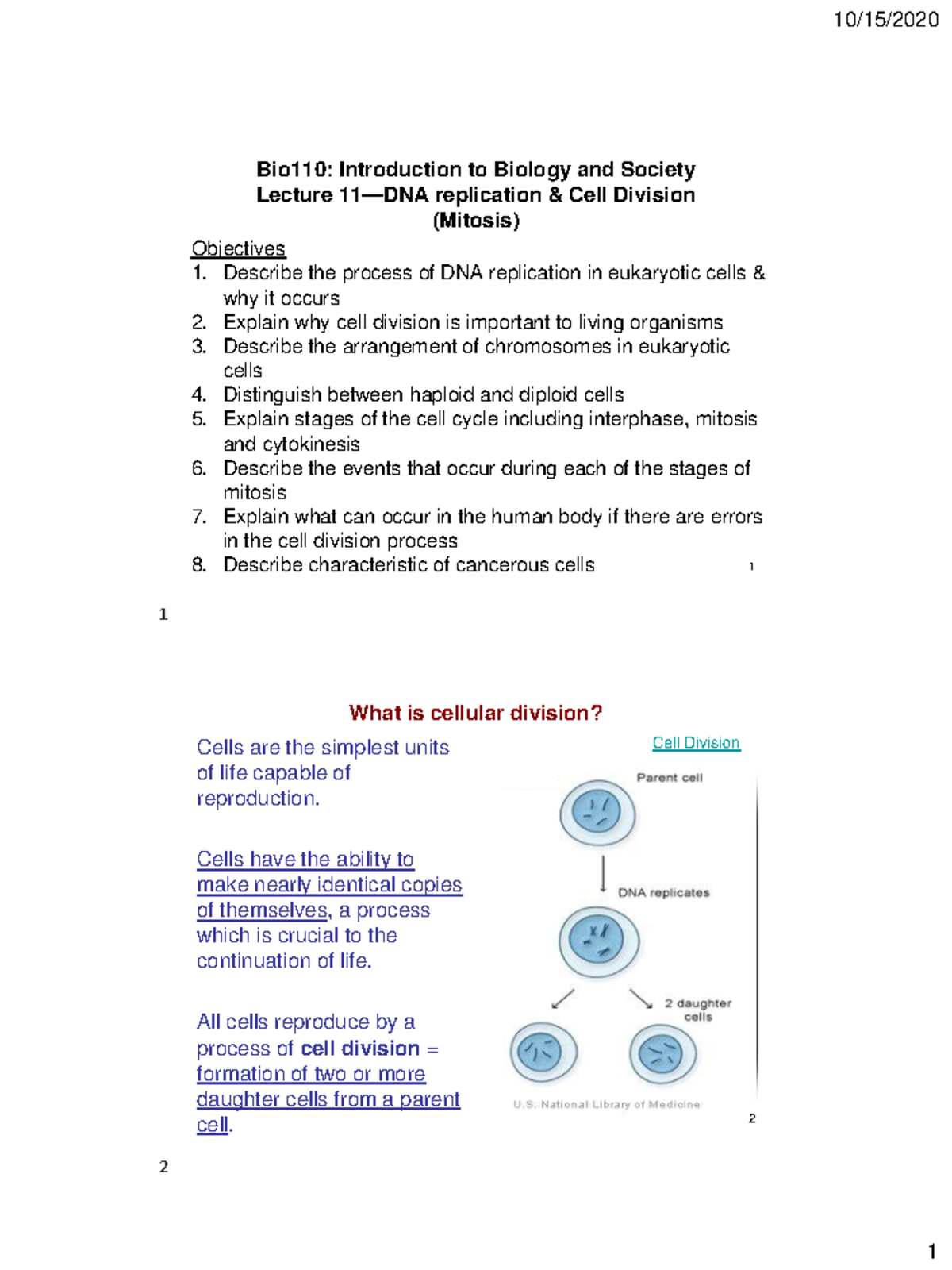 10/15/2020

Bio110: Introduction to Biology and Society
Lecture 11—DNA replication & Cell Division (Mitosis)

Objectives
1. Describe the process of DNA replication in eukaryotic cells & why it occurs
2. Explain why cell division is important to living organisms
3. Describe the arrangement of chromosomes in eukaryotic cells
4. Distinguish between haploid and diploid cells
5. Explain stages of the cell cycle including interphase, mitosis and cytokinesis
6. Describe the events that occur during each of the stages of mitosis
7. Explain what can occur in the human body if there are errors in the cell division process
8. Describe characteristic of cancerous cells

1

1

What is cellular division?

Cells are the simplest units of life capable of reproduction.

Cells have the ability to make nearly identical copies of themselves, a process which is crucial to the continuation of life.

All cells reproduce by a process of cell division = formation of two or more daughter cells from a parent cell.

Cell Division

Parent cell

DNA replicates

2 daughter cells

U.S. National Library of Medicine

2

2

1