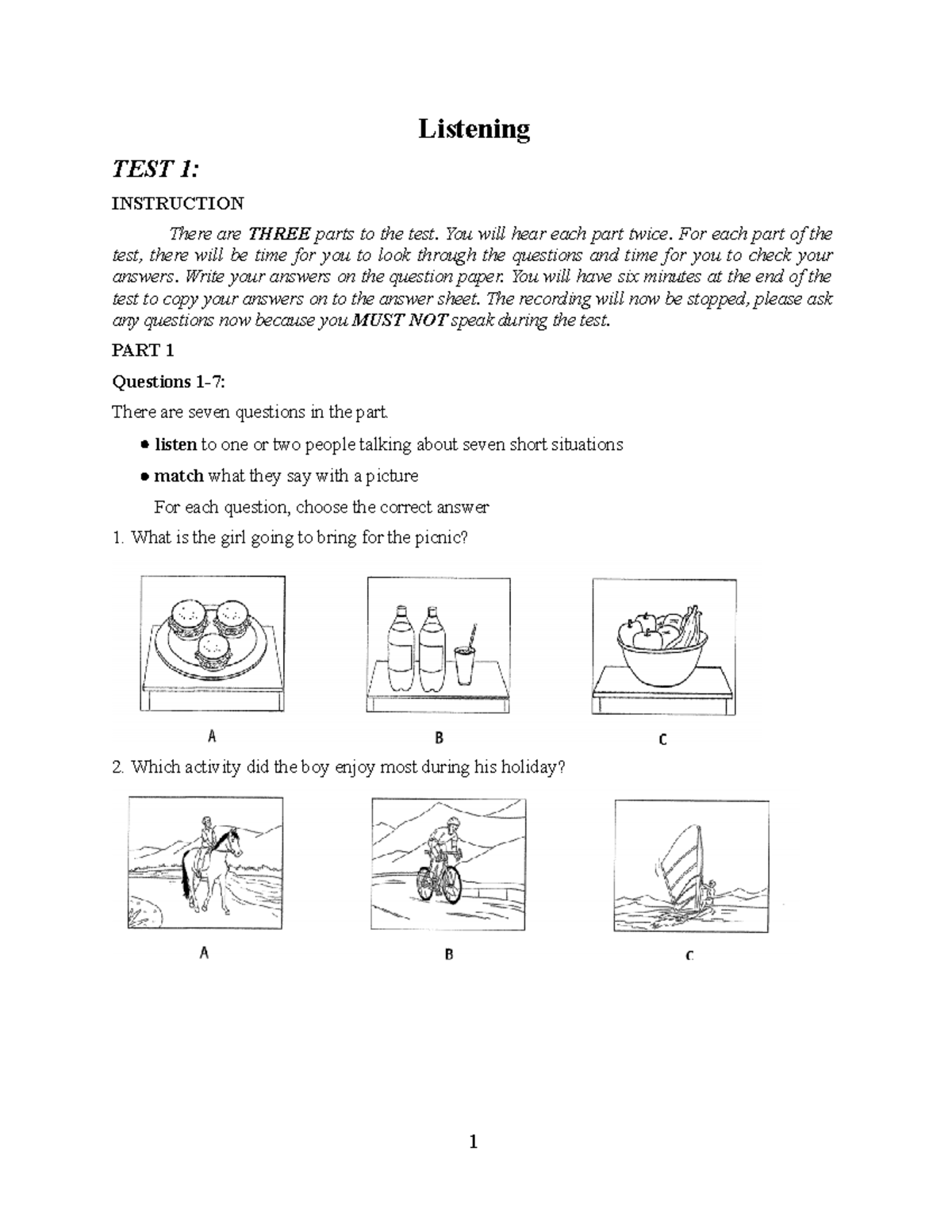 Listening

TEST 1:

INSTRUCTION

There are THREE parts to the test. You will hear each part twice. For each part of the test, there will be time for you to look through the questions and time for you to check your answers. Write your answers on the question paper. You will have six minutes at the end of the test to copy your answers on to the answer sheet. The recording will now be stopped, please ask any questions now because you MUST NOT speak during the test.

PART 1

Questions 1-7:

There are seven questions in the part.

• listen to one or two people talking about seven short situations

• match what they say with a picture

For each question, choose the correct answer

1. What is the girl going to bring for the picnic?

A

B

C

2. Which activity did the boy enjoy most during his holiday?

A

B

C

1