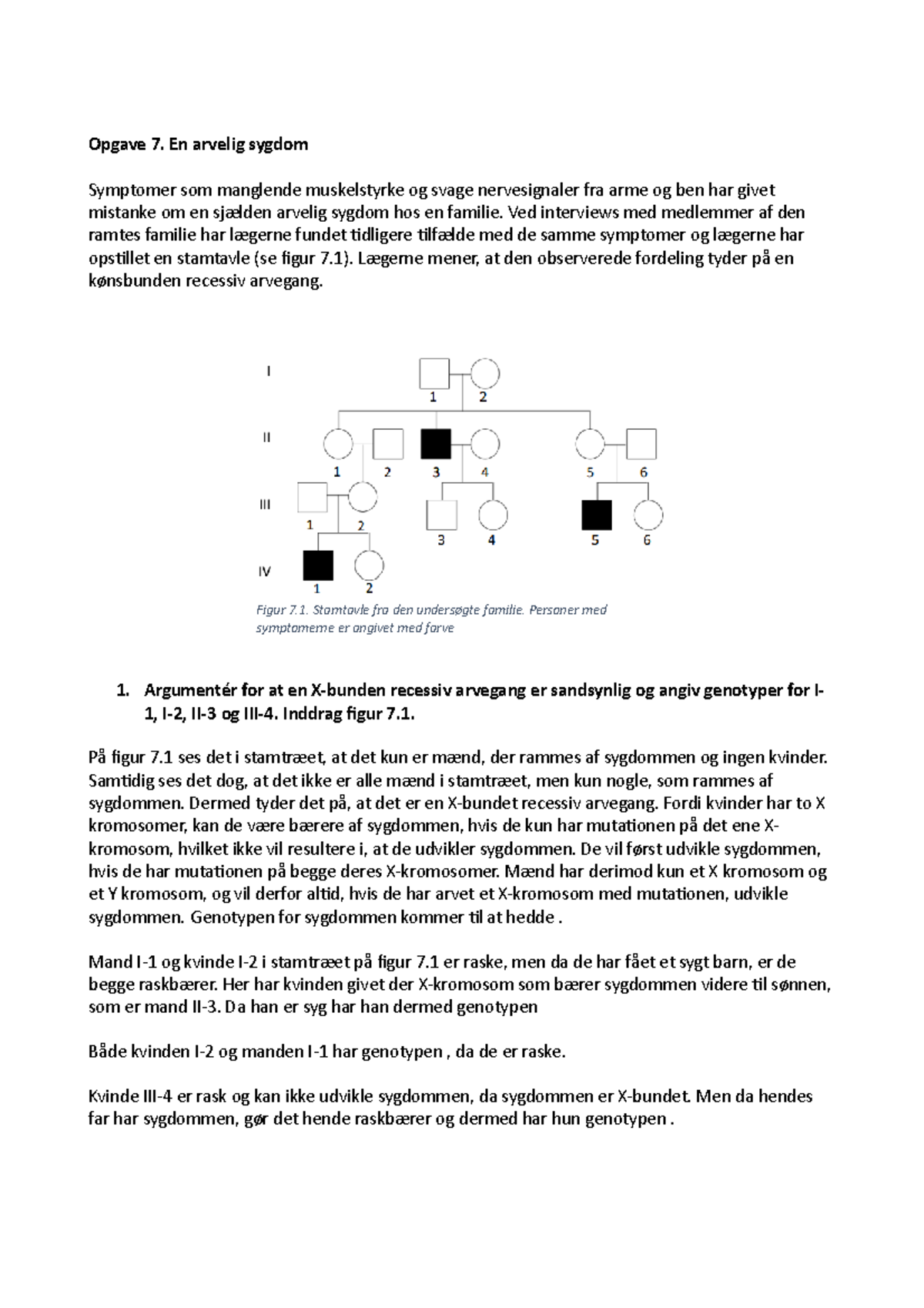 Opgave 7. En arvelig sygdom

Symptomer som manglende muskelstyrke og svage nervesignaler fra arme og ben har givet mistanke om en sjælden arvelig sygdom hos en familie. Ved interviews med medlemmer af den ramtes familie har lægerne fundet tidligere tilfælde med de samme symptomer og lægerne har opstillet en stamtavle (se figur 7.1). Lægerne mener, at den observerede fordeling tyder på en kønsbunden recessiv arvegang.

I
1 2
II
1 2 3 4 5 6
III
1 2 3 4 5 6
IV
1 2

Figur 7.1. Stamtavle fra den undersøgte familie. Personer med symptomerne er angivet med farve

1. Argumentér for at en X-bunden recessiv arvegang er sandsynlig og angiv genotyper for I-1, I-2, II-3 og III-4. Inddrag figur 7.1.

På figur 7.1 ses det i stamtræet, at det kun er mænd, der rammes af sygdommen og ingen kvinder. Samtidig ses det dog, at det ikke er alle mænd i stamtræet, men kun nogle, som rammes af sygdommen. Dermed tyder det på, at det er en X-bundet recessiv arvegang. Fordi kvinder har to X kromosomer, kan de være bærere af sygdommen, hvis de kun har mutationen på det ene X-kromosom, hvilket ikke vil resultere i, at de udvikler sygdommen. De vil først udvikle sygdommen, hvis de har mutationen på begge deres X-kromosomer. Mænd har derimod kun et X kromosom og et Y kromosom, og vil derfor altid, hvis de har arvet et X-kromosom med mutationen, udvikle sygdommen. Genotypen for sygdommen kommer til at hedde .

Mand I-1 og kvinde I-2 i stamtræet på figur 7.1 er raske, men da de har fået et sygt barn, er de begge raskbærer. Her har kvinden givet der X-kromosom som bærer sygdommen videre til sønnen, som er mand II-3. Da han er syg har han dermed genotypen

Både kvinden I-2 og manden I-1 har genotypen , da de er raske.

Kvinde III-4 er rask og kan ikke udvikle sygdommen, da sygdommen er X-bundet. Men da hendes far har sygdommen, gør det hende raskbærer og dermed har hun genotypen .