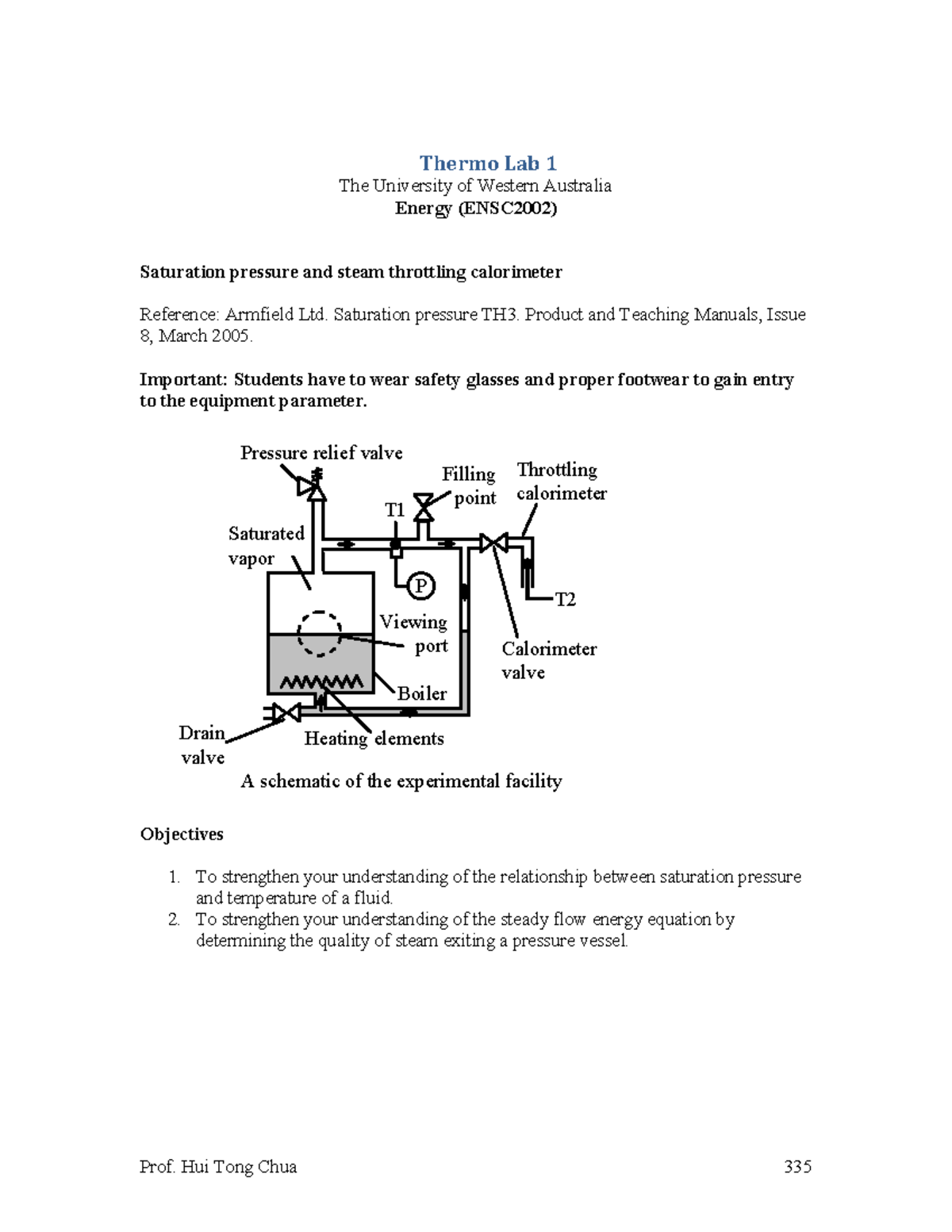 Thermo Lab 1
The University of Western Australia
Energy (ENSC2002)

Saturation pressure and steam throttling calorimeter

Reference: Armfield Ltd. Saturation pressure TH3. Product and Teaching Manuals, Issue 8, March 2005.

Important: Students have to wear safety glasses and proper footwear to gain entry to the equipment parameter.

Pressure relief valve
Filling point
Throttling calorimeter
T1
Saturated vapor
P
T2
Viewing port
Calorimeter valve
Boiler
Drain valve
Heating elements
A schematic of the experimental facility

Objectives

1. To strengthen your understanding of the relationship between saturation pressure and temperature of a fluid.
2. To strengthen your understanding of the steady flow energy equation by determining the quality of steam exiting a pressure vessel.

Prof. Hui Tong Chua
335