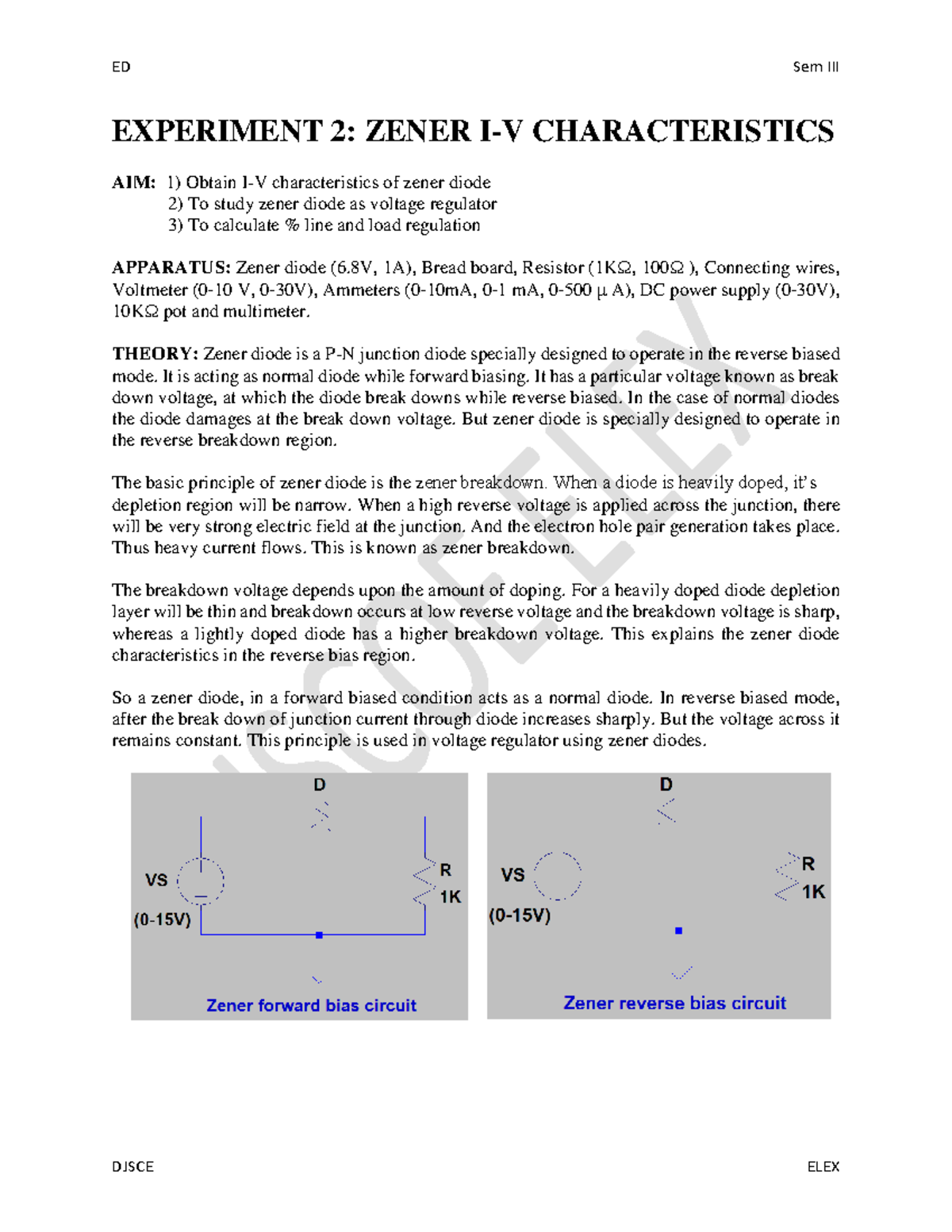 ED Sem III

EXPERIMENT 2: ZENER I-V CHARACTERISTICS

AIM: 1) Obtain I-V characteristics of zener diode
2) To study zener diode as voltage regulator
3) To calculate % line and load regulation

APPARATUS: Zener diode (6.8V, 1A), Bread board, Resistor (1KΩ, 100Ω ), Connecting wires, Voltmeter (0-10 V, 0-30V), Ammeters (0-10mA, 0-1 mA, 0-500 μ A), DC power supply (0-30V), 10KΩ pot and multimeter.

THEORY: Zener diode is a P-N junction diode specially designed to operate in the reverse biased mode. It is acting as normal diode while forward biasing. It has a particular voltage known as break down voltage, at which the diode break downs while reverse biased. In the case of normal diodes the diode damages at the break down voltage. But zener diode is specially designed to operate in the reverse breakdown region.

The basic principle of zener diode is the zener breakdown. When a diode is heavily doped, it's depletion region will be narrow. When a high reverse voltage is applied across the junction, there will be very strong electric field at the junction. And the electron hole pair generation takes place. Thus heavy current flows. This is known as zener breakdown.

The breakdown voltage depends upon the amount of doping. For a heavily doped diode depletion layer will be thin and breakdown occurs at low reverse voltage and the breakdown voltage is sharp, whereas a lightly doped diode has a higher breakdown voltage. This explains the zener diode characteristics in the reverse bias region.

So a zener diode, in a forward biased condition acts as a normal diode. In reverse biased mode, after the break down of junction current through diode increases sharply. But the voltage across it remains constant. This principle is used in voltage regulator using zener diodes.

D
VS
(0-15V)
R
1K
Zener forward bias circuit

D
VS
(0-15V)
R
1K
Zener reverse bias circuit

DJSCE ELEX