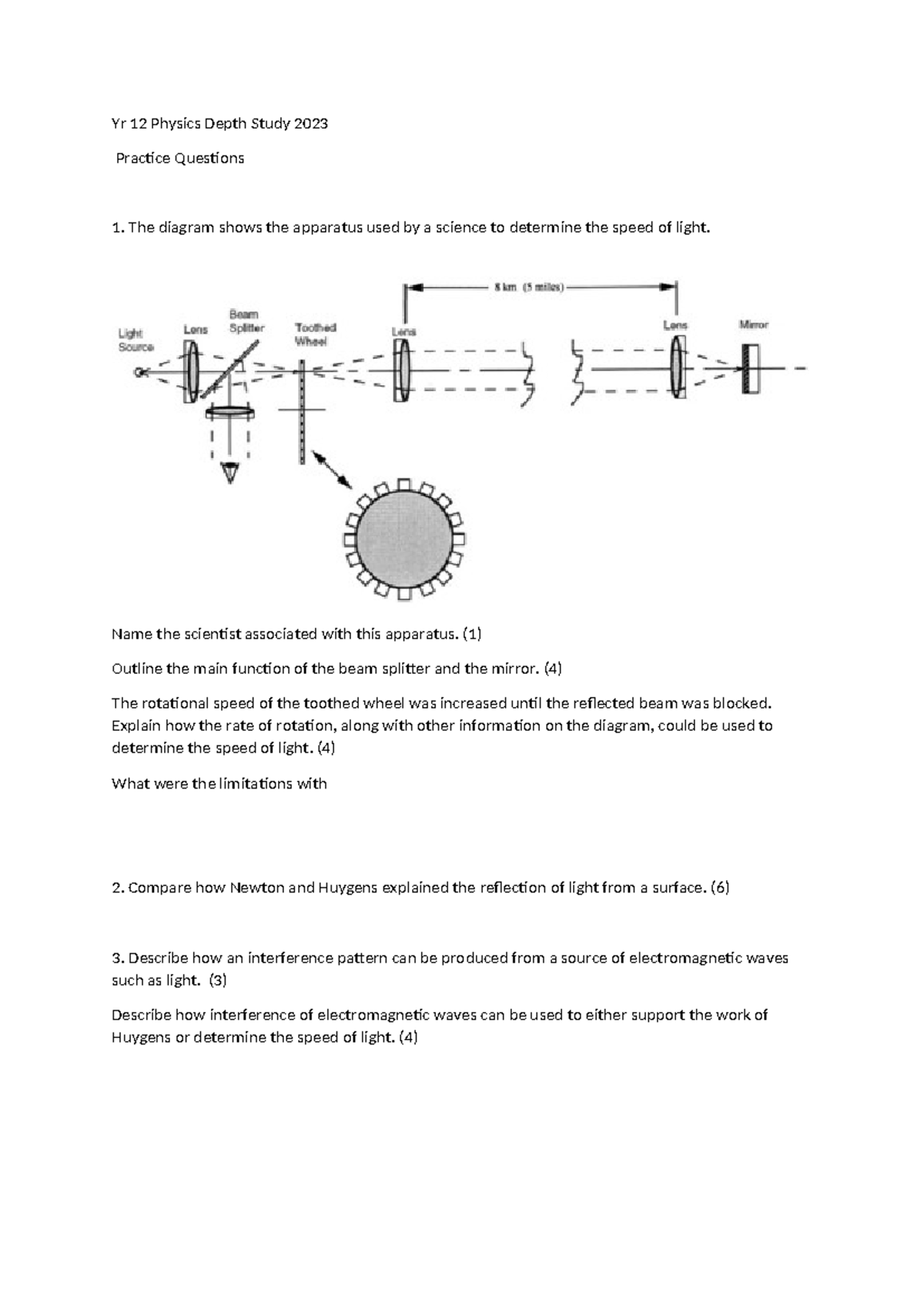 Yr 12 Physics Depth Study 2023

Practice Questions

1. The diagram shows the apparatus used by a science to determine the speed of light.

8 km (5 miles)

Light Source

Lens

Beam Splitter

Toothed Wheel

Lens

Lens

Mirror

Name the scientist associated with this apparatus. (1)

Outline the main function of the beam splitter and the mirror. (4)

The rotational speed of the toothed wheel was increased until the reflected beam was blocked. Explain how the rate of rotation, along with other information on the diagram, could be used to determine the speed of light. (4)

What were the limitations with

2. Compare how Newton and Huygens explained the reflection of light from a surface. (6)

3. Describe how an interference pattern can be produced from a source of electromagnetic waves such as light. (3)

Describe how interference of electromagnetic waves can be used to either support the work of Huygens or determine the speed of light. (4)