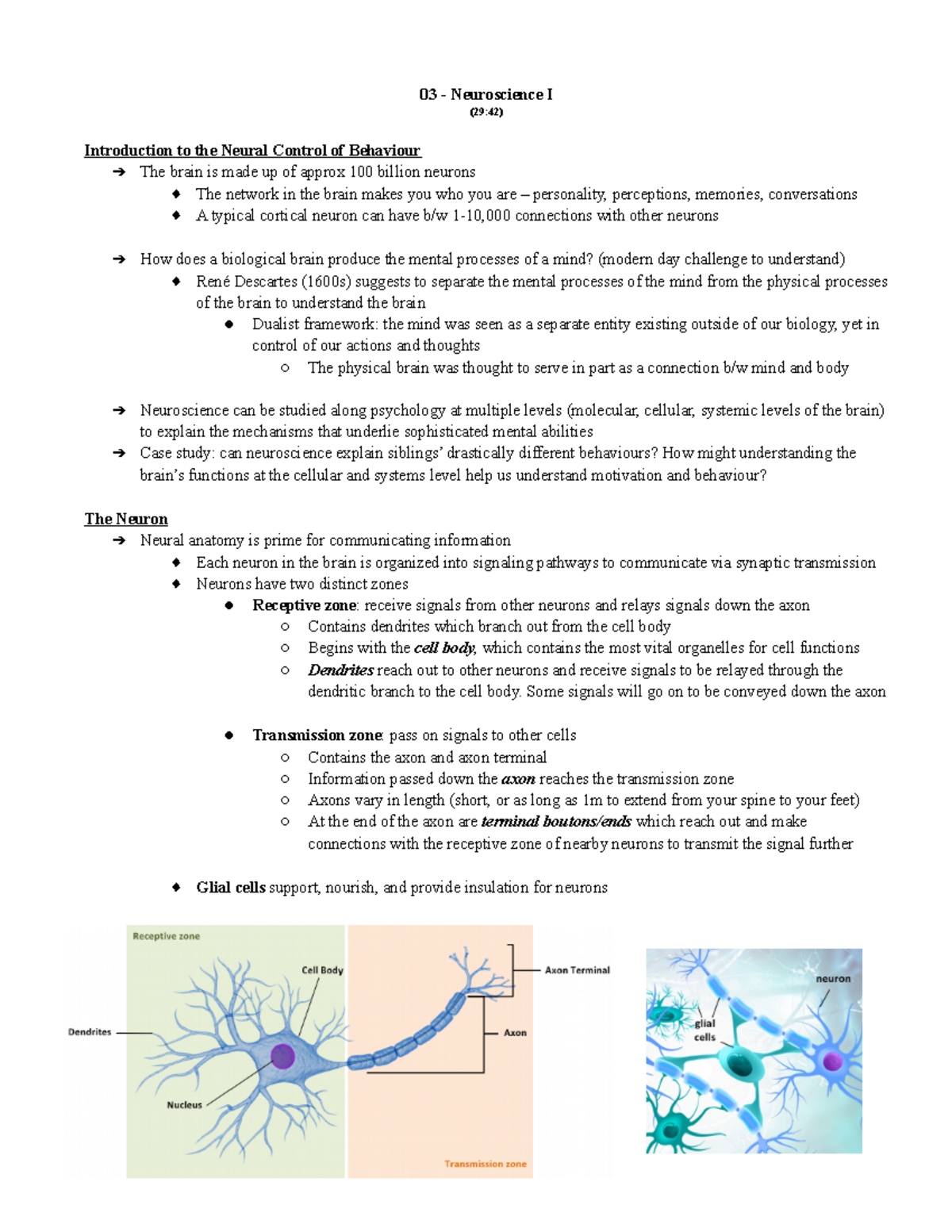 03 - Neuroscience I
(29:42)

Introduction to the Neural Control of Behaviour
➔ The brain is made up of approx 100 billion neurons
◆ The network in the brain makes you who you are – personality, perceptions, memories, conversations
◆ A typical cortical neuron can have b/w 1-10,000 connections with other neurons

➔ How does a biological brain produce the mental processes of a mind? (modern day challenge to understand)
◆ René Descartes (1600s) suggests to separate the mental processes of the mind from the physical processes of the brain to understand the brain
● Dualist framework: the mind was seen as a separate entity existing outside of our biology, yet in control of our actions and thoughts
○ The physical brain was thought to serve in part as a connection b/w mind and body

➔ Neuroscience can be studied along psychology at multiple levels (molecular, cellular, systemic levels of the brain) to explain the mechanisms that underlie sophisticated mental abilities
➔ Case study: can neuroscience explain siblings' drastically different behaviours? How might understanding the brain's functions at the cellular and systems level help us understand motivation and behaviour?

The Neuron
➔ Neural anatomy is prime for communicating information
◆ Each neuron in the brain is organized into signaling pathways to communicate via synaptic transmission
◆ Neurons have two distinct zones
● Receptive zone: receive signals from other neurons and relays signals down the axon
○ Contains dendrites which branch out from the cell body
○ Begins with the cell body, which contains the most vital organelles for cell functions
○ Dendrites reach out to other neurons and receive signals to be relayed through the dendritic branch to the cell body. Some signals will go on to be conveyed down the axon

● Transmission zone: pass on signals to other cells
○ Contains the axon and axon terminal
○ Information passed down the axon reaches the transmission zone
○ Axons vary in length (short, or as long as 1m to extend from your spine to your feet)
○ At the end of the axon are terminal boutons/ends which reach out and make connections with the receptive zone of nearby neurons to transmit the signal further

◆ Glial cells support, nourish, and provide insulation for neurons

Receptive zone
Cell Body
Dendrites
Nucleus
Axon Terminal
Axon
Transmission zone
neuron
glial cells