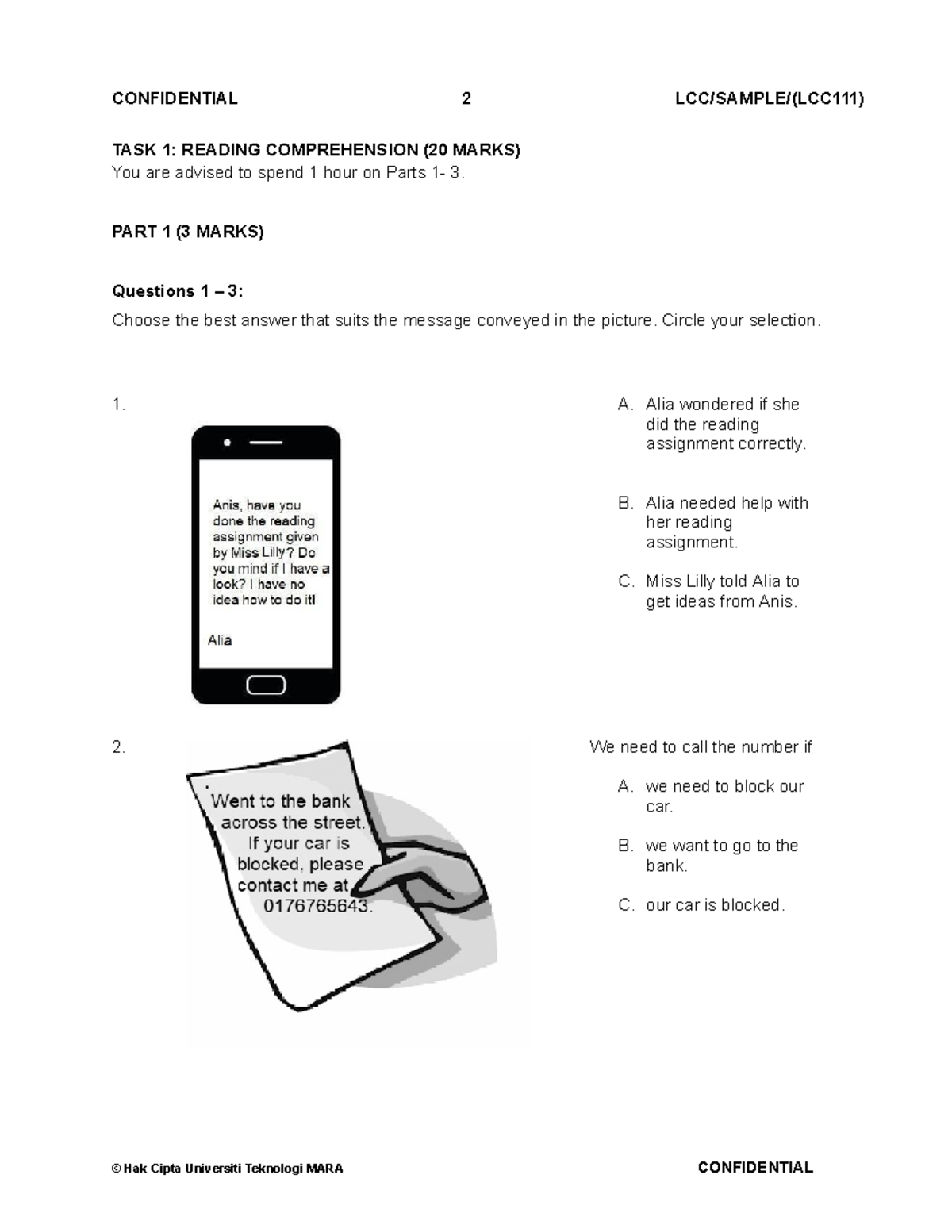 CONFIDENTIAL 2 LCC/SAMPLE/(LCC111)

TASK 1: READING COMPREHENSION (20 MARKS)
You are advised to spend 1 hour on Parts 1- 3.

PART 1 (3 MARKS)

Questions 1 – 3:

Choose the best answer that suits the message conveyed in the picture. Circle your selection.

1.

Anis, have you done the reading assignment given by Miss Lilly? Do you mind if I have a look? I have no idea how to do it!

Alia

A. Alia wondered if she did the reading assignment correctly.

B. Alia needed help with her reading assignment.

C. Miss Lilly told Alia to get ideas from Anis.

2.

Went to the bank across the street. If your car is blocked, please contact me at 0176765643.

We need to call the number if

A. we need to block our car.

B. we want to go to the bank.

C. our car is blocked.

© Hak Cipta Universiti Teknologi MARA CONFIDENTIAL