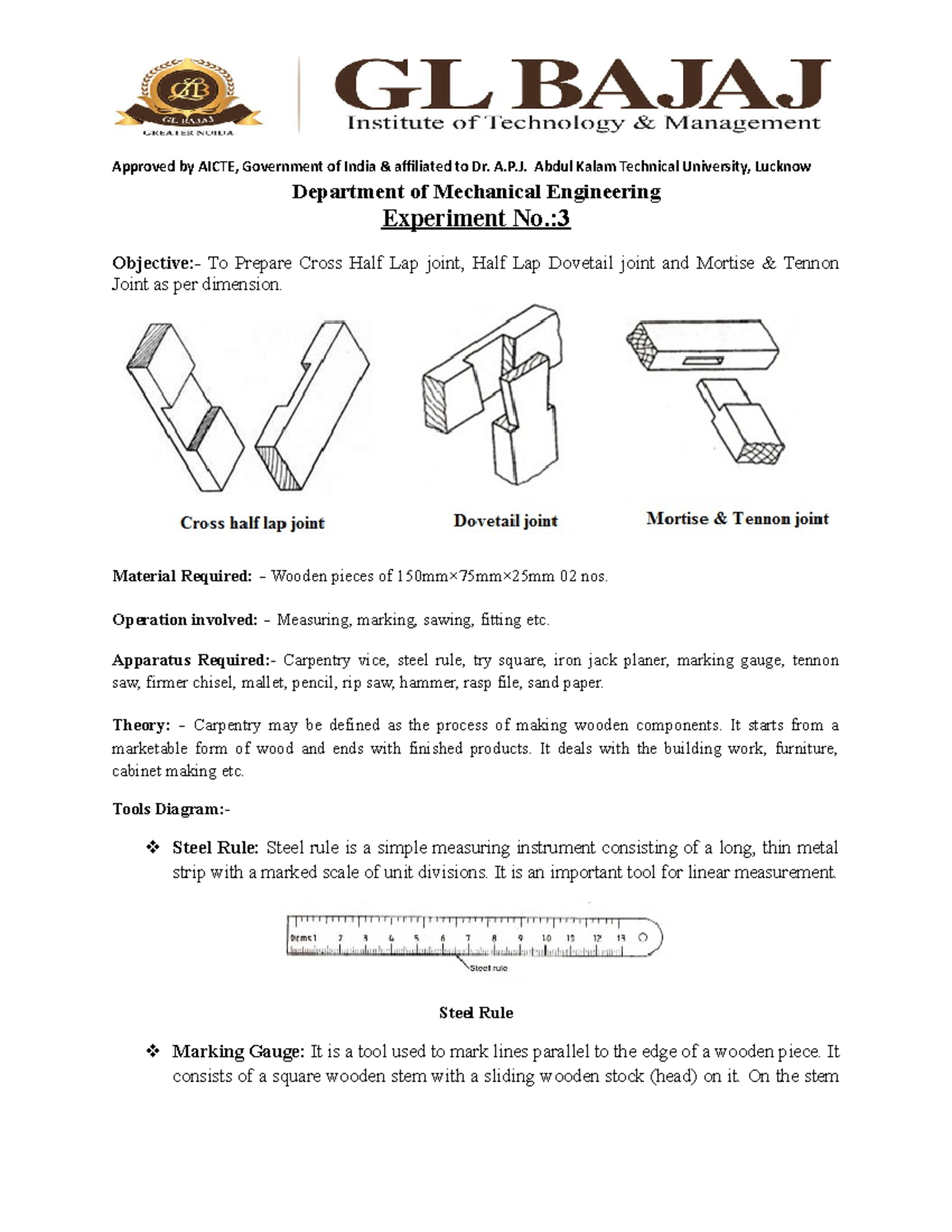 GL BAJAJ
GREATER NOIDA

GL BAJAJ
Institute of Technology & Management

Approved by AICTE, Government of India & affiliated to Dr. A.P.J. Abdul Kalam Technical University, Lucknow

Department of Mechanical Engineering

Experiment No.:3

Objective:- To Prepare Cross Half Lap joint, Half Lap Dovetail joint and Mortise & Tennon Joint as per dimension.

Cross half lap joint

Dovetail joint

Mortise & Tennon joint

Material Required: – Wooden pieces of 150mm×75mm×25mm 02 nos.

Operation involved: – Measuring, marking, sawing, fitting etc.

Apparatus Required:- Carpentry vice, steel rule, try square, iron jack planer, marking gauge, tennon saw, firmer chisel, mallet, pencil, rip saw, hammer, rasp file, sand paper.

Theory: – Carpentry may be defined as the process of making wooden components. It starts from a marketable form of wood and ends with finished products. It deals with the building work, furniture, cabinet making etc.

Tools Diagram:-

❖ Steel Rule: Steel rule is a simple measuring instrument consisting of a long, thin metal strip with a marked scale of unit divisions. It is an important tool for linear measurement.

0cms1 2 3 4 5 6 7 8 9 10 11 12 13

Steel rule

Steel Rule

❖ Marking Gauge: It is a tool used to mark lines parallel to the edge of a wooden piece. It consists of a square wooden stem with a sliding wooden stock (head) on it. On the stem