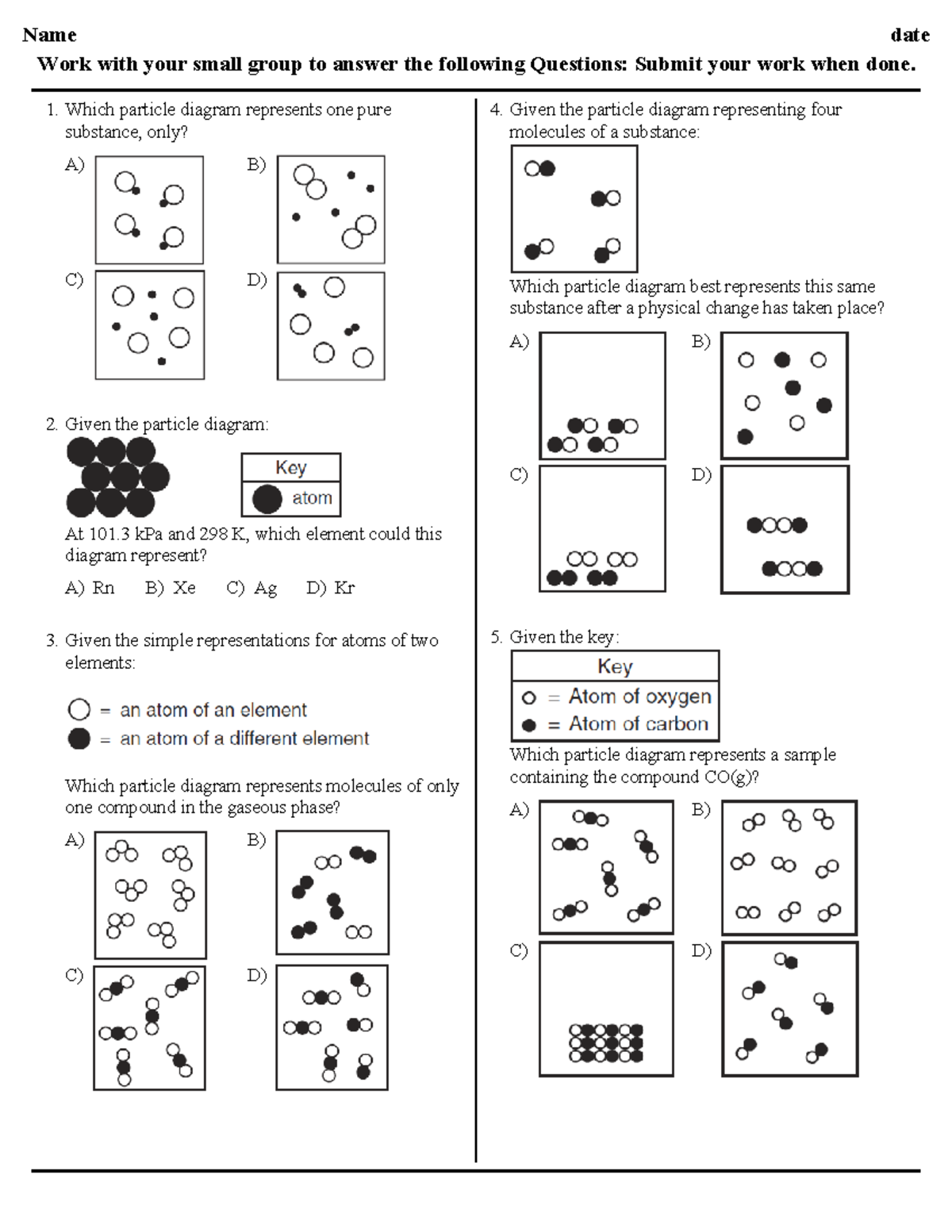 Name date

Work with your small group to answer the following Questions: Submit your work when done.

1. Which particle diagram represents one pure substance, only?

A) B) C) D)

2. Given the particle diagram:

Key
atom

At 101.3 kPa and 298 K, which element could this diagram represent?

A) Rn B) Xe C) Ag D) Kr

3. Given the simple representations for atoms of two elements:

= an atom of an element
= an atom of a different element

Which particle diagram represents molecules of only one compound in the gaseous phase?

A) B) C) D)

4. Given the particle diagram representing four molecules of a substance:

Which particle diagram best represents this same substance after a physical change has taken place?

A) B) C) D)

5. Given the key:

Key
= Atom of oxygen
= Atom of carbon

Which particle diagram represents a sample containing the compound CO(g)?

A) B) C) D)