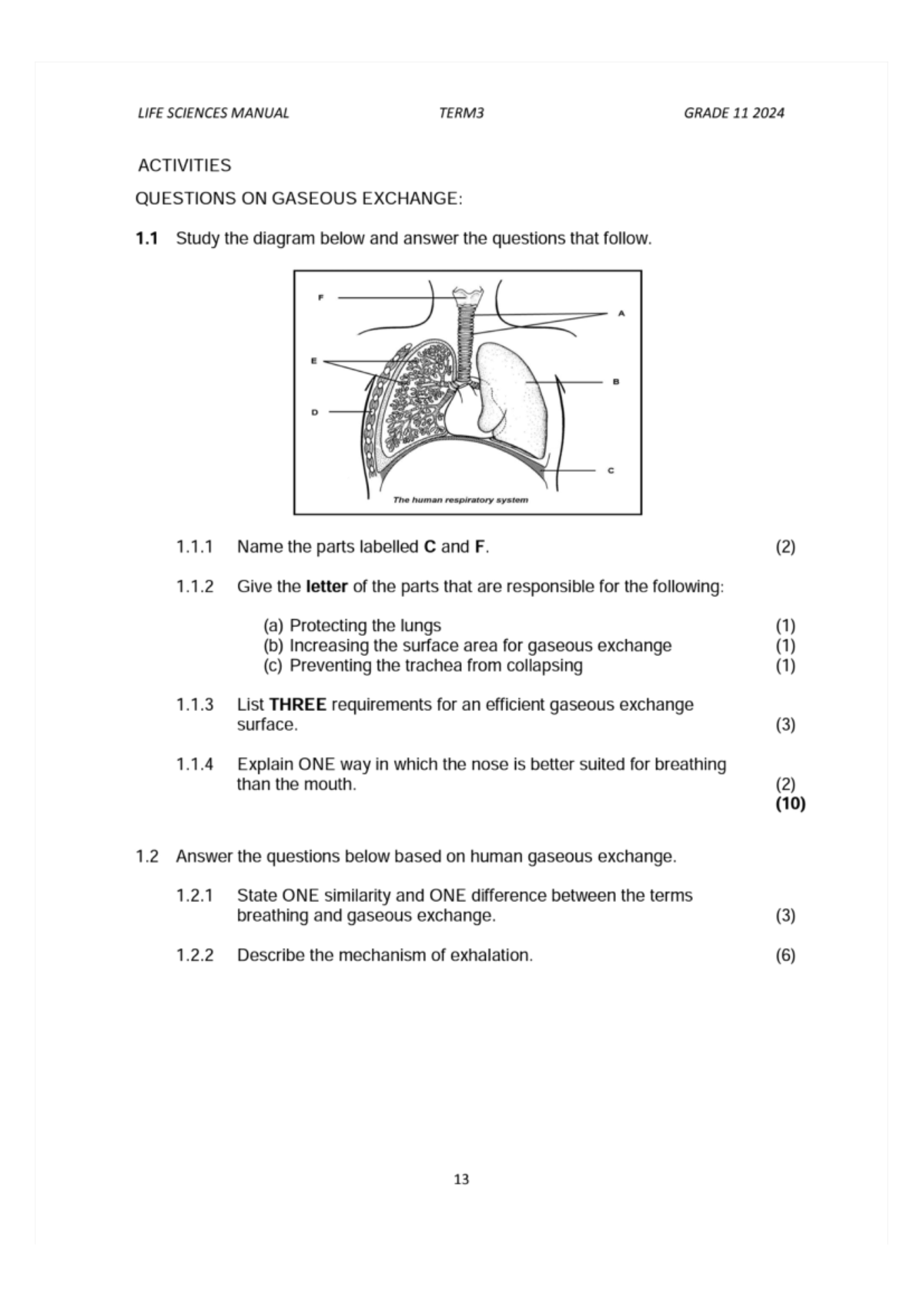 LIFE SCIENCES MANUAL TERM3 GRADE 11 2024

ACTIVITIES

QUESTIONS ON GASEOUS EXCHANGE:

1.1 Study the diagram below and answer the questions that follow.

F
A
E
B
D
C
The human respiratory system

1.1.1 Name the parts labelled C and F. (2)

1.1.2 Give the letter of the parts that are responsible for the following:

(a) Protecting the lungs (1)
(b) Increasing the surface area for gaseous exchange (1)
(c) Preventing the trachea from collapsing (1)

1.1.3 List THREE requirements for an efficient gaseous exchange surface. (3)

1.1.4 Explain ONE way in which the nose is better suited for breathing than the mouth. (2)
(10)

1.2 Answer the questions below based on human gaseous exchange.

1.2.1 State ONE similarity and ONE difference between the terms breathing and gaseous exchange. (3)

1.2.2 Describe the mechanism of exhalation. (6)

13