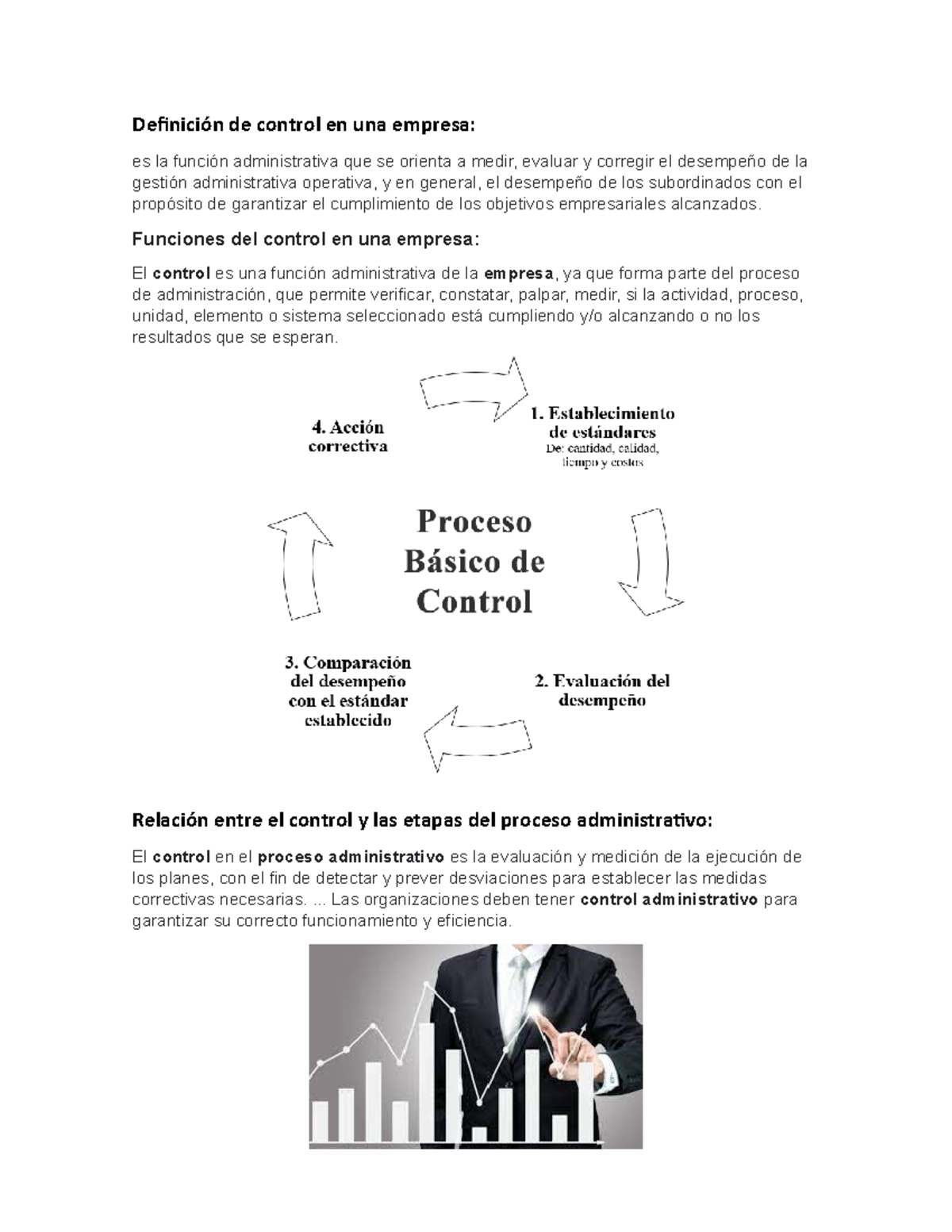 Definición de control en una empresa:

es la función administrativa que se orienta a medir, evaluar y corregir el desempeño de la gestión administrativa operativa, y en general, el desempeño de los subordinados con el propósito de garantizar el cumplimiento de los objetivos empresariales alcanzados.

Funciones del control en una empresa:

El control es una función administrativa de la empresa, ya que forma parte del proceso de administración, que permite verificar, constatar, palpar, medir, si la actividad, proceso, unidad, elemento o sistema seleccionado está cumpliendo y/o alcanzando o no los resultados que se esperan.

4. Acción correctiva

1. Establecimiento de estándares
De: cantidad, calidad, tiempo y costos

Proceso Básico de Control

3. Comparación del desempeño con el estándar establecido

2. Evaluación del desempeño

Relación entre el control y las etapas del proceso administrativo:

El control en el proceso administrativo es la evaluación y medición de la ejecución de los planes, con el fin de detectar y prever desviaciones para establecer las medidas correctivas necesarias. ... Las organizaciones deben tener control administrativo para garantizar su correcto funcionamiento y eficiencia.