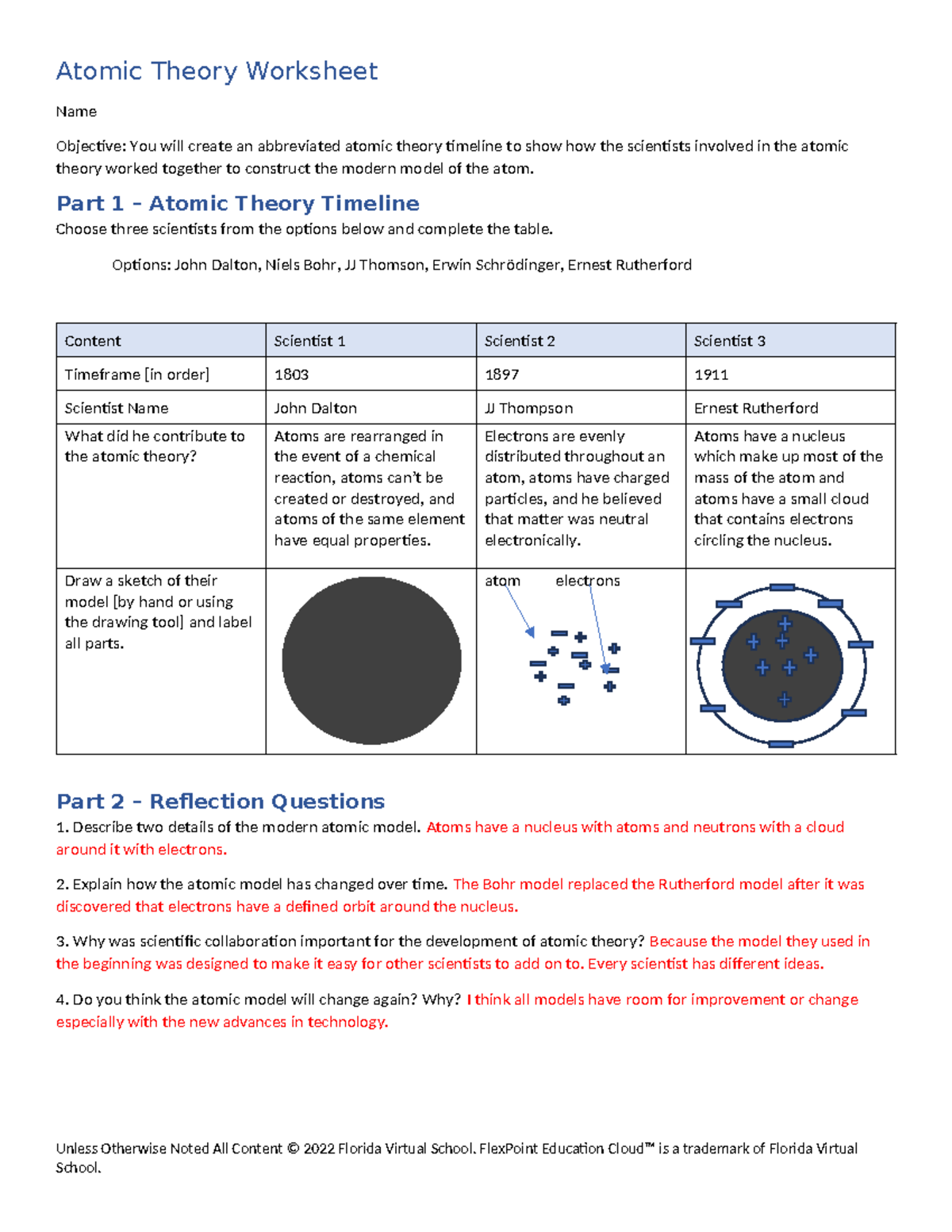 Atomic Theory Worksheet

Name

Objective: You will create an abbreviated atomic theory timeline to show how the scientists involved in the atomic theory worked together to construct the modern model of the atom.

Part 1 – Atomic Theory Timeline

Choose three scientists from the options below and complete the table.

Options: John Dalton, Niels Bohr, JJ Thomson, Erwin Schrödinger, Ernest Rutherford

| Content | Scientist 1 | Scientist 2 | Scientist 3 |
|---|---|---|---|
| Timeframe [in order] | 1803 | 1897 | 1911 |
| Scientist Name | John Dalton | JJ Thompson | Ernest Rutherford |
| What did he contribute to the atomic theory? | Atoms are rearranged in the event of a chemical reaction, atoms can't be created or destroyed, and atoms of the same element have equal properties. | Electrons are evenly distributed throughout an atom, atoms have charged particles, and he believed that matter was neutral electronically. | Atoms have a nucleus which make up most of the mass of the atom and atoms have a small cloud that contains electrons circling the nucleus. |
| Draw a sketch of their model [by hand or using the drawing tool] and label all parts. | | atom electrons | |

Part 2 – Reflection Questions

1. Describe two details of the modern atomic model. Atoms have a nucleus with atoms and neutrons with a cloud around it with electrons.

2. Explain how the atomic model has changed over time. The Bohr model replaced the Rutherford model after it was discovered that electrons have a defined orbit around the nucleus.

3. Why was scientific collaboration important for the development of atomic theory? Because the model they used in the beginning was designed to make it easy for other scientists to add on to. Every scientist has different ideas.

4. Do you think the atomic model will change again? Why? I think all models have room for improvement or change especially with the new advances in technology.

Unless Otherwise Noted All Content © 2022 Florida Virtual School. FlexPoint Education Cloud™ is a trademark of Florida Virtual School.