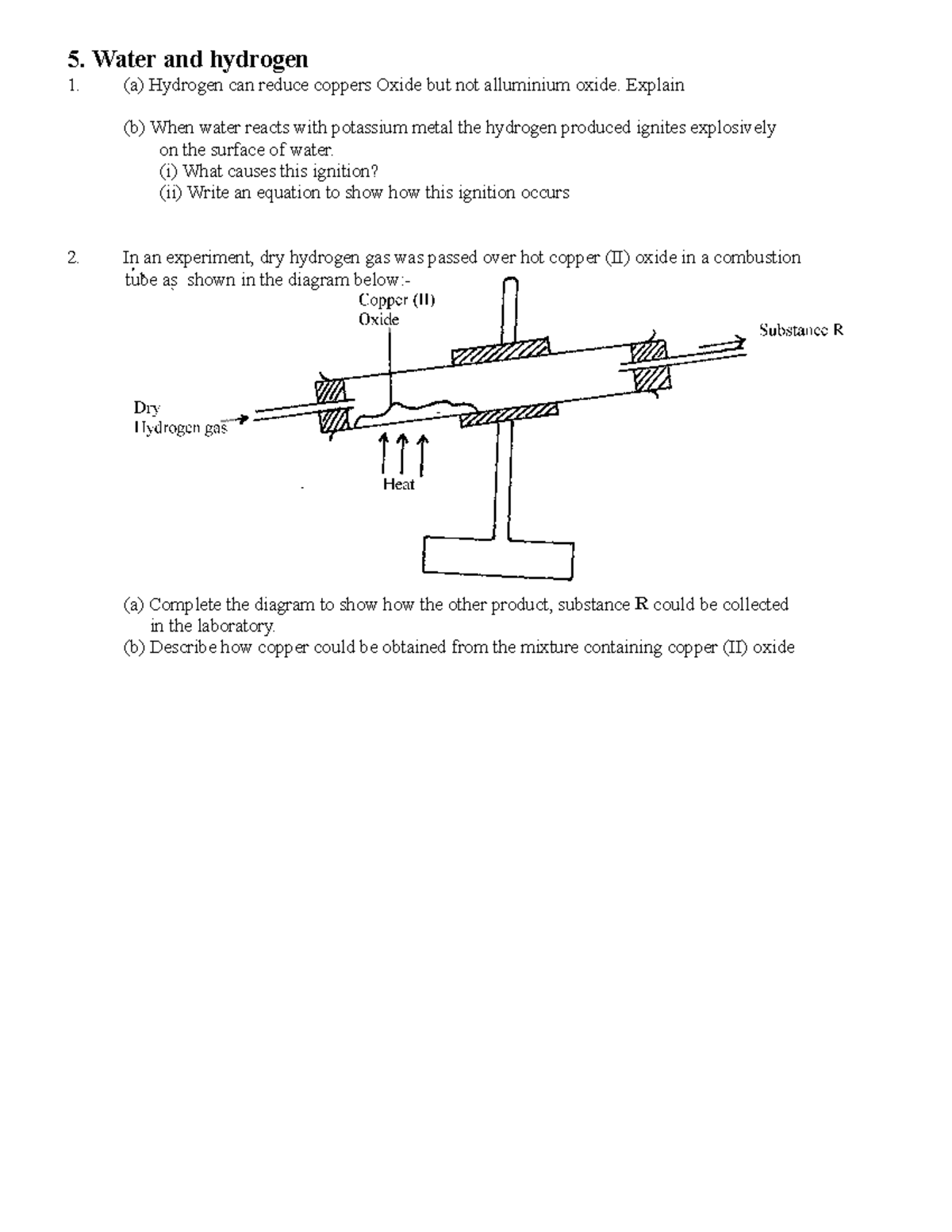 5. Water and hydrogen

1. (a) Hydrogen can reduce coppers Oxide but not alluminium oxide. Explain

(b) When water reacts with potassium metal the hydrogen produced ignites explosively on the surface of water.
(i) What causes this ignition?
(ii) Write an equation to show how this ignition occurs

2. In an experiment, dry hydrogen gas was passed over hot copper (II) oxide in a combustion tube as shown in the diagram below:-

Copper (II) Oxide

Substance R

Dry Hydrogen gas

Heat

(a) Complete the diagram to show how the other product, substance R could be collected in the laboratory.
(b) Describe how copper could be obtained from the mixture containing copper (II) oxide