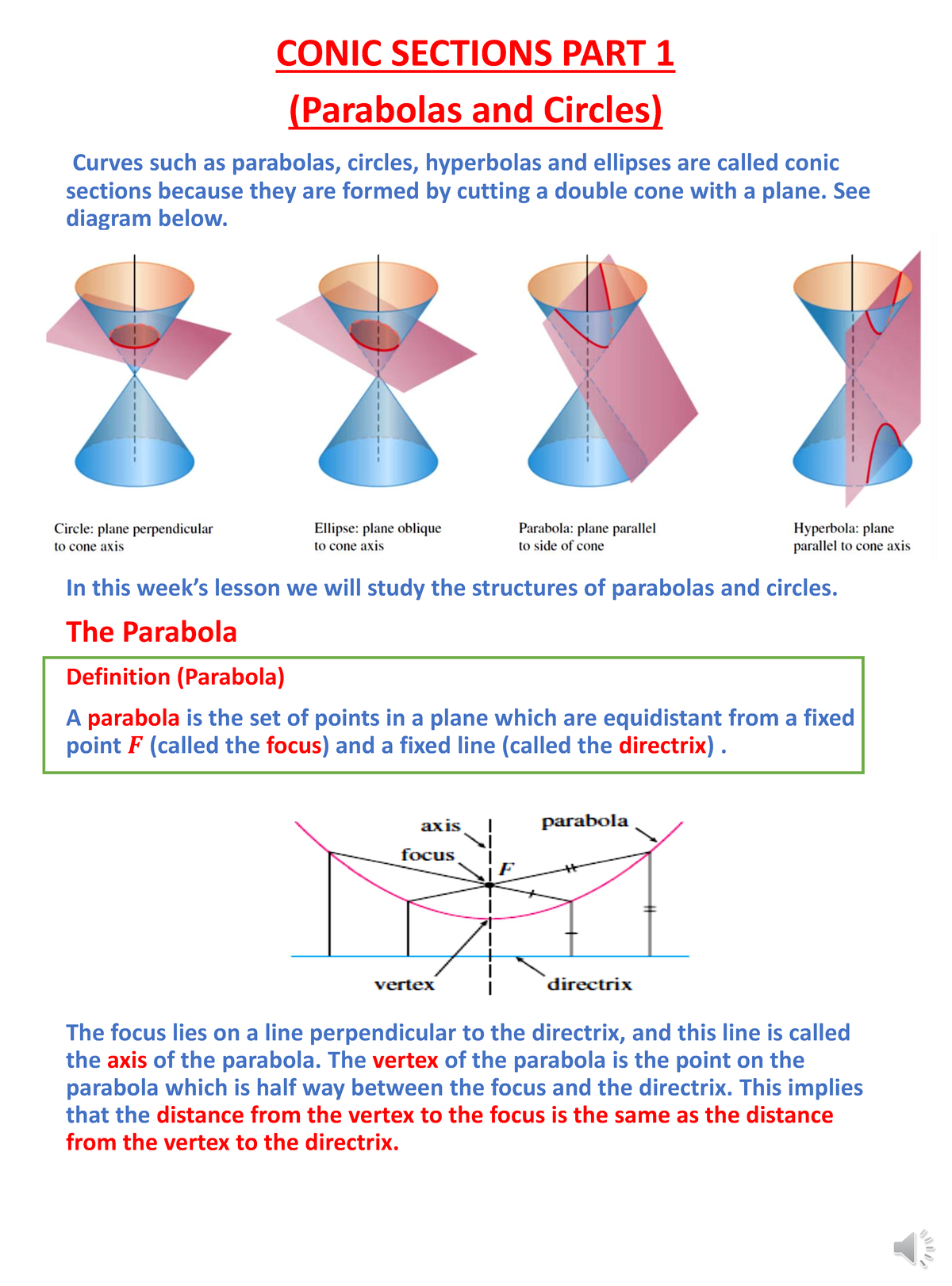 CONIC SECTIONS PART 1

(Parabolas and Circles)

Curves such as parabolas, circles, hyperbolas and ellipses are called conic sections because they are formed by cutting a double cone with a plane. See diagram below.

Circle: plane perpendicular to cone axis

Ellipse: plane oblique to cone axis

Parabola: plane parallel to side of cone

Hyperbola: plane parallel to cone axis

In this week's lesson we will study the structures of parabolas and circles.

The Parabola

Definition (Parabola)

A parabola is the set of points in a plane which are equidistant from a fixed point $F$ (called the focus) and a fixed line (called the directrix) .

axis

parabola

focus

$F$

vertex

directrix

The focus lies on a line perpendicular to the directrix, and this line is called the axis of the parabola. The vertex of the parabola is the point on the parabola which is half way between the focus and the directrix. This implies that the distance from the vertex to the focus is the same as the distance from the vertex to the directrix.