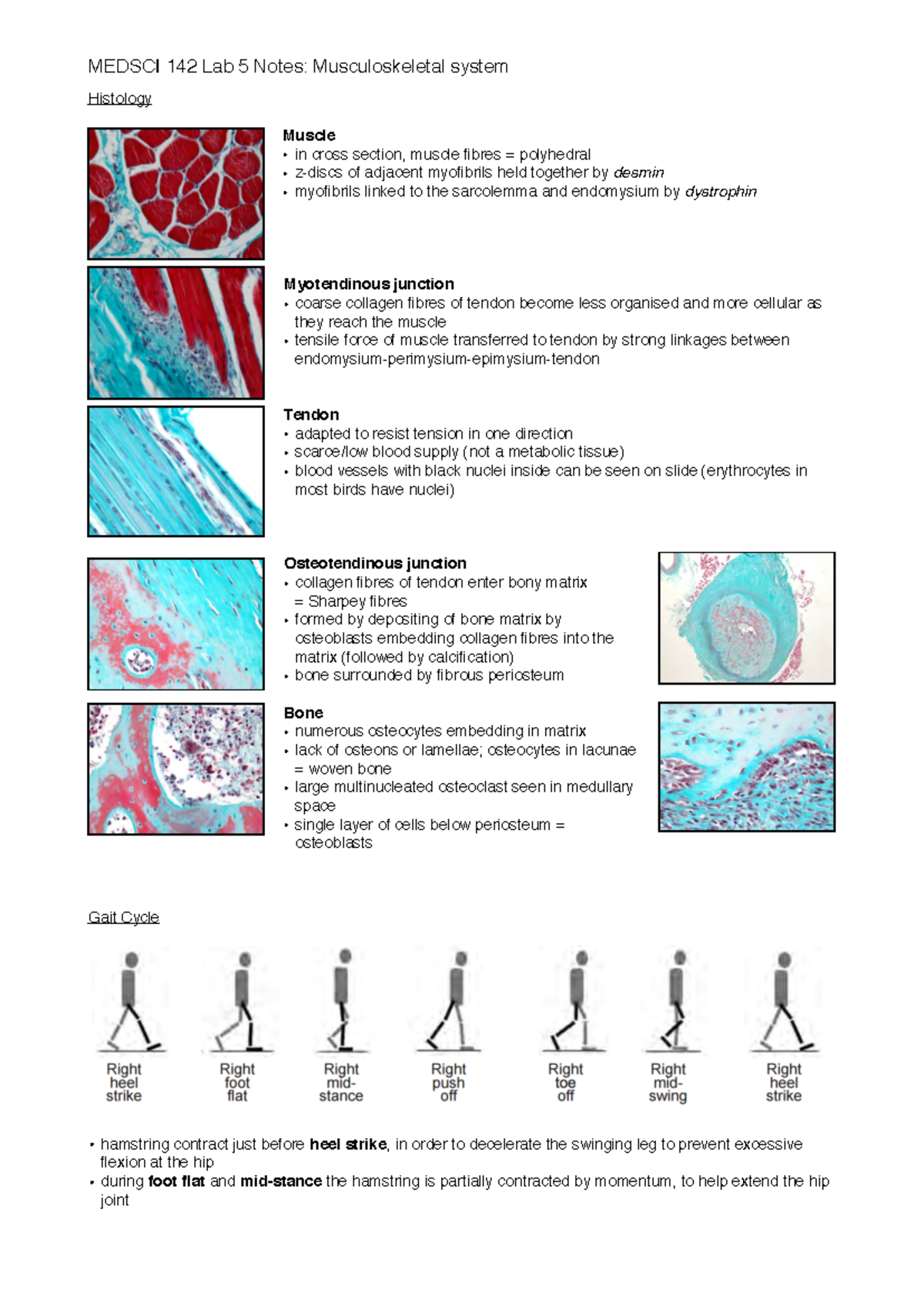 MEDSCI 142 Lab 5 Notes: Musculoskeletal system

Histology

Muscle
• in cross section, muscle fibres = polyhedral
• z-discs of adjacent myofibrils held together by desmin
• myofibrils linked to the sarcolemma and endomysium by dystrophin

Myotendinous junction
• coarse collagen fibres of tendon become less organised and more cellular as they reach the muscle
• tensile force of muscle transferred to tendon by strong linkages between endomysium-perimysium-epimysium-tendon

Tendon
• adapted to resist tension in one direction
• scarce/low blood supply (not a metabolic tissue)
• blood vessels with black nuclei inside can be seen on slide (erythrocytes in most birds have nuclei)

Osteotendinous junction
• collagen fibres of tendon enter bony matrix = Sharpey fibres
• formed by depositing of bone matrix by osteoblasts embedding collagen fibres into the matrix (followed by calcification)
• bone surrounded by fibrous periosteum

Bone
• numerous osteocytes embedding in matrix
• lack of osteons or lamellae; osteocytes in lacunae = woven bone
• large multinucleated osteoclast seen in medullary space
• single layer of cells below periosteum = osteoblasts

Gait Cycle

Right heel strike
Right foot flat
Right mid-stance
Right push off
Right toe off
Right mid-swing
Right heel strike

• hamstring contract just before heel strike, in order to decelerate the swinging leg to prevent excessive flexion at the hip
• during foot flat and mid-stance the hamstring is partially contracted by momentum, to help extend the hip joint