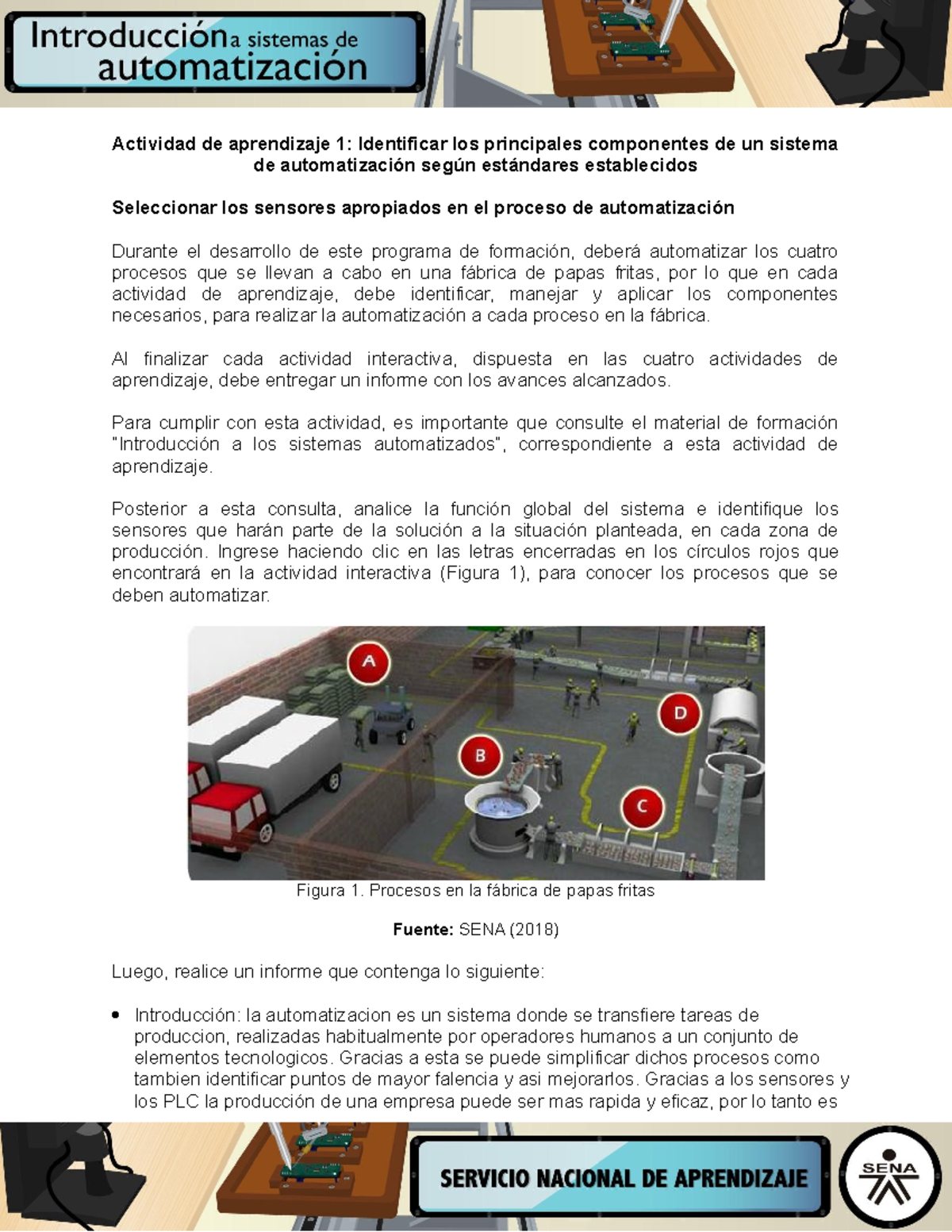 Introducción a sistemas de automatización

Actividad de aprendizaje 1: Identificar los principales componentes de un sistema de automatización según estándares establecidos

Seleccionar los sensores apropiados en el proceso de automatización

Durante el desarrollo de este programa de formación, deberá automatizar los cuatro procesos que se llevan a cabo en una fábrica de papas fritas, por lo que en cada actividad de aprendizaje, debe identificar, manejar y aplicar los componentes necesarios, para realizar la automatización a cada proceso en la fábrica.

Al finalizar cada actividad interactiva, dispuesta en las cuatro actividades de aprendizaje, debe entregar un informe con los avances alcanzados.

Para cumplir con esta actividad, es importante que consulte el material de formación "Introducción a los sistemas automatizados", correspondiente a esta actividad de aprendizaje.

Posterior a esta consulta, analice la función global del sistema e identifique los sensores que harán parte de la solución a la situación planteada, en cada zona de producción. Ingrese haciendo clic en las letras encerradas en los círculos rojos que encontrará en la actividad interactiva (Figura 1), para conocer los procesos que se deben automatizar.

A
B
C
D

Figura 1. Procesos en la fábrica de papas fritas

Fuente: SENA (2018)

Luego, realice un informe que contenga lo siguiente:

• Introducción: la automatizacion es un sistema donde se transfiere tareas de produccion, realizadas habitualmente por operadores humanos a un conjunto de elementos tecnologicos. Gracias a esta se puede simplificar dichos procesos como tambien identificar puntos de mayor falencia y asi mejorarlos. Gracias a los sensores y los PLC la producción de una empresa puede ser mas rapida y eficaz, por lo tanto es

SERVICIO NACIONAL DE APRENDIZAJE

SENA