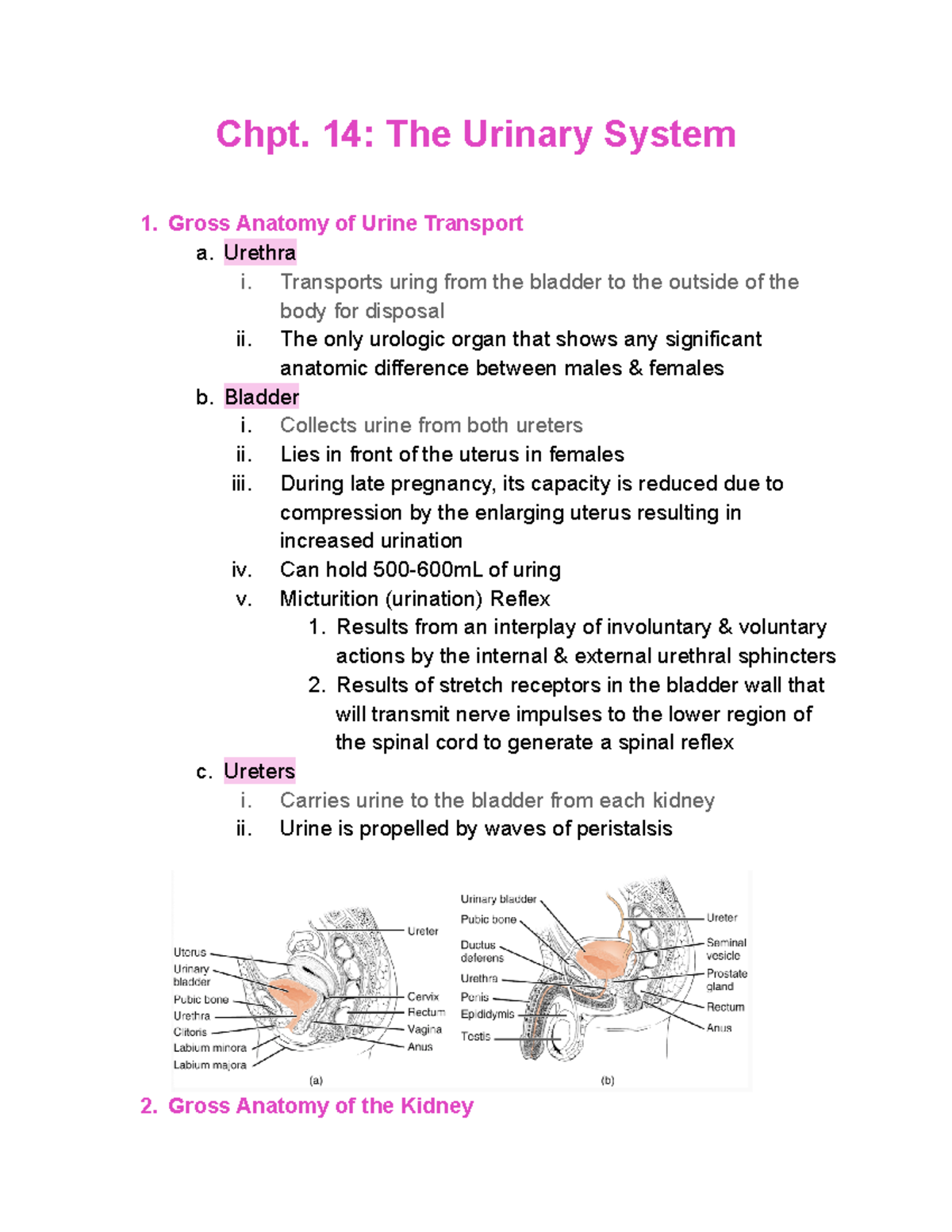 Chpt. 14: The Urinary System

1. Gross Anatomy of Urine Transport
a. Urethra
i. Transports uring from the bladder to the outside of the body for disposal
ii. The only urologic organ that shows any significant anatomic difference between males & females
b. Bladder
i. Collects urine from both ureters
ii. Lies in front of the uterus in females
iii. During late pregnancy, its capacity is reduced due to compression by the enlarging uterus resulting in increased urination
iv. Can hold 500-600mL of uring
v. Micturition (urination) Reflex
1. Results from an interplay of involuntary & voluntary actions by the internal & external urethral sphincters
2. Results of stretch receptors in the bladder wall that will transmit nerve impulses to the lower region of the spinal cord to generate a spinal reflex
c. Ureters
i. Carries urine to the bladder from each kidney
ii. Urine is propelled by waves of peristalsis

Uterus
Urinary bladder
Pubic bone
Urethra
Clitoris
Labium minora
Labium majora
Ureter
Cervix
Rectum
Vagina
Anus
(a)

Urinary bladder
Pubic bone
Ductus deferens
Urethra
Penis
Epididymis
Testis
Ureter
Seminal vesicle
Prostate gland
Rectum
Anus
(b)

2. Gross Anatomy of the Kidney