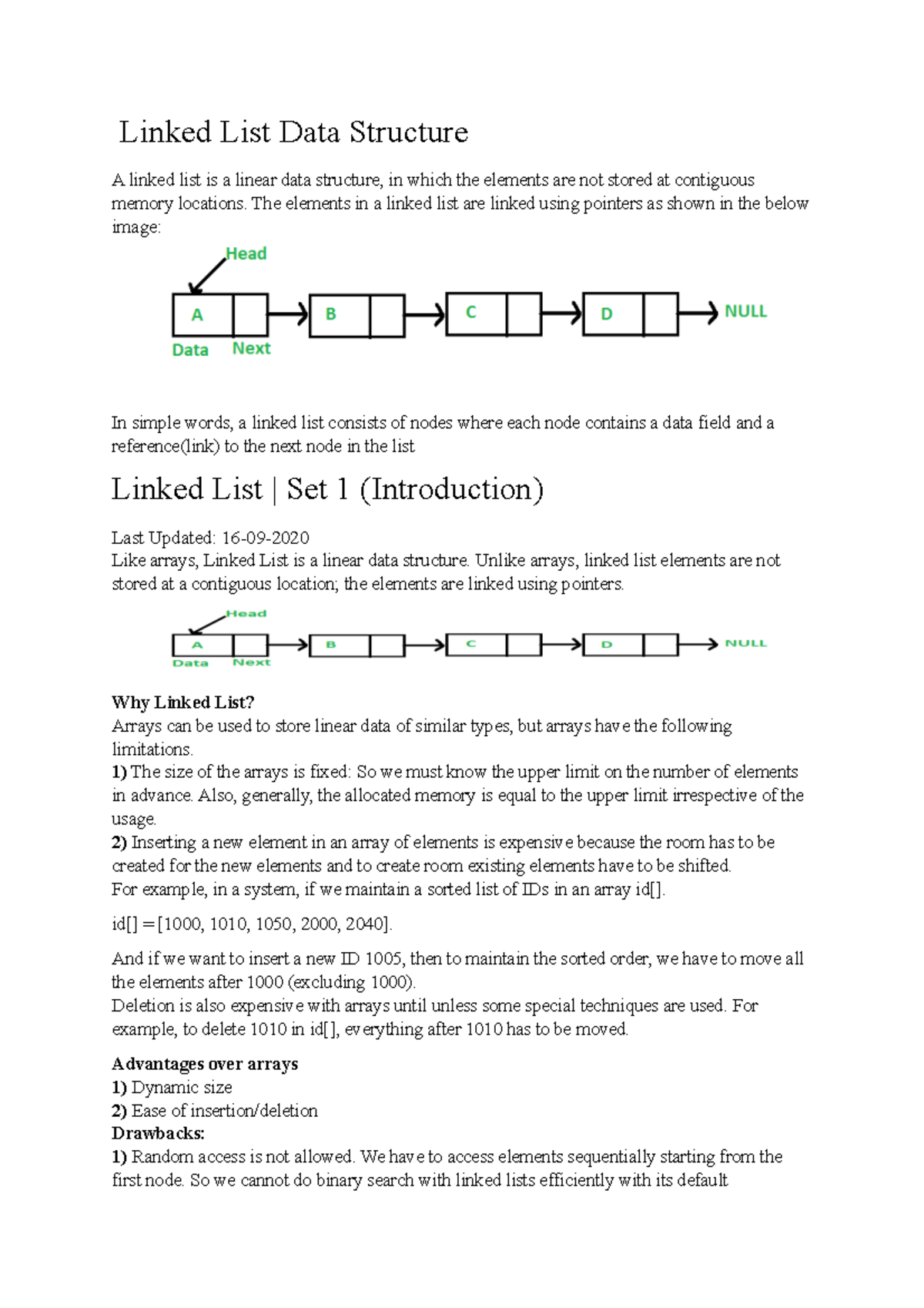 Linked List Data Structure

A linked list is a linear data structure, in which the elements are not stored at contiguous memory locations. The elements in a linked list are linked using pointers as shown in the below image:

Head
A
B
C
D
NULL
Data
Next

In simple words, a linked list consists of nodes where each node contains a data field and a reference(link) to the next node in the list

Linked List | Set 1 (Introduction)

Last Updated: 16-09-2020
Like arrays, Linked List is a linear data structure. Unlike arrays, linked list elements are not stored at a contiguous location; the elements are linked using pointers.

Head
A
B
C
D
NULL
Data
Next

Why Linked List?
Arrays can be used to store linear data of similar types, but arrays have the following limitations.
1) The size of the arrays is fixed: So we must know the upper limit on the number of elements in advance. Also, generally, the allocated memory is equal to the upper limit irrespective of the usage.
2) Inserting a new element in an array of elements is expensive because the room has to be created for the new elements and to create room existing elements have to be shifted.
For example, in a system, if we maintain a sorted list of IDs in an array id[].

id[] = [1000, 1010, 1050, 2000, 2040].

And if we want to insert a new ID 1005, then to maintain the sorted order, we have to move all the elements after 1000 (excluding 1000).
Deletion is also expensive with arrays until unless some special techniques are used. For example, to delete 1010 in id[], everything after 1010 has to be moved.

Advantages over arrays
1) Dynamic size
2) Ease of insertion/deletion
Drawbacks:
1) Random access is not allowed. We have to access elements sequentially starting from the first node. So we cannot do binary search with linked lists efficiently with its default