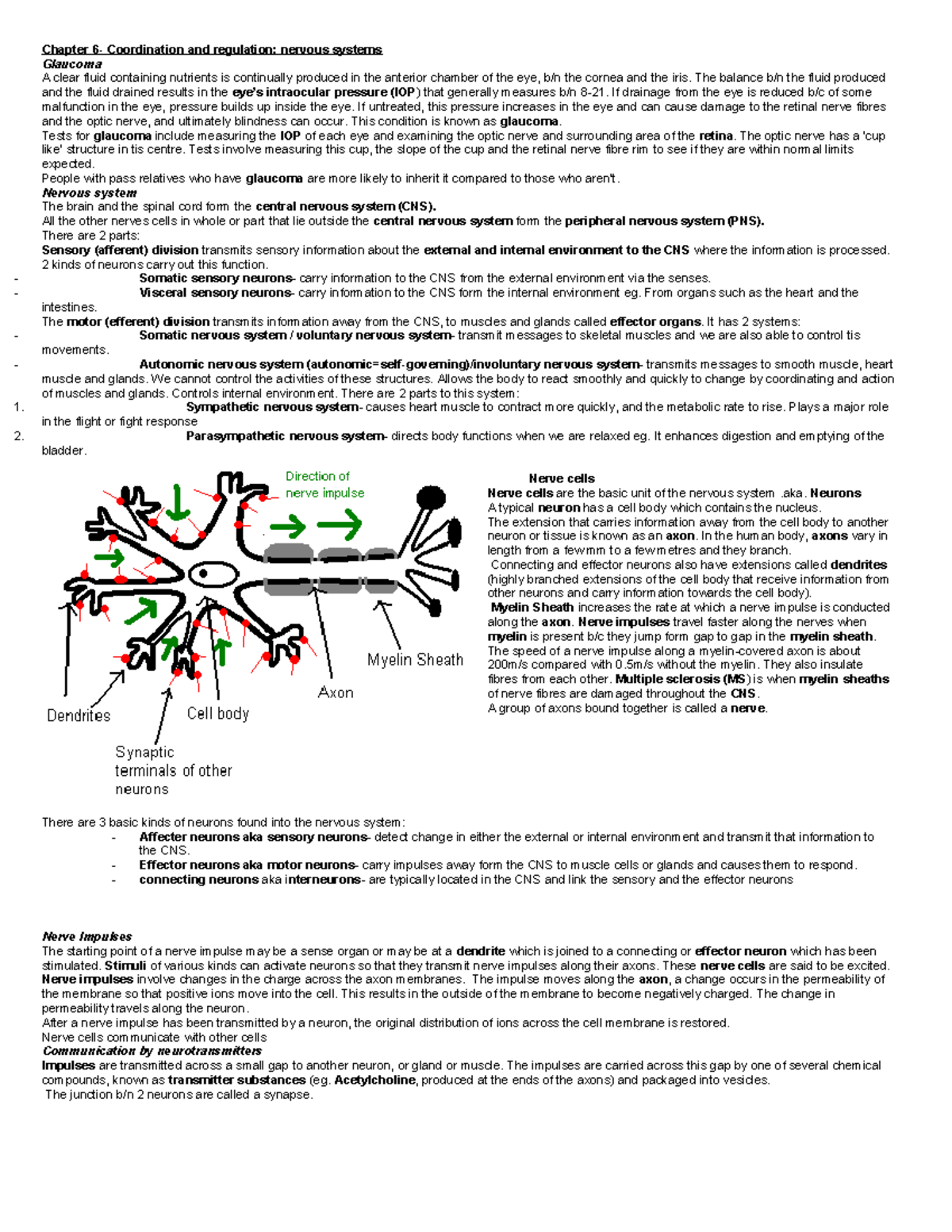 Chapter 6- Coordination and regulation: nervous systems
Glaucoma
A clear fluid containing nutrients is continually produced in the anterior chamber of the eye, b/n the cornea and the iris. The balance b/n the fluid produced and the fluid drained results in the eye's intraocular pressure (IOP) that generally measures b/n 8-21. If drainage from the eye is reduced b/c of some malfunction in the eye, pressure builds up inside the eye. If untreated, this pressure increases in the eye and can cause damage to the retinal nerve fibres and the optic nerve, and ultimately blindness can occur. This condition is known as glaucoma.
Tests for glaucoma include measuring the IOP of each eye and examining the optic nerve and surrounding area of the retina. The optic nerve has a 'cup like' structure in tis centre. Tests involve measuring this cup, the slope of the cup and the retinal nerve fibre rim to see if they are within normal limits expected.
People with pass relatives who have glaucoma are more likely to inherit it compared to those who aren't.
Nervous system
The brain and the spinal cord form the central nervous system (CNS).
All the other nerves cells in whole or part that lie outside the central nervous system form the peripheral nervous system (PNS).
There are 2 parts:
Sensory (afferent) division transmits sensory information about the external and internal environment to the CNS where the information is processed. 2 kinds of neurons carry out this function.
- Somatic sensory neurons- carry information to the CNS from the external environment via the senses.
- Visceral sensory neurons- carry information to the CNS form the internal environment eg. From organs such as the heart and the intestines.
The motor (efferent) division transmits information away from the CNS, to muscles and glands called effector organs. It has 2 systems:
- Somatic nervous system / voluntary nervous system- transmit messages to skeletal muscles and we are also able to control tis movements.
- Autonomic nervous system (autonomic=self-governing)/involuntary nervous system- transmits messages to smooth muscle, heart muscle and glands. We cannot control the activities of these structures. Allows the body to react smoothly and quickly to change by coordinating and action of muscles and glands. Controls internal environment. There are 2 parts to this system:
1. Sympathetic nervous system- causes heart muscle to contract more quickly, and the metabolic rate to rise. Plays a major role in the flight or fight response
2. Parasympathetic nervous system- directs body functions when we are relaxed eg. It enhances digestion and emptying of the bladder.

Direction of nerve impulse
Myelin Sheath
Axon
Dendrites
Cell body
Synaptic terminals of other neurons

Nerve cells
Nerve cells are the basic unit of the nervous system .aka. Neurons
A typical neuron has a cell body which contains the nucleus.
The extension that carries information away from the cell body to another neuron or tissue is known as an axon. In the human body, axons vary in length from a few mm to a few metres and they branch.
Connecting and effector neurons also have extensions called dendrites (highly branched extensions of the cell body that receive information from other neurons and carry information towards the cell body).
Myelin Sheath increases the rate at which a nerve impulse is conducted along the axon. Nerve impulses travel faster along the nerves when myelin is present b/c they jump form gap to gap in the myelin sheath. The speed of a nerve impulse along a myelin-covered axon is about 200m/s compared with 0.5m/s without the myelin. They also insulate fibres from each other. Multiple sclerosis (MS) is when myelin sheaths of nerve fibres are damaged throughout the CNS.
A group of axons bound together is called a nerve.

There are 3 basic kinds of neurons found into the nervous system:
- Affecter neurons aka sensory neurons- detect change in either the external or internal environment and transmit that information to the CNS.
- Effector neurons aka motor neurons- carry impulses away form the CNS to muscle cells or glands and causes them to respond.
- connecting neurons aka interneurons- are typically located in the CNS and link the sensory and the effector neurons

Nerve Impulses
The starting point of a nerve impulse may be a sense organ or may be at a dendrite which is joined to a connecting or effector neuron which has been stimulated. Stimuli of various kinds can activate neurons so that they transmit nerve impulses along their axons. These nerve cells are said to be excited.
Nerve impulses involve changes in the charge across the axon membranes. The impulse moves along the axon, a change occurs in the permeability of the membrane so that positive ions move into the cell. This results in the outside of the membrane to become negatively charged. The change in permeability travels along the neuron.
After a nerve impulse has been transmitted by a neuron, the original distribution of ions across the cell membrane is restored.
Nerve cells communicate with other cells
Communication by neurotransmitters
Impulses are transmitted across a small gap to another neuron, or gland or muscle. The impulses are carried across this gap by one of several chemical compounds, known as transmitter substances (eg. Acetylcholine, produced at the ends of the axons) and packaged into vesicles.
The junction b/n 2 neurons are called a synapse.