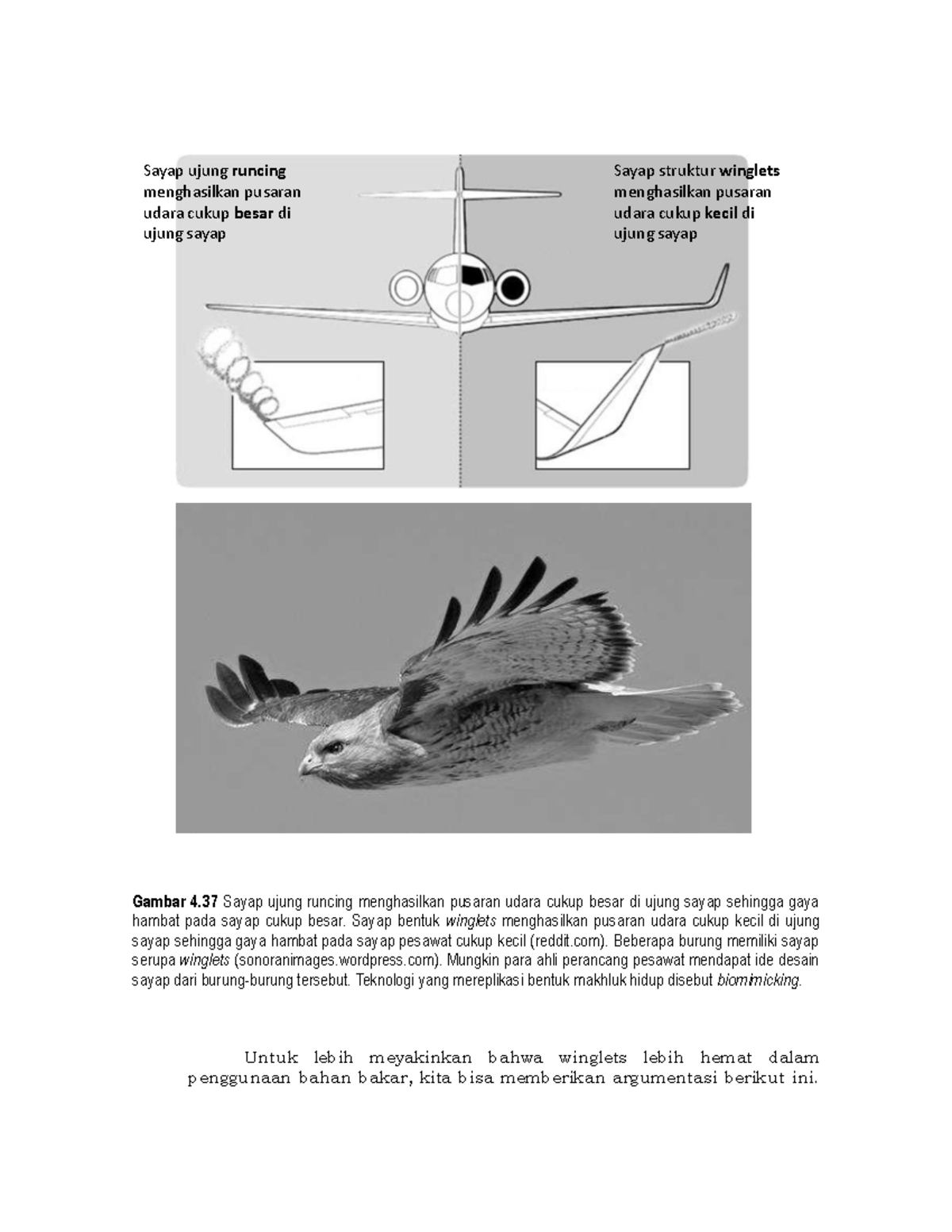 Sayap ujung runcing menghasilkan pusaran udara cukup besar di ujung sayap

Sayap struktur winglets menghasilkan pusaran udara cukup kecil di ujung sayap

Gambar 4.37 Sayap ujung runcing menghasilkan pusaran udara cukup besar di ujung sayap sehingga gaya hambat pada sayap cukup besar. Sayap bentuk winglets menghasilkan pusaran udara cukup kecil di ujung sayap sehingga gaya hambat pada sayap pesawat cukup kecil (reddit.com). Beberapa burung memiliki sayap serupa winglets (sonoranimages.wordpress.com). Mungkin para ahli perancang pesawat mendapat ide desain sayap dari burung-burung tersebut. Teknologi yang mereplikasi bentuk makhluk hidup disebut biomimicking.

Untuk lebih meyakinkan bahwa winglets lebih hemat dalam penggunaan bahan bakar, kita bisa memberikan argumentasi berikut ini.