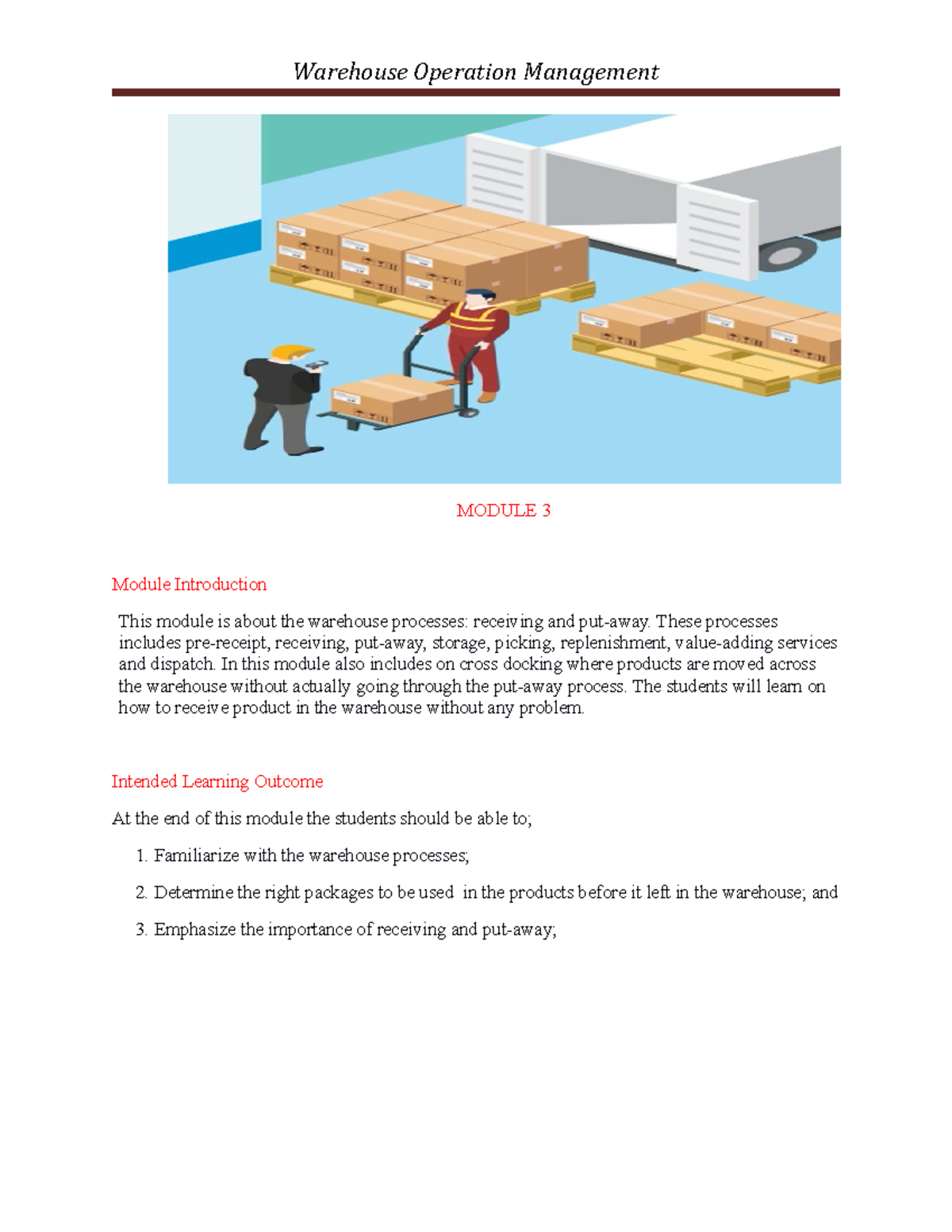 Warehouse Operation Management

MODULE 3

Module Introduction

This module is about the warehouse processes: receiving and put-away. These processes includes pre-receipt, receiving, put-away, storage, picking, replenishment, value-adding services and dispatch. In this module also includes on cross docking where products are moved across the warehouse without actually going through the put-away process. The students will learn on how to receive product in the warehouse without any problem.

Intended Learning Outcome

At the end of this module the students should be able to;

1. Familiarize with the warehouse processes;

2. Determine the right packages to be used in the products before it left in the warehouse; and

3. Emphasize the importance of receiving and put-away;