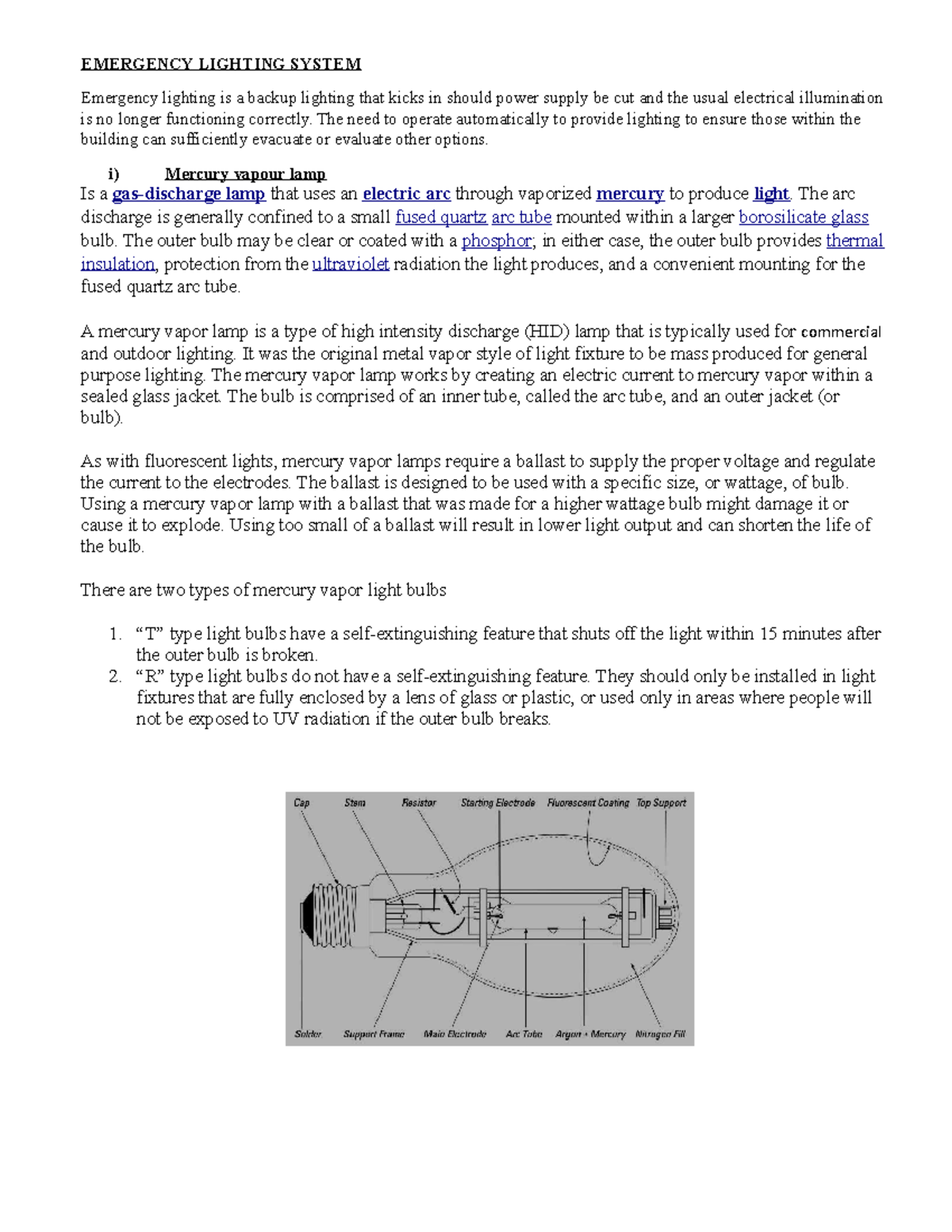 EMERGENCY LIGHTING SYSTEM

Emergency lighting is a backup lighting that kicks in should power supply be cut and the usual electrical illumination is no longer functioning correctly. The need to operate automatically to provide lighting to ensure those within the building can sufficiently evacuate or evaluate other options.

i) Mercury vapour lamp

Is a gas-discharge lamp that uses an electric arc through vaporized mercury to produce light. The arc discharge is generally confined to a small fused quartz arc tube mounted within a larger borosilicate glass bulb. The outer bulb may be clear or coated with a phosphor; in either case, the outer bulb provides thermal insulation, protection from the ultraviolet radiation the light produces, and a convenient mounting for the fused quartz arc tube.

A mercury vapor lamp is a type of high intensity discharge (HID) lamp that is typically used for commercial and outdoor lighting. It was the original metal vapor style of light fixture to be mass produced for general purpose lighting. The mercury vapor lamp works by creating an electric current to mercury vapor within a sealed glass jacket. The bulb is comprised of an inner tube, called the arc tube, and an outer jacket (or bulb).

As with fluorescent lights, mercury vapor lamps require a ballast to supply the proper voltage and regulate the current to the electrodes. The ballast is designed to be used with a specific size, or wattage, of bulb. Using a mercury vapor lamp with a ballast that was made for a higher wattage bulb might damage it or cause it to explode. Using too small of a ballast will result in lower light output and can shorten the life of the bulb.

There are two types of mercury vapor light bulbs

1. “T” type light bulbs have a self-extinguishing feature that shuts off the light within 15 minutes after the outer bulb is broken.
2. “R” type light bulbs do not have a self-extinguishing feature. They should only be installed in light fixtures that are fully enclosed by a lens of glass or plastic, or used only in areas where people will not be exposed to UV radiation if the outer bulb breaks.

Cap Stem Resistor Starting Electrode Fluorescent Coating Top Support

Solder Support Frame Main Electrode Arc Tube Argon + Mercury Nitrogen Fill