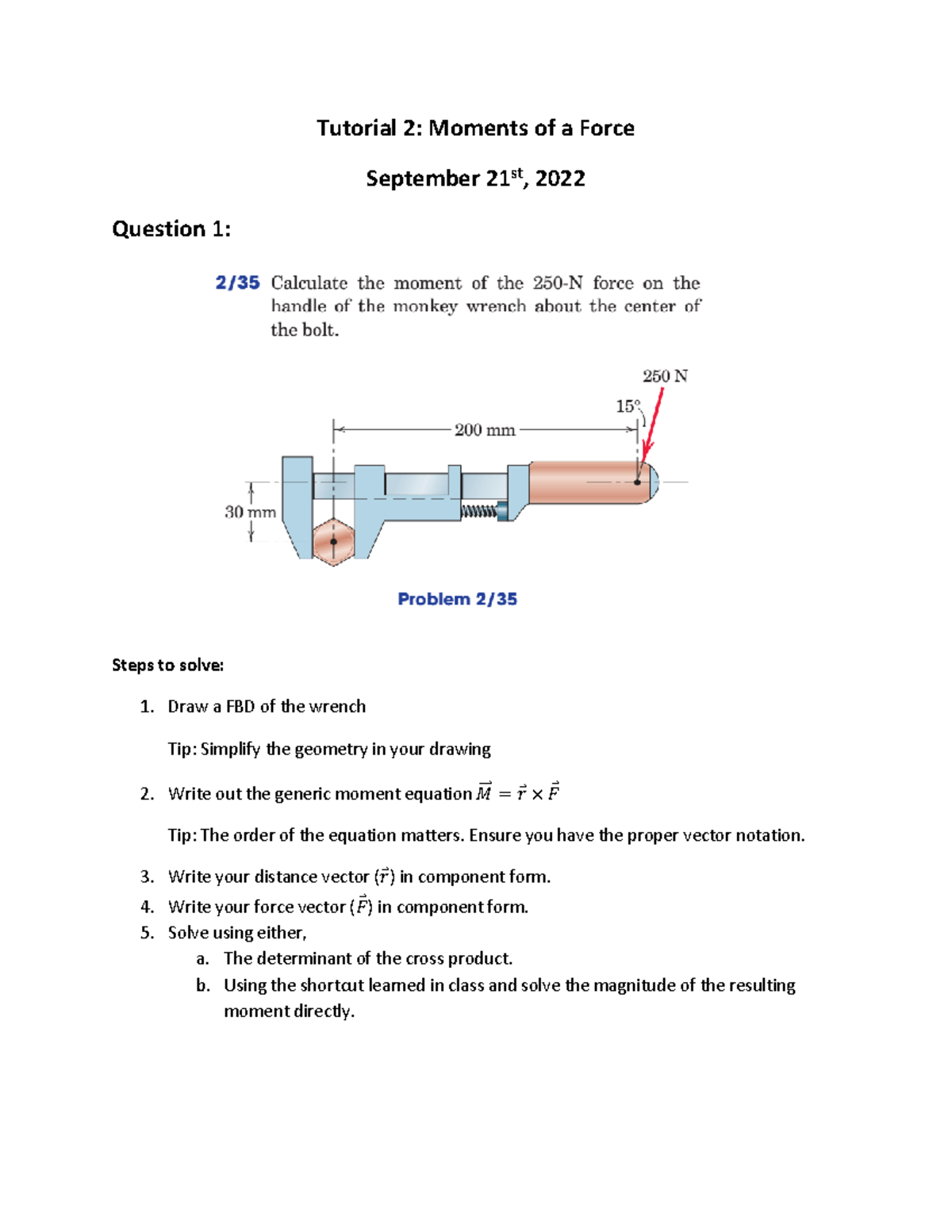 Tutorial 2: Moments of a Force

September 21$^{st}$, 2022

Question 1:

2/35 Calculate the moment of the 250-N force on the handle of the monkey wrench about the center of the bolt.

250 N
15°
200 mm
30 mm

Problem 2/35

Steps to solve:

1. Draw a FBD of the wrench

Tip: Simplify the geometry in your drawing

2. Write out the generic moment equation $\vec{M} = \vec{r} \times \vec{F}$

Tip: The order of the equation matters. Ensure you have the proper vector notation.

3. Write your distance vector ($\vec{r}$) in component form.
4. Write your force vector ($\vec{F}$) in component form.
5. Solve using either,
a. The determinant of the cross product.
b. Using the shortcut learned in class and solve the magnitude of the resulting moment directly.