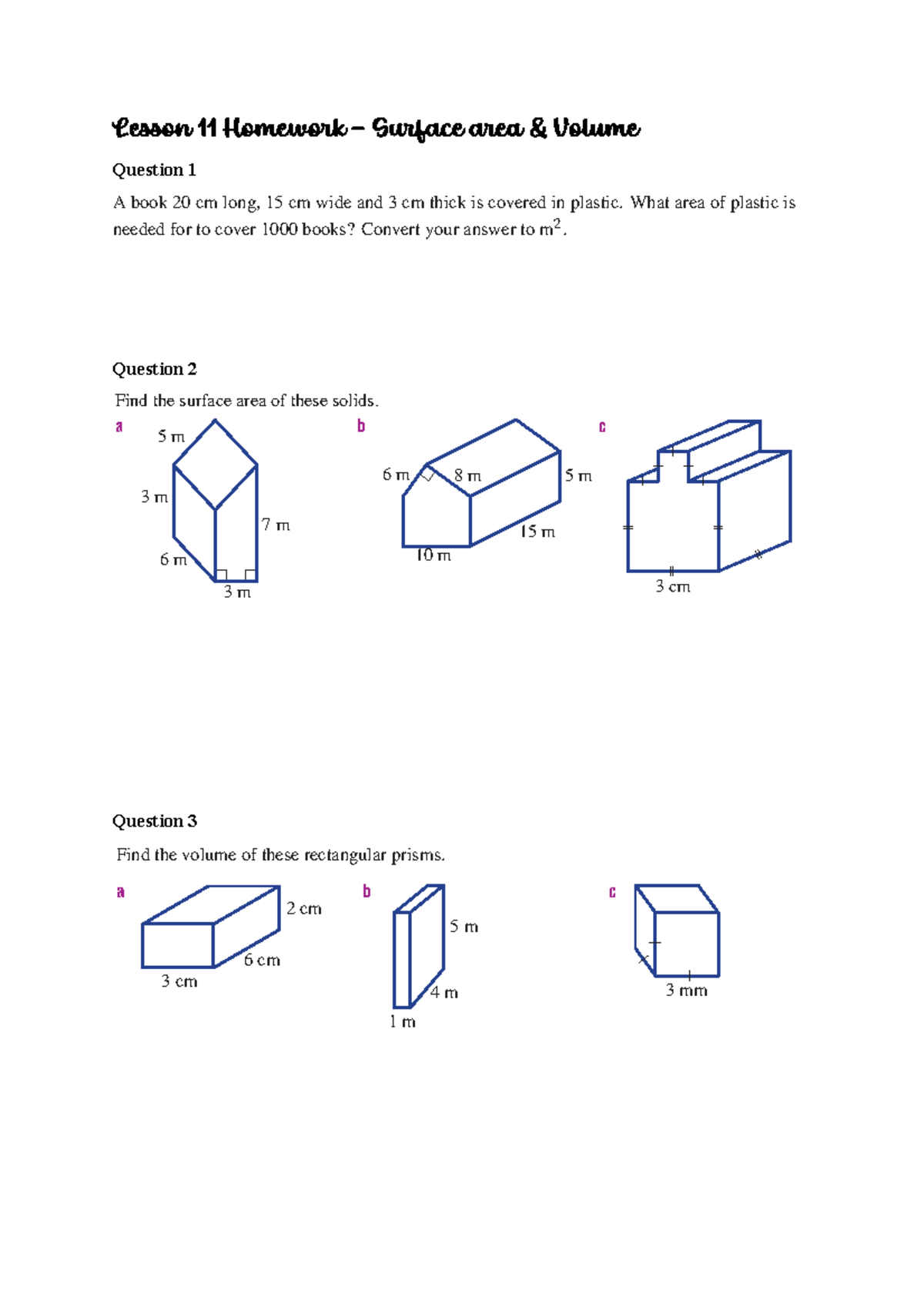 Lesson 11 Homework – Surface area & Volume

Question 1

A book 20 cm long, 15 cm wide and 3 cm thick is covered in plastic. What area of plastic is needed for to cover 1000 books? Convert your answer to $m^2$.

Question 2

Find the surface area of these solids.

a

5 m

3 m

7 m

6 m

3 m

b

6 m

8 m

5 m

15 m

10 m

c

3 cm

Question 3

Find the volume of these rectangular prisms.

a

2 cm

6 cm

3 cm

b

5 m

4 m

1 m

c

3 mm