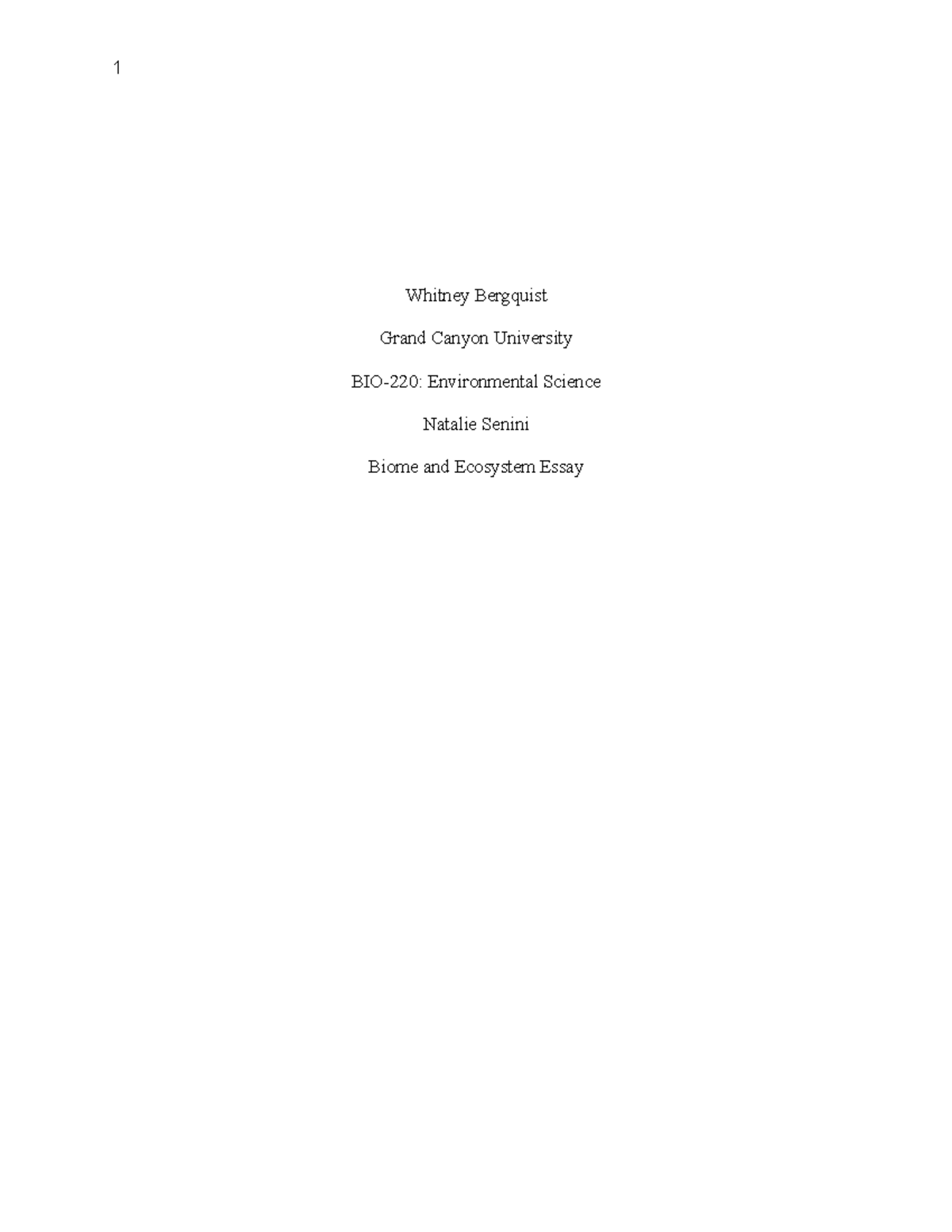 1

Whitney Bergquist

Grand Canyon University

BIO-220: Environmental Science

Natalie Senini

Biome and Ecosystem Essay