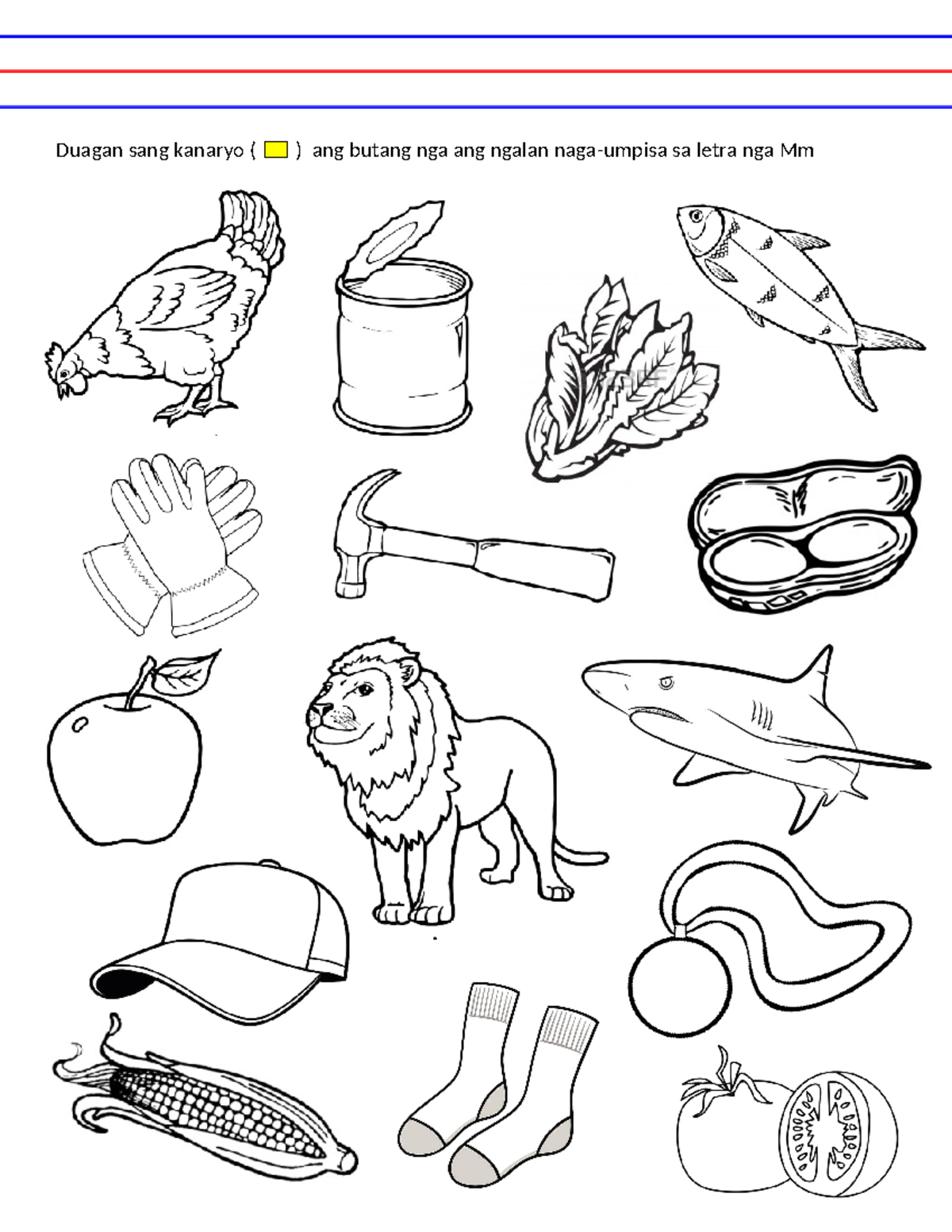 Duagan sang kanaryo ( ) ang butang nga ang ngalan naga-umpisa sa letra nga Mm