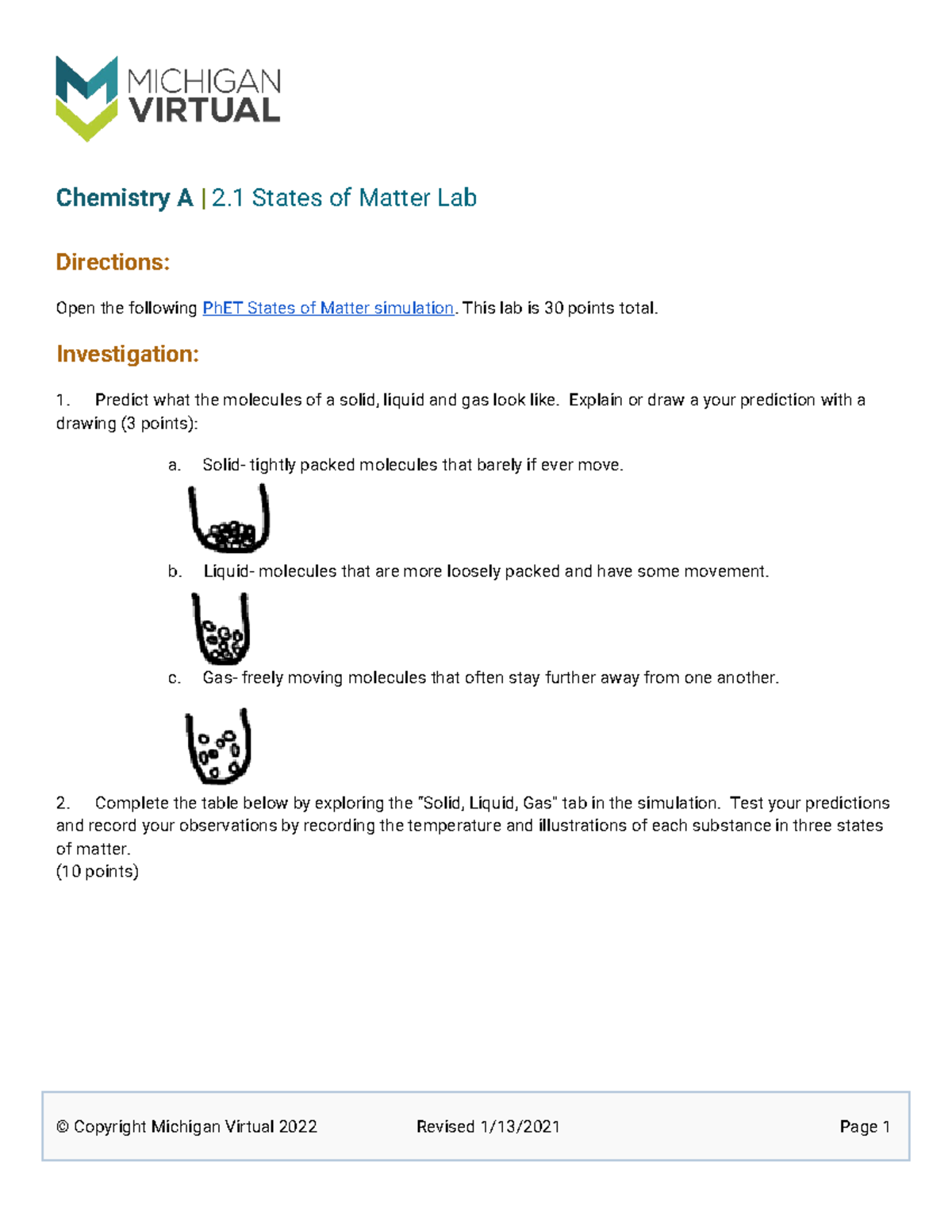 MICHIGAN
VIRTUAL

Chemistry A | 2.1 States of Matter Lab

Directions:

Open the following PhET States of Matter simulation. This lab is 30 points total.

Investigation:

1. Predict what the molecules of a solid, liquid and gas look like. Explain or draw a your prediction with a drawing (3 points):

a. Solid- tightly packed molecules that barely if ever move.

b. Liquid- molecules that are more loosely packed and have some movement.

c. Gas- freely moving molecules that often stay further away from one another.

2. Complete the table below by exploring the "Solid, Liquid, Gas" tab in the simulation. Test your predictions and record your observations by recording the temperature and illustrations of each substance in three states of matter.
(10 points)

© Copyright Michigan Virtual 2022 Revised 1/13/2021 Page 1