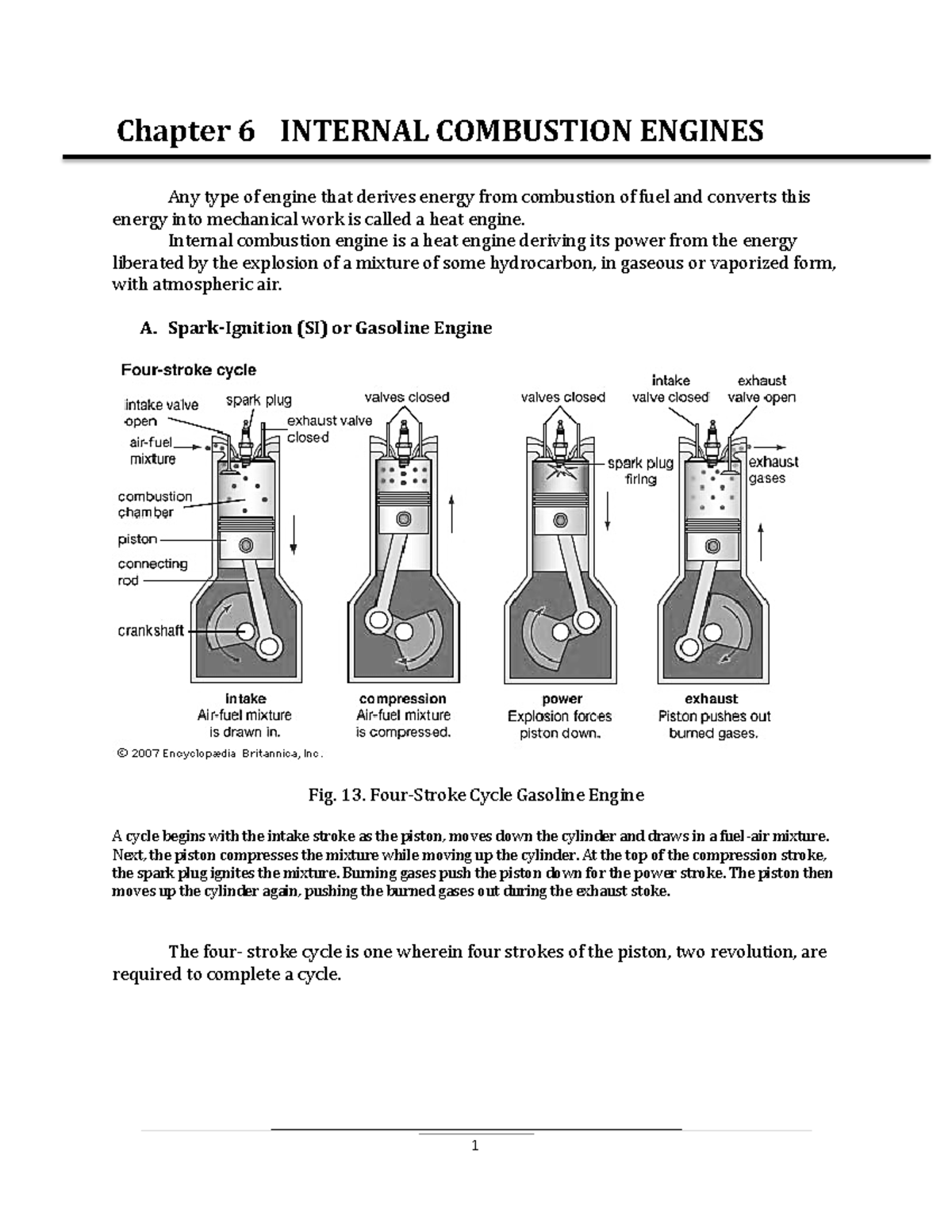 Chapter 6 INTERNAL COMBUSTION ENGINES

Any type of engine that derives energy from combustion of fuel and converts this energy into mechanical work is called a heat engine.

Internal combustion engine is a heat engine deriving its power from the energy liberated by the explosion of a mixture of some hydrocarbon, in gaseous or vaporized form, with atmospheric air.

A. Spark-Ignition (SI) or Gasoline Engine

Four-stroke cycle

intake valve open
spark plug
exhaust valve closed
air-fuel mixture
combustion chamber
piston
connecting rod
crankshaft
valves closed
valves closed
spark plug firing
intake valve closed
exhaust valve open
exhaust gases

intake
Air-fuel mixture is drawn in.

compression
Air-fuel mixture is compressed.

power
Explosion forces piston down.

exhaust
Piston pushes out burned gases.

© 2007 Encyclopædia Britannica, Inc.

Fig. 13. Four-Stroke Cycle Gasoline Engine

A cycle begins with the intake stroke as the piston, moves down the cylinder and draws in a fuel-air mixture. Next, the piston compresses the mixture while moving up the cylinder. At the top of the compression stroke, the spark plug ignites the mixture. Burning gases push the piston down for the power stroke. The piston then moves up the cylinder again, pushing the burned gases out during the exhaust stoke.

The four- stroke cycle is one wherein four strokes of the piston, two revolution, are required to complete a cycle.

1