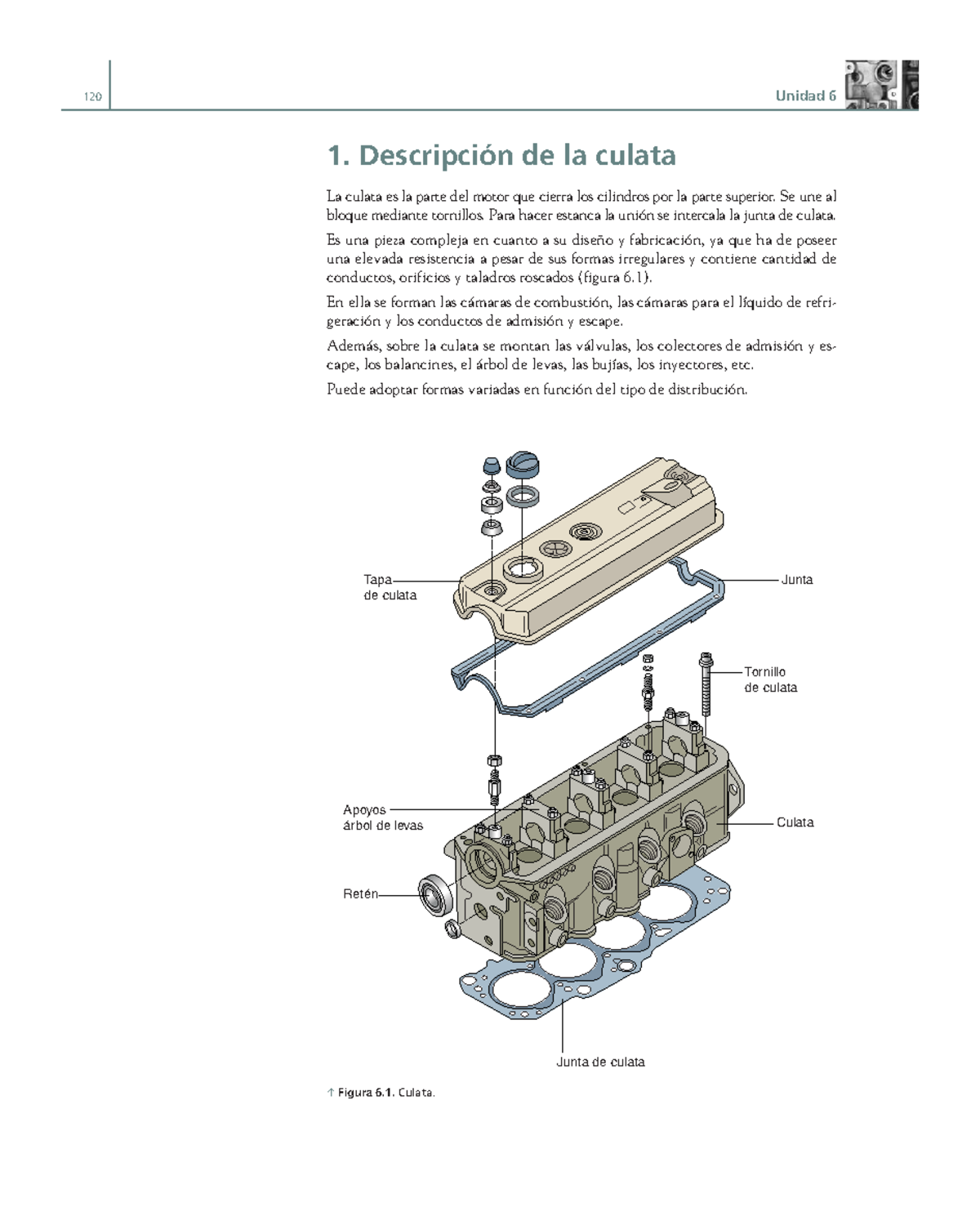 120

Unidad 6

1. Descripción de la culata

La culata es la parte del motor que cierra los cilindros por la parte superior. Se une al bloque mediante tornillos. Para hacer estanca la unión se intercala la junta de culata.

Es una pieza compleja en cuanto a su diseño y fabricación, ya que ha de poseer una elevada resistencia a pesar de sus formas irregulares y contiene cantidad de conductos, orificios y taladros roscados (figura 6.1).

En ella se forman las cámaras de combustión, las cámaras para el líquido de refrigeración y los conductos de admisión y escape.

Además, sobre la culata se montan las válvulas, los colectores de admisión y escape, los balancines, el árbol de levas, las bujías, los inyectores, etc.

Puede adoptar formas variadas en función del tipo de distribución.

Tapa de culata

Junta

Tornillo de culata

Apoyos árbol de levas

Culata

Retén

Junta de culata

↑ Figura 6.1. Culata.