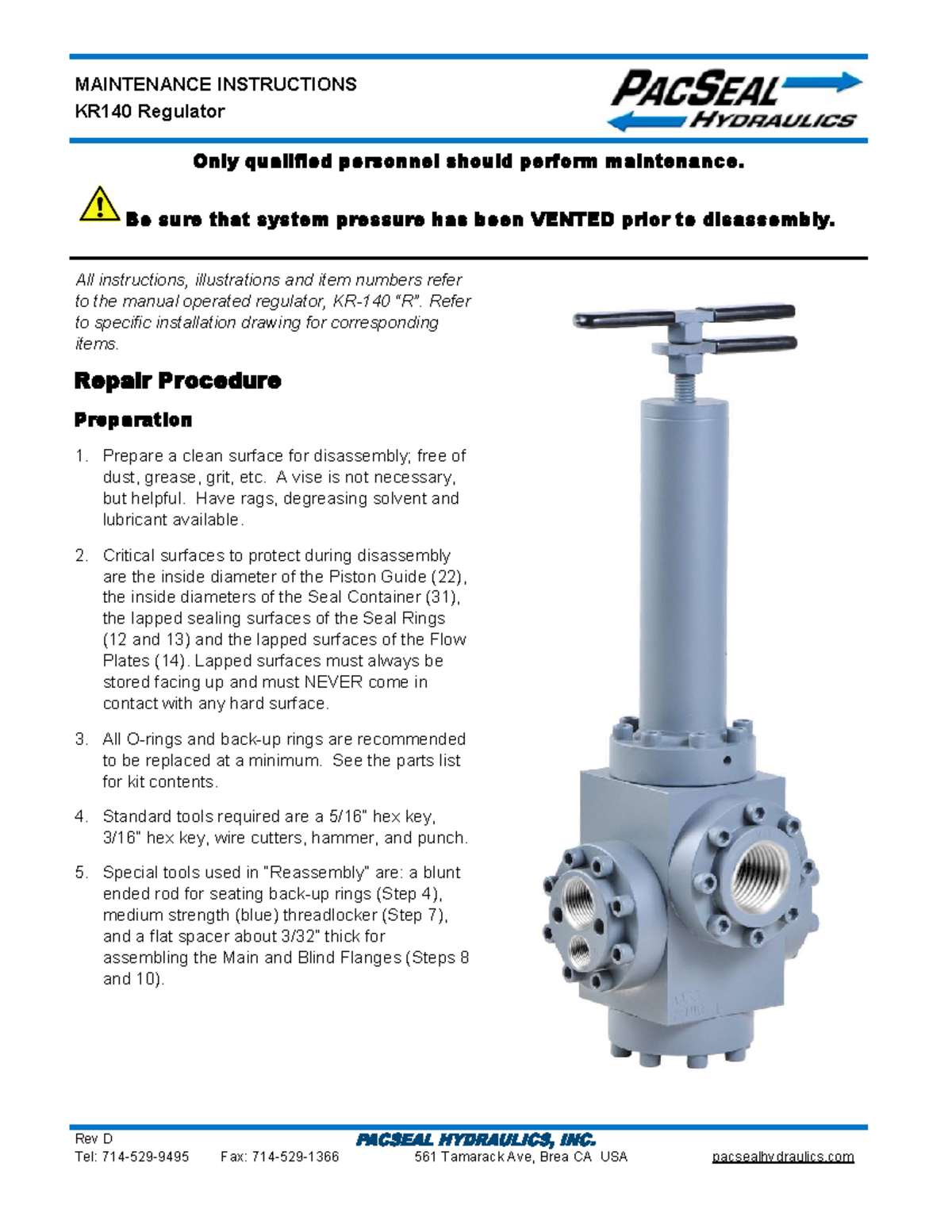 MAINTENANCE INSTRUCTIONS
KR140 Regulator

PACSEAL HYDRAULICS

Only qualified personnel should perform maintenance.

Be sure that system pressure has been VENTED prior to disassembly.

All instructions, illustrations and item numbers refer to the manual operated regulator, KR-140 "R". Refer to specific installation drawing for corresponding items.

Repair Procedure

Preparation

1. Prepare a clean surface for disassembly; free of dust, grease, grit, etc. A vise is not necessary, but helpful. Have rags, degreasing solvent and lubricant available.

2. Critical surfaces to protect during disassembly are the inside diameter of the Piston Guide (22), the inside diameters of the Seal Container (31), the lapped sealing surfaces of the Seal Rings (12 and 13) and the lapped surfaces of the Flow Plates (14). Lapped surfaces must always be stored facing up and must NEVER come in contact with any hard surface.

3. All O-rings and back-up rings are recommended to be replaced at a minimum. See the parts list for kit contents.

4. Standard tools required are a 5/16" hex key, 3/16" hex key, wire cutters, hammer, and punch.

5. Special tools used in "Reassembly" are: a blunt ended rod for seating back-up rings (Step 4), medium strength (blue) threadlocker (Step 7), and a flat spacer about 3/32" thick for assembling the Main and Blind Flanges (Steps 8 and 10).

Rev D
PACSEAL HYDRAULICS, INC.
Tel: 714-529-9495 Fax: 714-529-1366 561 Tamarack Ave, Brea CA USA pacsealhydraulics.com