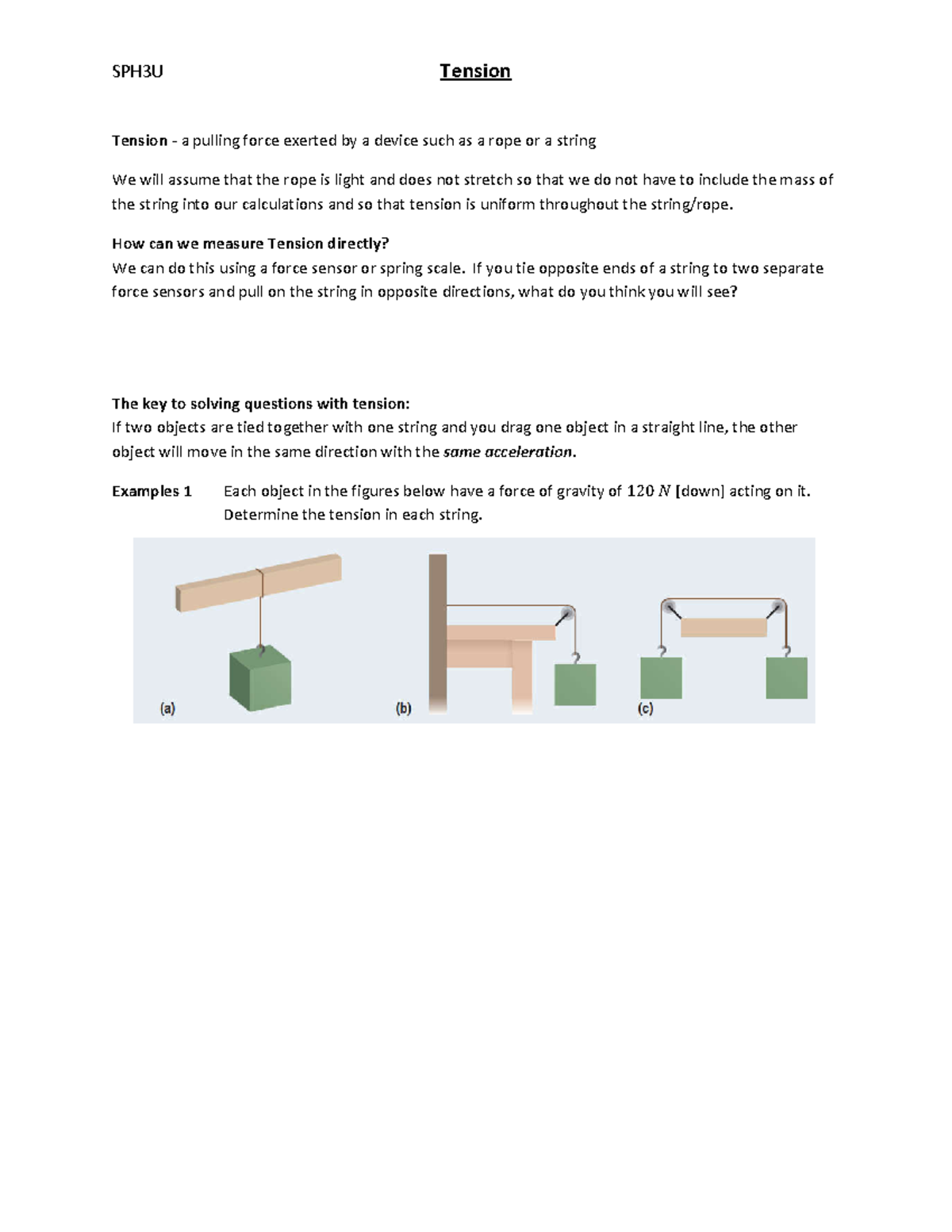 SPH3U

Tension

Tension - a pulling force exerted by a device such as a rope or a string

We will assume that the rope is light and does not stretch so that we do not have to include the mass of the string into our calculations and so that tension is uniform throughout the string/rope.

How can we measure Tension directly?
We can do this using a force sensor or spring scale. If you tie opposite ends of a string to two separate force sensors and pull on the string in opposite directions, what do you think you will see?

The key to solving questions with tension:
If two objects are tied together with one string and you drag one object in a straight line, the other object will move in the same direction with the same acceleration.

Examples 1 Each object in the figures below have a force of gravity of $120\ N$ [down] acting on it. Determine the tension in each string.

(a)

(b)

(c)