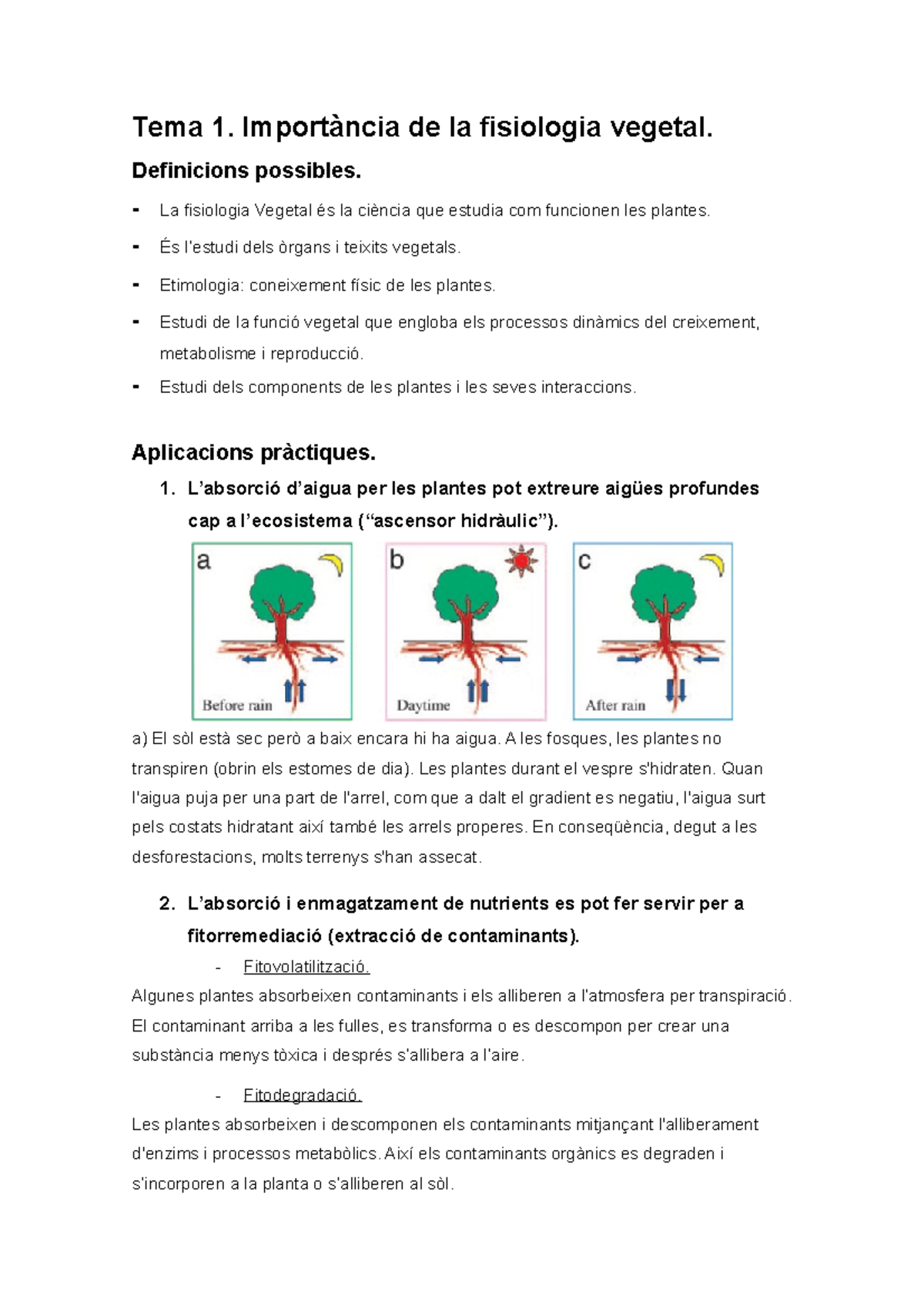 Tema 1. Importància de la fisiologia vegetal.

Definicions possibles.

- La fisiologia Vegetal és la ciència que estudia com funcionen les plantes.
- És l'estudi dels òrgans i teixits vegetals.
- Etimologia: coneixement físic de les plantes.
- Estudi de la funció vegetal que engloba els processos dinàmics del creixement, metabolisme i reproducció.
- Estudi dels components de les plantes i les seves interaccions.

Aplicacions pràctiques.

1. L'absorció d'aigua per les plantes pot extreure aigües profundes cap a l'ecosistema ("ascensor hidràulic").

a

Before rain

b

Daytime

c

After rain

a) El sòl està sec però a baix encara hi ha aigua. A les fosques, les plantes no transpiren (obrin els estomes de dia). Les plantes durant el vespre s'hidraten. Quan l'aigua puja per una part de l'arrel, com que a dalt el gradient es negatiu, l'aigua surt pels costats hidratant així també les arrels properes. En conseqüència, degut a les desforestacions, molts terrenys s'han assecat.

2. L'absorció i enmagatzament de nutrients es pot fer servir per a fitorremediació (extracció de contaminants).

- Fitovolatilització.

Algunes plantes absorbeixen contaminants i els alliberen a l'atmosfera per transpiració. El contaminant arriba a les fulles, es transforma o es descompon per crear una substància menys tòxica i després s'allibera a l'aire.

- Fitodegradació.

Les plantes absorbeixen i descomponen els contaminants mitjançant l'alliberament d'enzims i processos metabòlics. Així els contaminants orgànics es degraden i s'incorporen a la planta o s'alliberen al sòl.