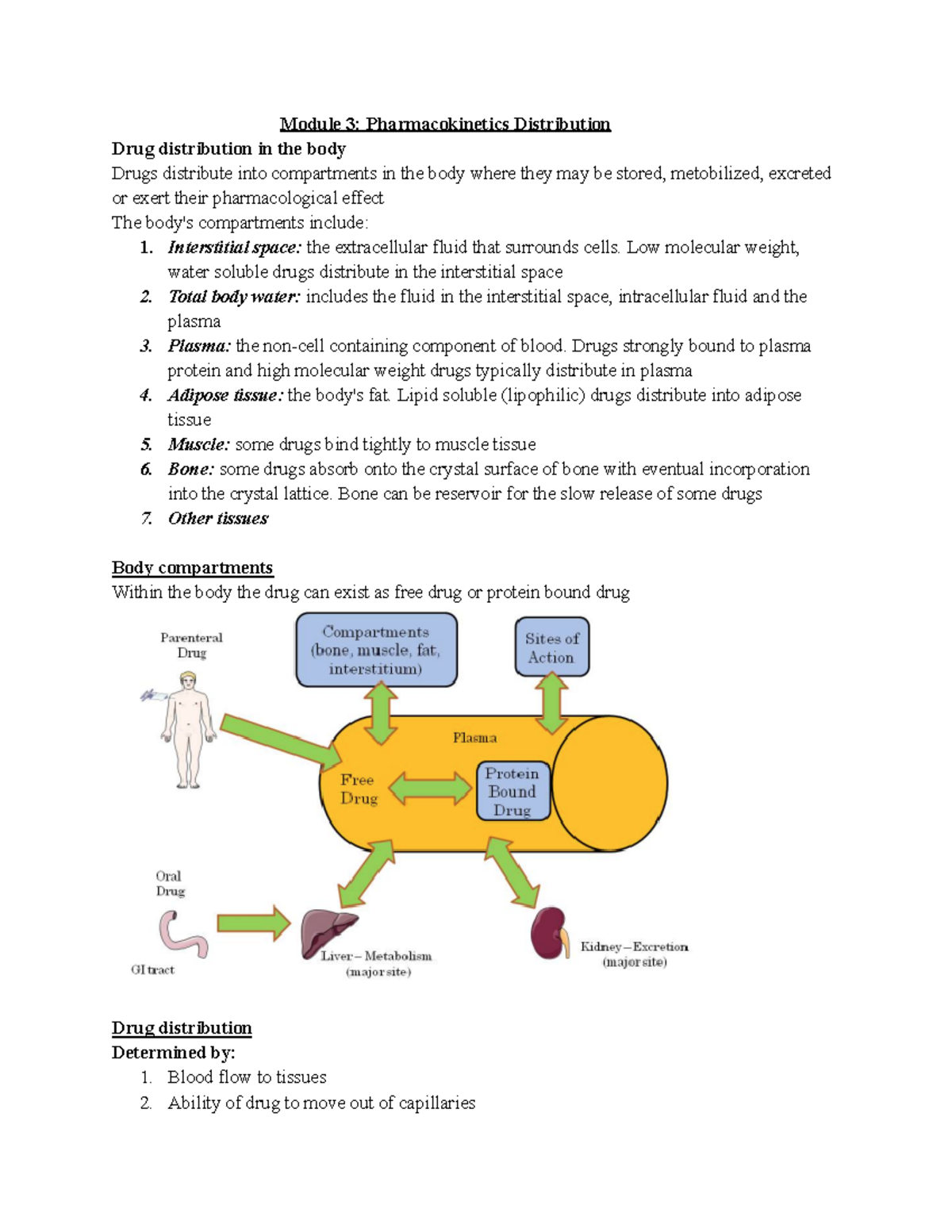 Module 3: Pharmacokinetics Distribution

Drug distribution in the body

Drugs distribute into compartments in the body where they may be stored, metobilized, excreted or exert their pharmacological effect

The body's compartments include:

1. Interstitial space: the extracellular fluid that surrounds cells. Low molecular weight, water soluble drugs distribute in the interstitial space
2. Total body water: includes the fluid in the interstitial space, intracellular fluid and the plasma
3. Plasma: the non-cell containing component of blood. Drugs strongly bound to plasma protein and high molecular weight drugs typically distribute in plasma
4. Adipose tissue: the body's fat. Lipid soluble (lipophilic) drugs distribute into adipose tissue
5. Muscle: some drugs bind tightly to muscle tissue
6. Bone: some drugs absorb onto the crystal surface of bone with eventual incorporation into the crystal lattice. Bone can be reservoir for the slow release of some drugs
7. Other tissues

Body compartments

Within the body the drug can exist as free drug or protein bound drug

Parenteral Drug

Compartments (bone, muscle, fat, interstitium)

Sites of Action

Plasma

Free Drug

Protein Bound Drug

Oral Drug

GI tract

Liver – Metabolism (major site)

Kidney – Excretion (major site)

Drug distribution

Determined by:

1. Blood flow to tissues
2. Ability of drug to move out of capillaries