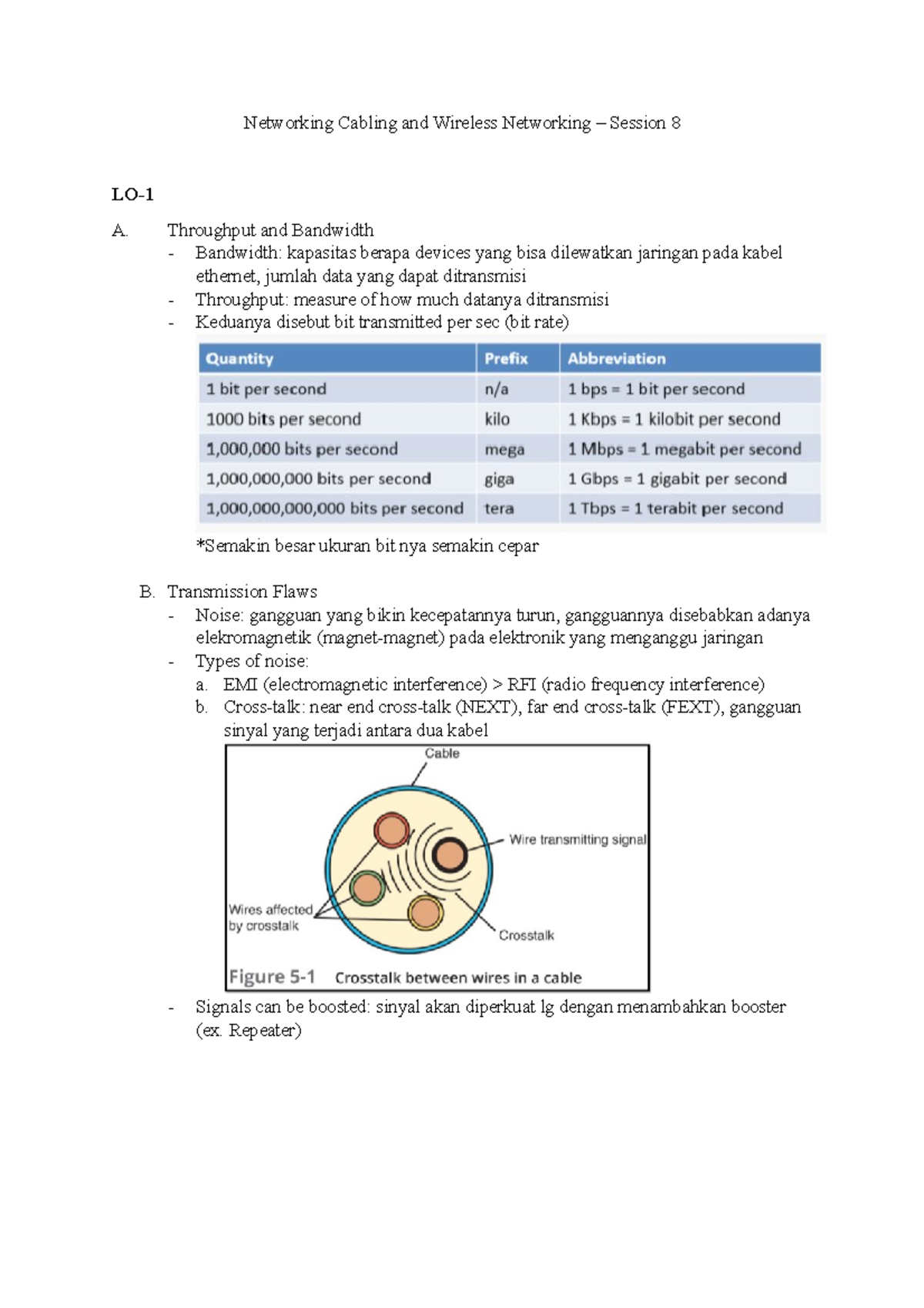 Networking Cabling and Wireless Networking – Session 8

LO-1

A. Throughput and Bandwidth
- Bandwidth: kapasitas berapa devices yang bisa dilewatkan jaringan pada kabel ethernet, jumlah data yang dapat ditransmisi
- Throughput: measure of how much datanya ditransmisi
- Keduanya disebut bit transmitted per sec (bit rate)

| Quantity | Prefix | Abbreviation |
|---|---|---|
| 1 bit per second | n/a | 1 bps = 1 bit per second |
| 1000 bits per second | kilo | 1 Kbps = 1 kilobit per second |
| 1,000,000 bits per second | mega | 1 Mbps = 1 megabit per second |
| 1,000,000,000 bits per second | giga | 1 Gbps = 1 gigabit per second |
| 1,000,000,000,000 bits per second | tera | 1 Tbps = 1 terabit per second |

*Semakin besar ukuran bit nya semakin cepar

B. Transmission Flaws
- Noise: gangguan yang bikin kecepatannya turun, gangguannya disebabkan adanya elekromagnetik (magnet-magnet) pada elektronik yang menganggu jaringan
- Types of noise:
a. EMI (electromagnetic interference) > RFI (radio frequency interference)
b. Cross-talk: near end cross-talk (NEXT), far end cross-talk (FEXT), gangguan sinyal yang terjadi antara dua kabel

Cable
Wire transmitting signal
Wires affected by crosstalk
Crosstalk
Figure 5-1 Crosstalk between wires in a cable

- Signals can be boosted: sinyal akan diperkuat lg dengan menambahkan booster (ex. Repeater)