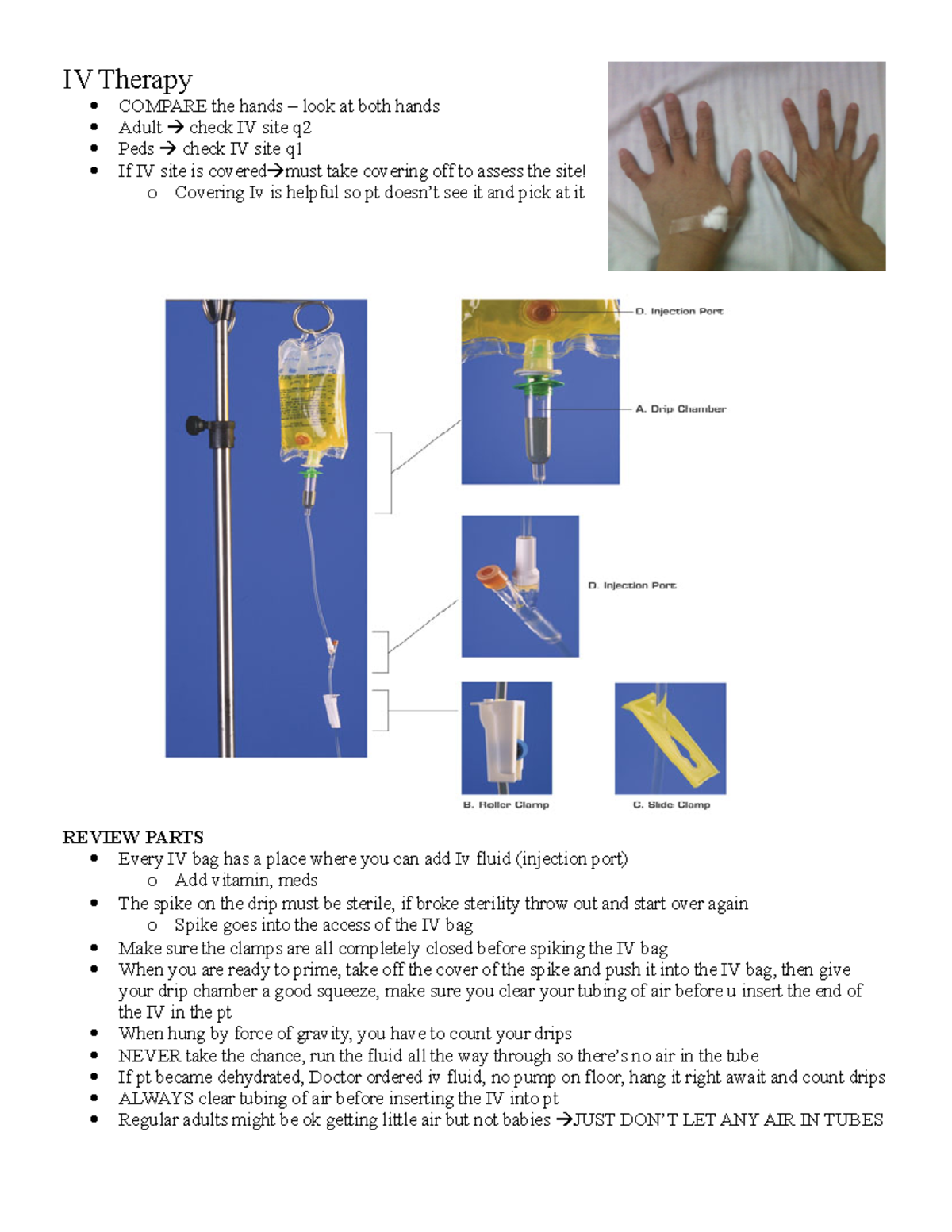 IV Therapy
- COMPARE the hands – look at both hands
- Adult → check IV site q2
- Peds → check IV site q1
- If IV site is covered→must take covering off to assess the site!
  - Covering Iv is helpful so pt doesn't see it and pick at it

D. Injection Port
A. Drip Chamber
D. Injection Port
B. Roller Clamp
C. Slide Clamp

REVIEW PARTS
- Every IV bag has a place where you can add Iv fluid (injection port)
  - Add vitamin, meds
- The spike on the drip must be sterile, if broke sterility throw out and start over again
  - Spike goes into the access of the IV bag
- Make sure the clamps are all completely closed before spiking the IV bag
- When you are ready to prime, take off the cover of the spike and push it into the IV bag, then give your drip chamber a good squeeze, make sure you clear your tubing of air before u insert the end of the IV in the pt
- When hung by force of gravity, you have to count your drips
- NEVER take the chance, run the fluid all the way through so there's no air in the tube
- If pt became dehydrated, Doctor ordered iv fluid, no pump on floor, hang it right await and count drips
- ALWAYS clear tubing of air before inserting the IV into pt
- Regular adults might be ok getting little air but not babies →JUST DON'T LET ANY AIR IN TUBES