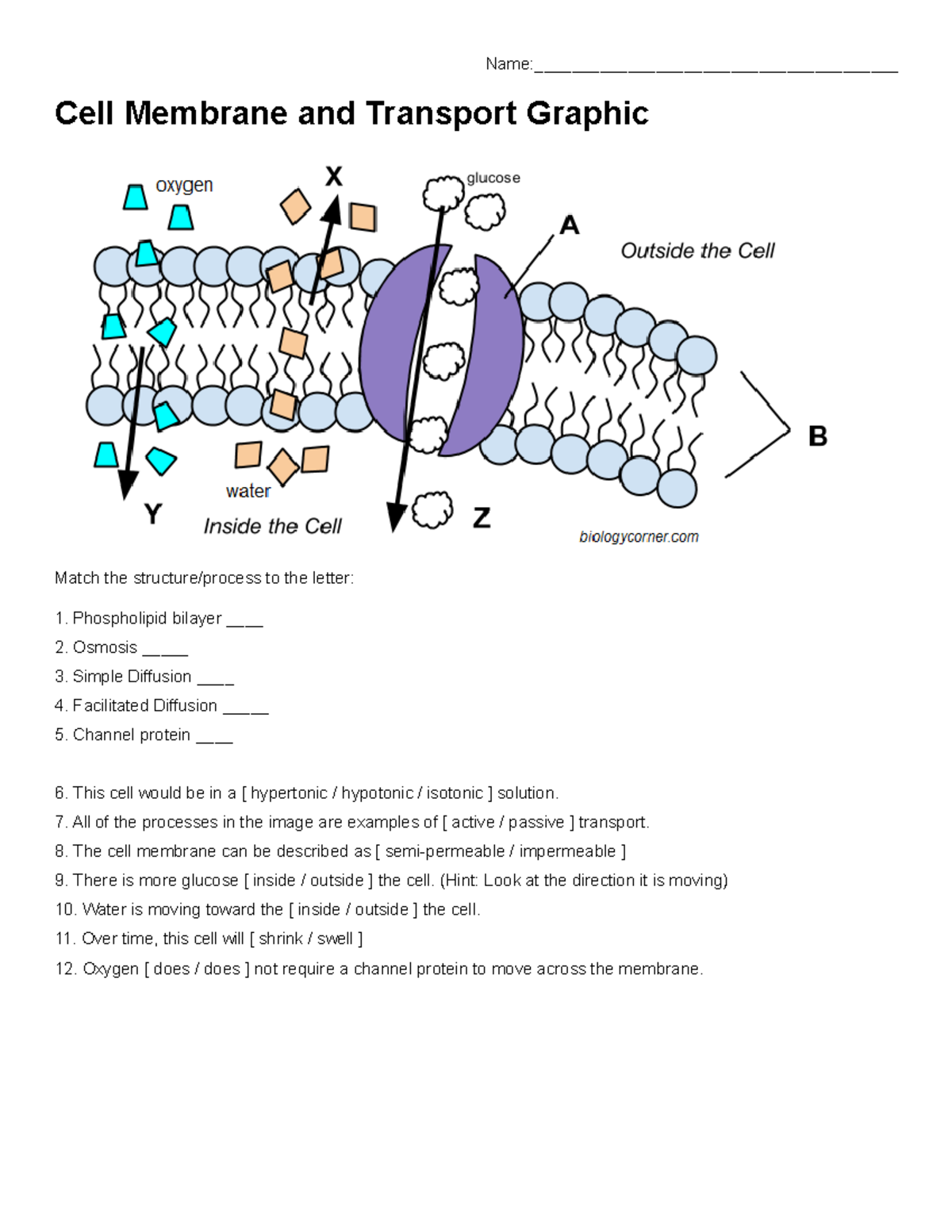 Name:________________________________________

Cell Membrane and Transport Graphic

oxygen

X

glucose

A

Outside the Cell

B

water

Y

Inside the Cell

Z

biologycorner.com

Match the structure/process to the letter:

1. Phospholipid bilayer ____

2. Osmosis _____

3. Simple Diffusion ____

4. Facilitated Diffusion _____

5. Channel protein ____

6. This cell would be in a [ hypertonic / hypotonic / isotonic ] solution.

7. All of the processes in the image are examples of [ active / passive ] transport.

8. The cell membrane can be described as [ semi-permeable / impermeable ]

9. There is more glucose [ inside / outside ] the cell. (Hint: Look at the direction it is moving)

10. Water is moving toward the [ inside / outside ] the cell.

11. Over time, this cell will [ shrink / swell ]

12. Oxygen [ does / does ] not require a channel protein to move across the membrane.