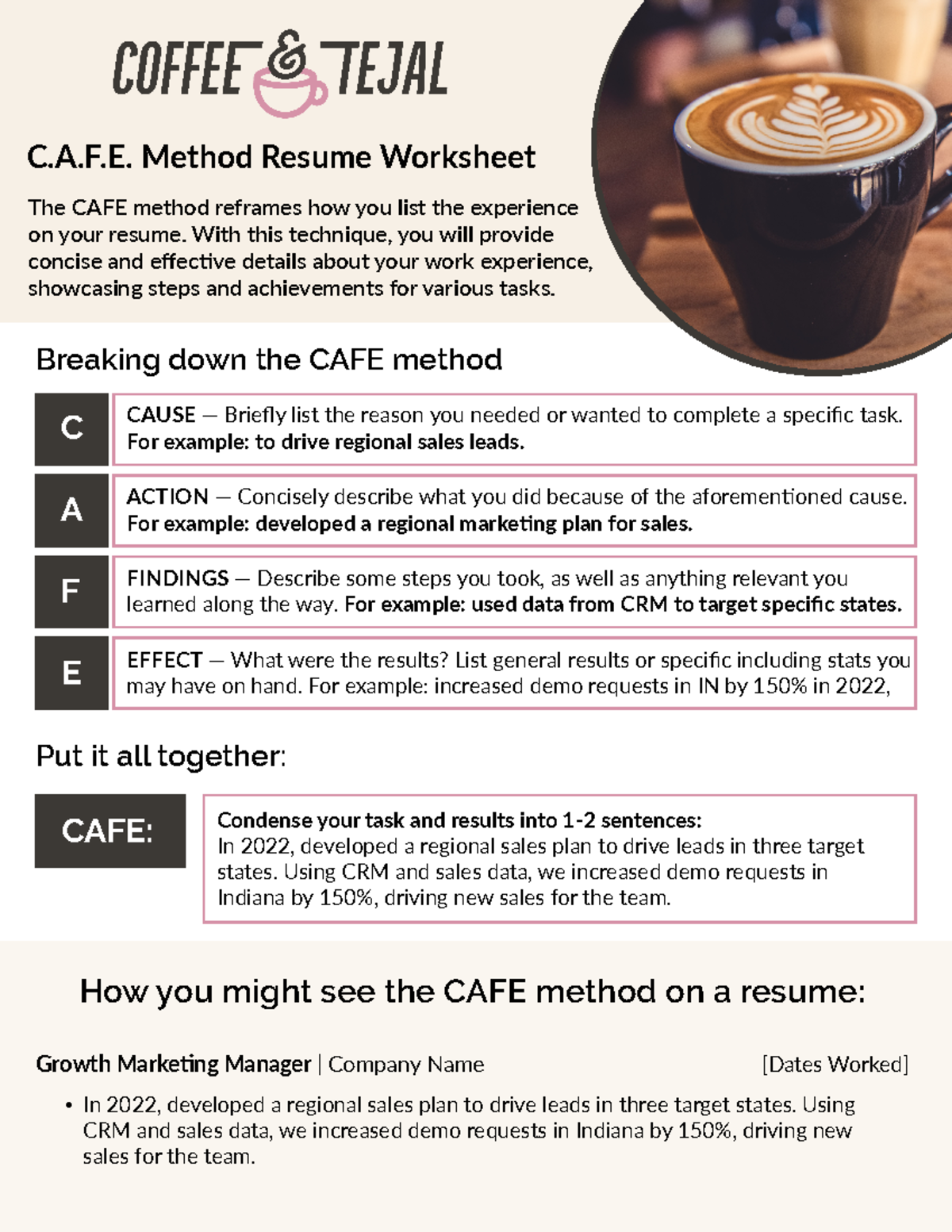 COFFEE & TEJAL

C.A.F.E. Method Resume Worksheet

The CAFE method reframes how you list the experience on your resume. With this technique, you will provide concise and effective details about your work experience, showcasing steps and achievements for various tasks.

Breaking down the CAFE method

C
CAUSE — Briefly list the reason you needed or wanted to complete a specific task. For example: to drive regional sales leads.

A
ACTION — Concisely describe what you did because of the aforementioned cause. For example: developed a regional marketing plan for sales.

F
FINDINGS — Describe some steps you took, as well as anything relevant you learned along the way. For example: used data from CRM to target specific states.

E
EFFECT — What were the results? List general results or specific including stats you may have on hand. For example: increased demo requests in IN by 150% in 2022,

Put it all together:

CAFE:
Condense your task and results into 1-2 sentences:
In 2022, developed a regional sales plan to drive leads in three target states. Using CRM and sales data, we increased demo requests in Indiana by 150%, driving new sales for the team.

How you might see the CAFE method on a resume:

Growth Marketing Manager | Company Name [Dates Worked]

• In 2022, developed a regional sales plan to drive leads in three target states. Using CRM and sales data, we increased demo requests in Indiana by 150%, driving new sales for the team.