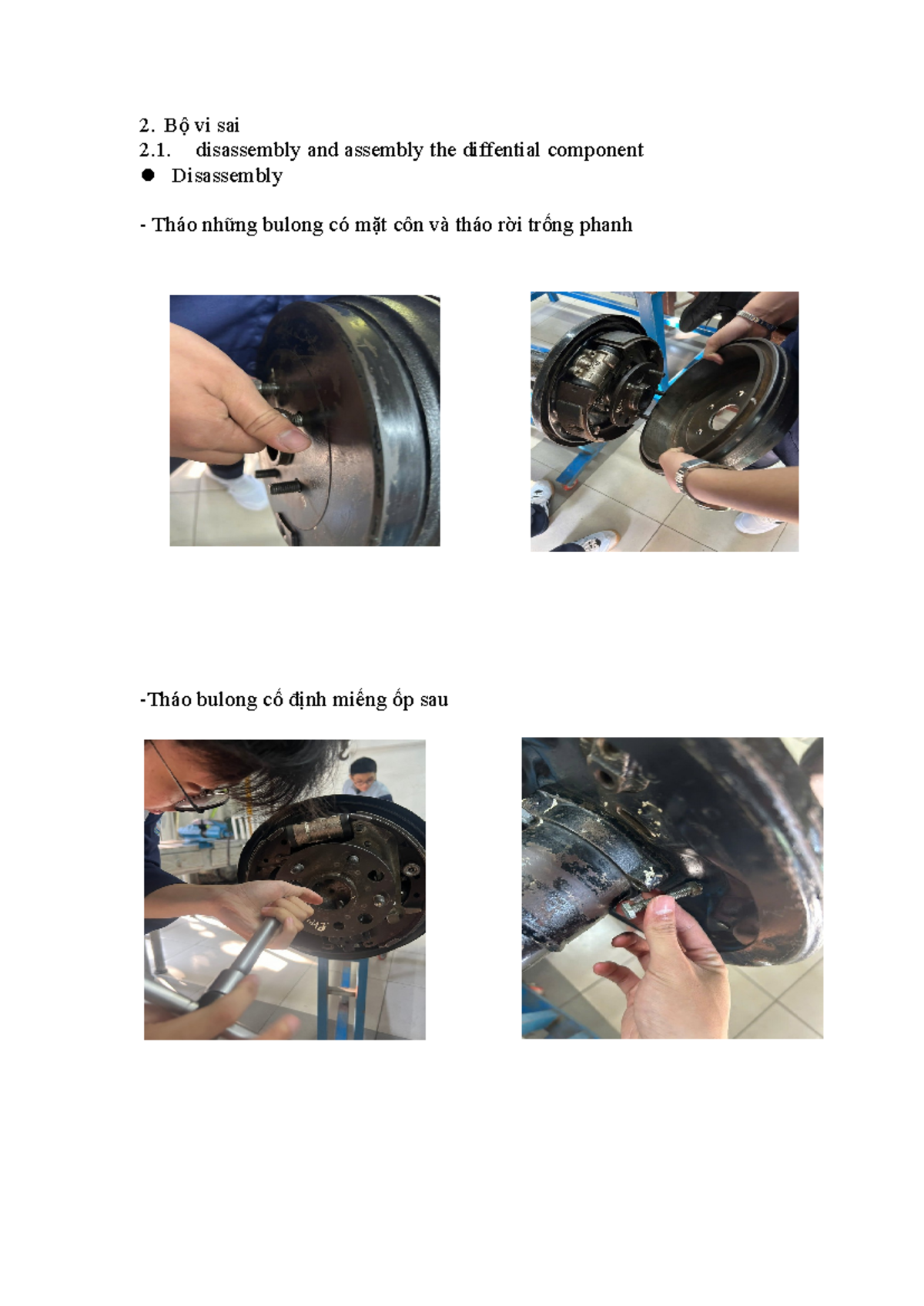 2. Bộ vi sai
2.1. disassembly and assembly the diffential component
● Disassembly

- Tháo những bulong có mặt côn và tháo rời trống phanh

-Tháo bulong cố định miếng ốp sau