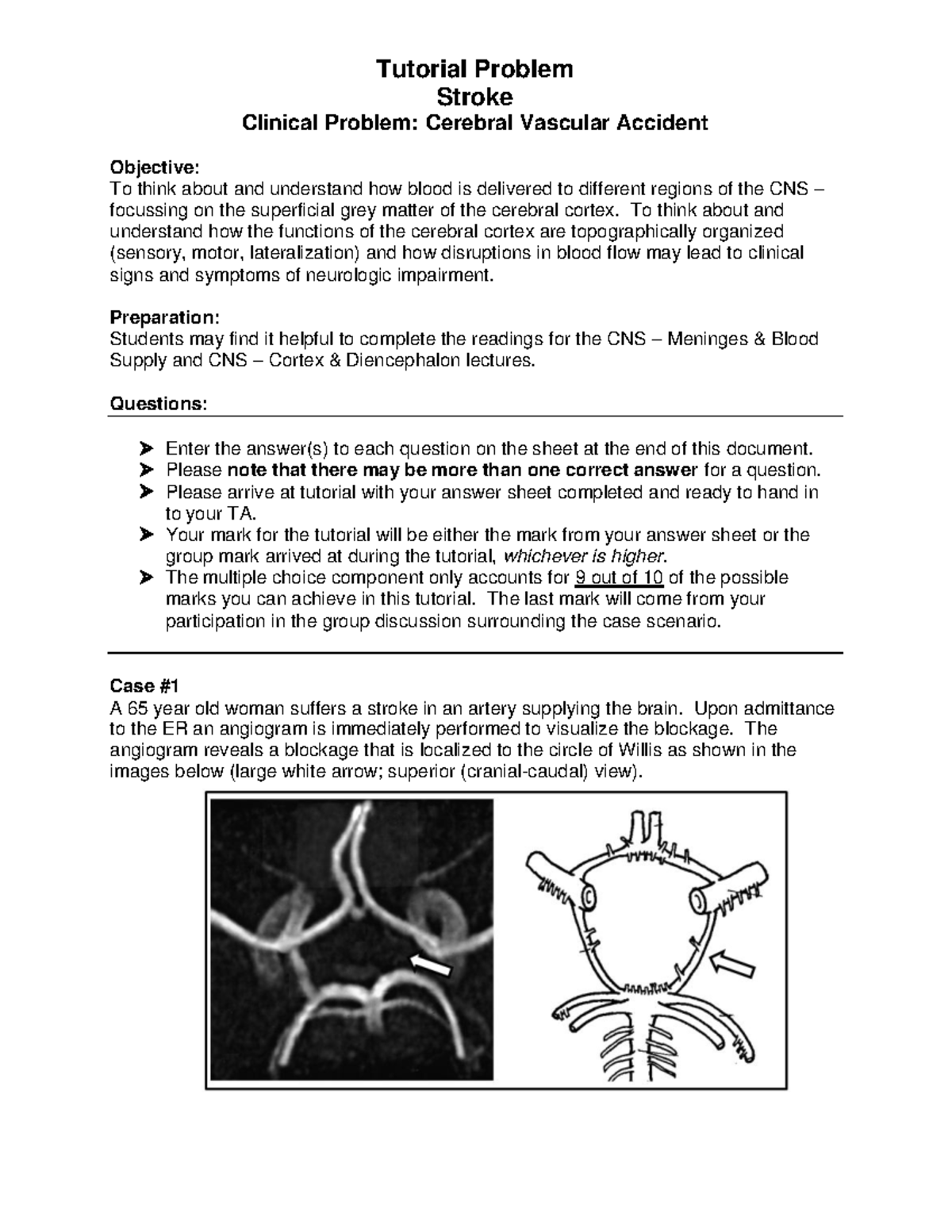 Tutorial Problem
Stroke
Clinical Problem: Cerebral Vascular Accident

Objective:
To think about and understand how blood is delivered to different regions of the CNS – focussing on the superficial grey matter of the cerebral cortex. To think about and understand how the functions of the cerebral cortex are topographically organized (sensory, motor, lateralization) and how disruptions in blood flow may lead to clinical signs and symptoms of neurologic impairment.

Preparation:
Students may find it helpful to complete the readings for the CNS – Meninges & Blood Supply and CNS – Cortex & Diencephalon lectures.

Questions:

➤ Enter the answer(s) to each question on the sheet at the end of this document.
➤ Please note that there may be more than one correct answer for a question.
➤ Please arrive at tutorial with your answer sheet completed and ready to hand in to your TA.
➤ Your mark for the tutorial will be either the mark from your answer sheet or the group mark arrived at during the tutorial, whichever is higher.
➤ The multiple choice component only accounts for 9 out of 10 of the possible marks you can achieve in this tutorial. The last mark will come from your participation in the group discussion surrounding the case scenario.

Case #1
A 65 year old woman suffers a stroke in an artery supplying the brain. Upon admittance to the ER an angiogram is immediately performed to visualize the blockage. The angiogram reveals a blockage that is localized to the circle of Willis as shown in the images below (large white arrow; superior (cranial-caudal) view).