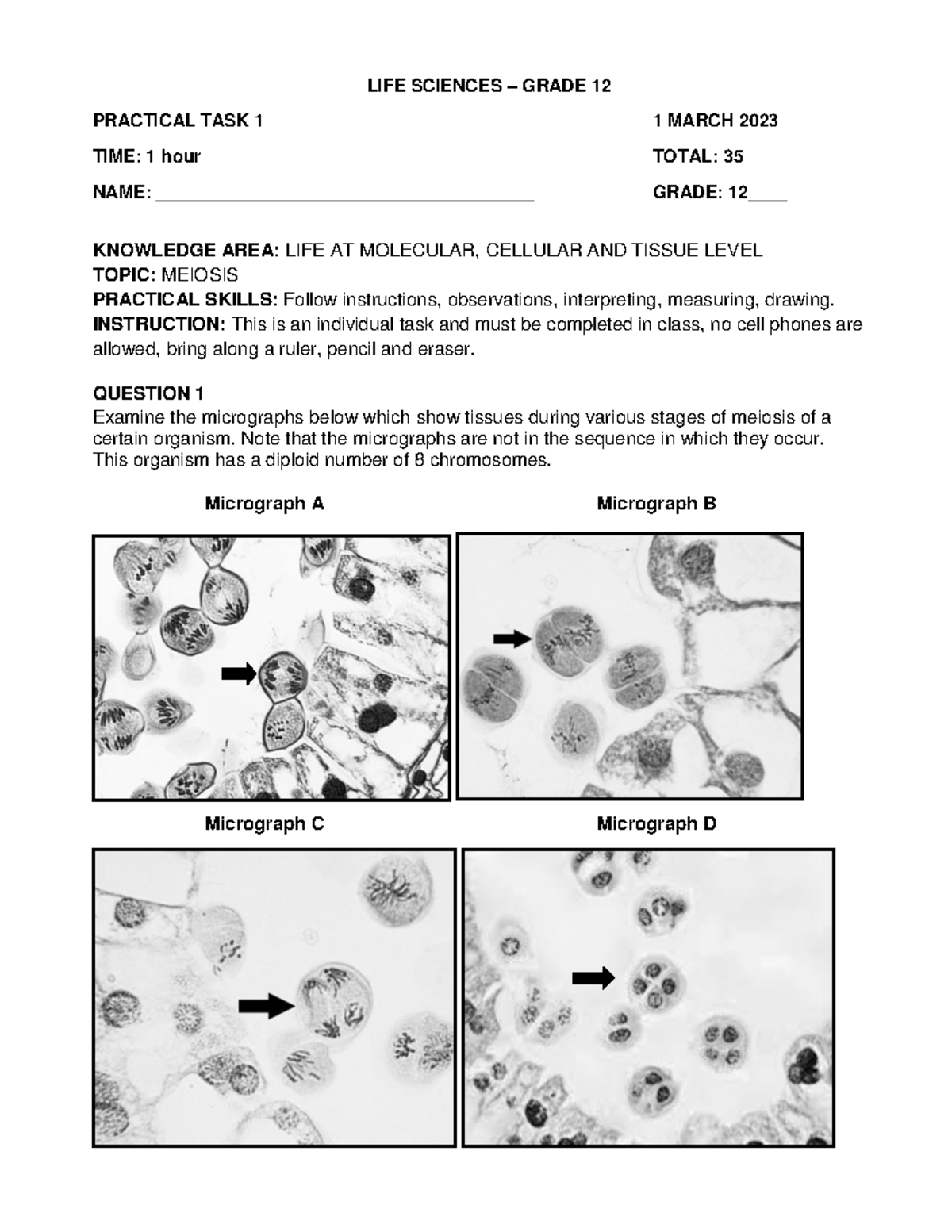 LIFE SCIENCES – GRADE 12

PRACTICAL TASK 1 1 MARCH 2023

TIME: 1 hour TOTAL: 35

NAME: ______________________________________ GRADE: 12____

KNOWLEDGE AREA: LIFE AT MOLECULAR, CELLULAR AND TISSUE LEVEL
TOPIC: MEIOSIS
PRACTICAL SKILLS: Follow instructions, observations, interpreting, measuring, drawing.
INSTRUCTION: This is an individual task and must be completed in class, no cell phones are allowed, bring along a ruler, pencil and eraser.

QUESTION 1
Examine the micrographs below which show tissues during various stages of meiosis of a certain organism. Note that the micrographs are not in the sequence in which they occur. This organism has a diploid number of 8 chromosomes.

Micrograph A

Micrograph B

Micrograph C

Micrograph D