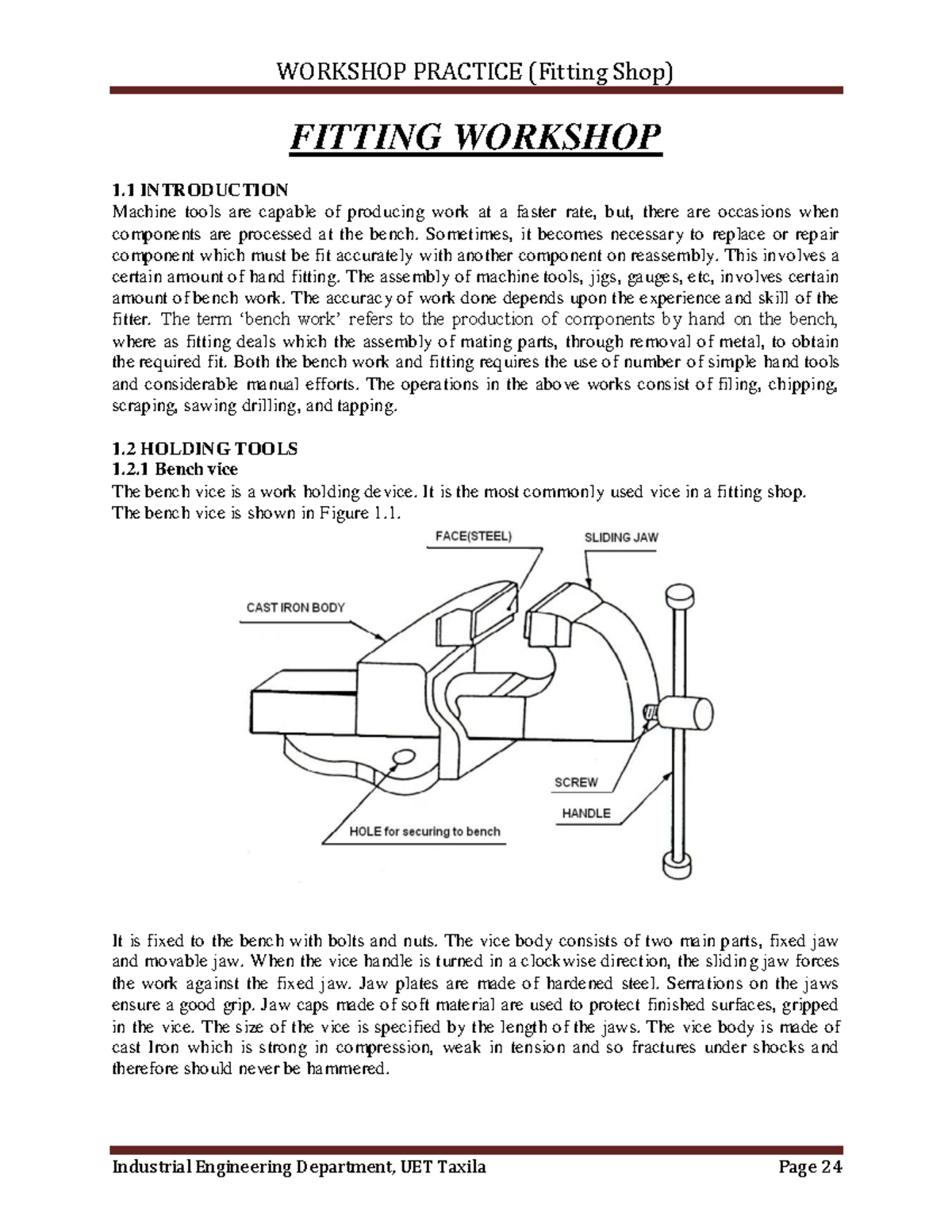 WORKSHOP PRACTICE (Fitting Shop)

FITTING WORKSHOP

1.1 INTRODUCTION
Machine tools are capable of producing work at a faster rate, but, there are occasions when components are processed at the bench. Sometimes, it becomes necessary to replace or repair component which must be fit accurately with another component on reassembly. This involves a certain amount of hand fitting. The assembly of machine tools, jigs, gauges, etc, involves certain amount of bench work. The accuracy of work done depends upon the experience and skill of the fitter. The term 'bench work' refers to the production of components by hand on the bench, where as fitting deals which the assembly of mating parts, through removal of metal, to obtain the required fit. Both the bench work and fitting requires the use of number of simple hand tools and considerable manual efforts. The operations in the above works consist of filing, chipping, scraping, sawing drilling, and tapping.

1.2 HOLDING TOOLS
1.2.1 Bench vice
The bench vice is a work holding device. It is the most commonly used vice in a fitting shop. The bench vice is shown in Figure 1.1.

FACE(STEEL)
SLIDING JAW
CAST IRON BODY
SCREW
HANDLE
HOLE for securing to bench

It is fixed to the bench with bolts and nuts. The vice body consists of two main parts, fixed jaw and movable jaw. When the vice handle is turned in a clockwise direction, the sliding jaw forces the work against the fixed jaw. Jaw plates are made of hardened steel. Serrations on the jaws ensure a good grip. Jaw caps made of soft material are used to protect finished surfaces, gripped in the vice. The size of the vice is specified by the length of the jaws. The vice body is made of cast Iron which is strong in compression, weak in tension and so fractures under shocks and therefore should never be hammered.

Industrial Engineering Department, UET Taxila
Page 24