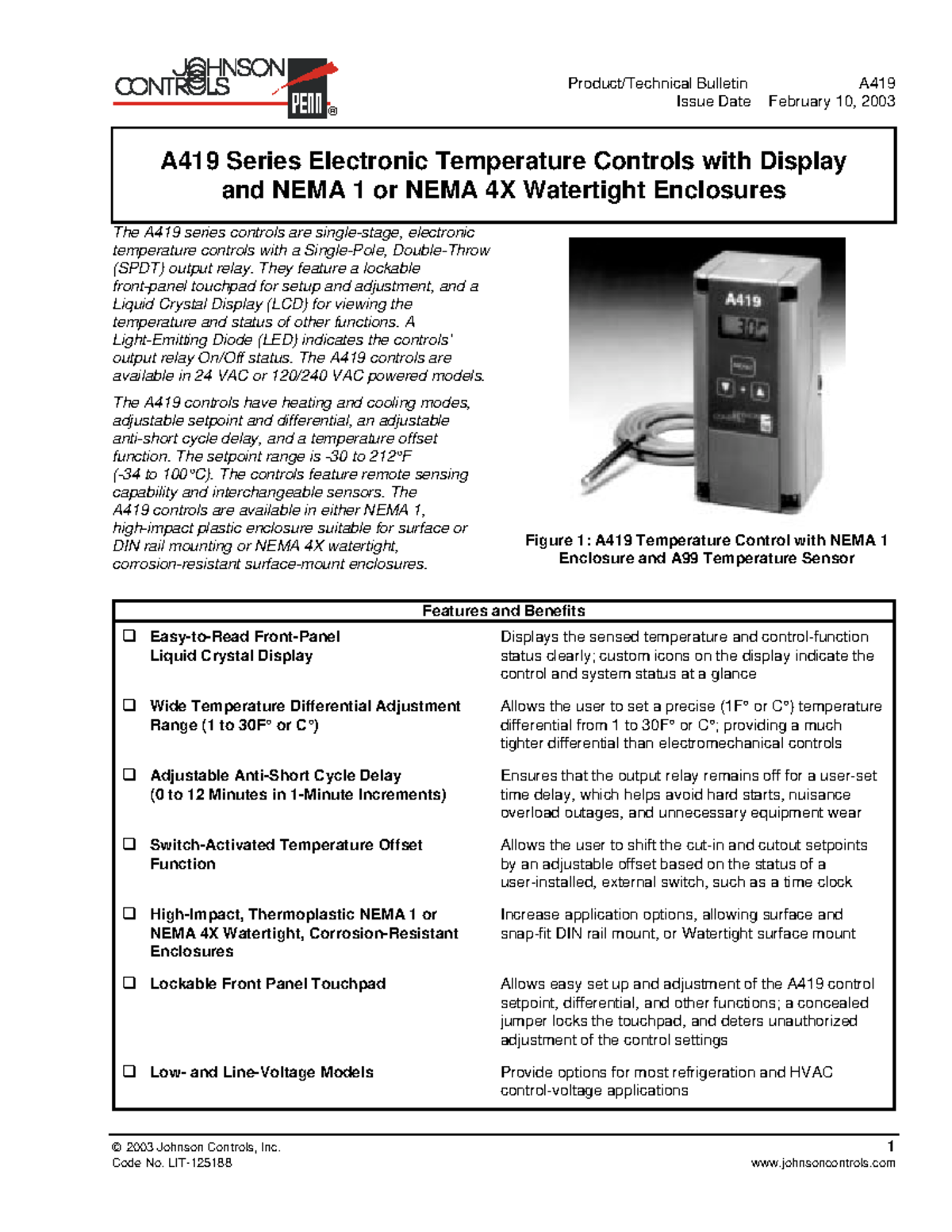 JOHNSON CONTROLS PENN®

Product/Technical Bulletin A419
Issue Date February 10, 2003

A419 Series Electronic Temperature Controls with Display and NEMA 1 or NEMA 4X Watertight Enclosures

The A419 series controls are single-stage, electronic temperature controls with a Single-Pole, Double-Throw (SPDT) output relay. They feature a lockable front-panel touchpad for setup and adjustment, and a Liquid Crystal Display (LCD) for viewing the temperature and status of other functions. A Light-Emitting Diode (LED) indicates the controls' output relay On/Off status. The A419 controls are available in 24 VAC or 120/240 VAC powered models.

The A419 controls have heating and cooling modes, adjustable setpoint and differential, an adjustable anti-short cycle delay, and a temperature offset function. The setpoint range is -30 to 212°F (-34 to 100°C). The controls feature remote sensing capability and interchangeable sensors. The A419 controls are available in either NEMA 1, high-impact plastic enclosure suitable for surface or DIN rail mounting or NEMA 4X watertight, corrosion-resistant surface-mount enclosures.

A419

30F

Figure 1: A419 Temperature Control with NEMA 1 Enclosure and A99 Temperature Sensor

| Features and Benefits | |
|---|---|
| ❑ Easy-to-Read Front-Panel Liquid Crystal Display | Displays the sensed temperature and control-function status clearly; custom icons on the display indicate the control and system status at a glance |
| ❑ Wide Temperature Differential Adjustment Range (1 to 30F° or C°) | Allows the user to set a precise (1F° or C°) temperature differential from 1 to 30F° or C°; providing a much tighter differential than electromechanical controls |
| ❑ Adjustable Anti-Short Cycle Delay (0 to 12 Minutes in 1-Minute Increments) | Ensures that the output relay remains off for a user-set time delay, which helps avoid hard starts, nuisance overload outages, and unnecessary equipment wear |
| ❑ Switch-Activated Temperature Offset Function | Allows the user to shift the cut-in and cutout setpoints by an adjustable offset based on the status of a user-installed, external switch, such as a time clock |
| ❑ High-Impact, Thermoplastic NEMA 1 or NEMA 4X Watertight, Corrosion-Resistant Enclosures | Increase application options, allowing surface and snap-fit DIN rail mount, or Watertight surface mount |
| ❑ Lockable Front Panel Touchpad | Allows easy set up and adjustment of the A419 control setpoint, differential, and other functions; a concealed jumper locks the touchpad, and deters unauthorized adjustment of the control settings |
| ❑ Low- and Line-Voltage Models | Provide options for most refrigeration and HVAC control-voltage applications |

© 2003 Johnson Controls, Inc.
Code No. LIT-125188

1
www.johnsoncontrols.com